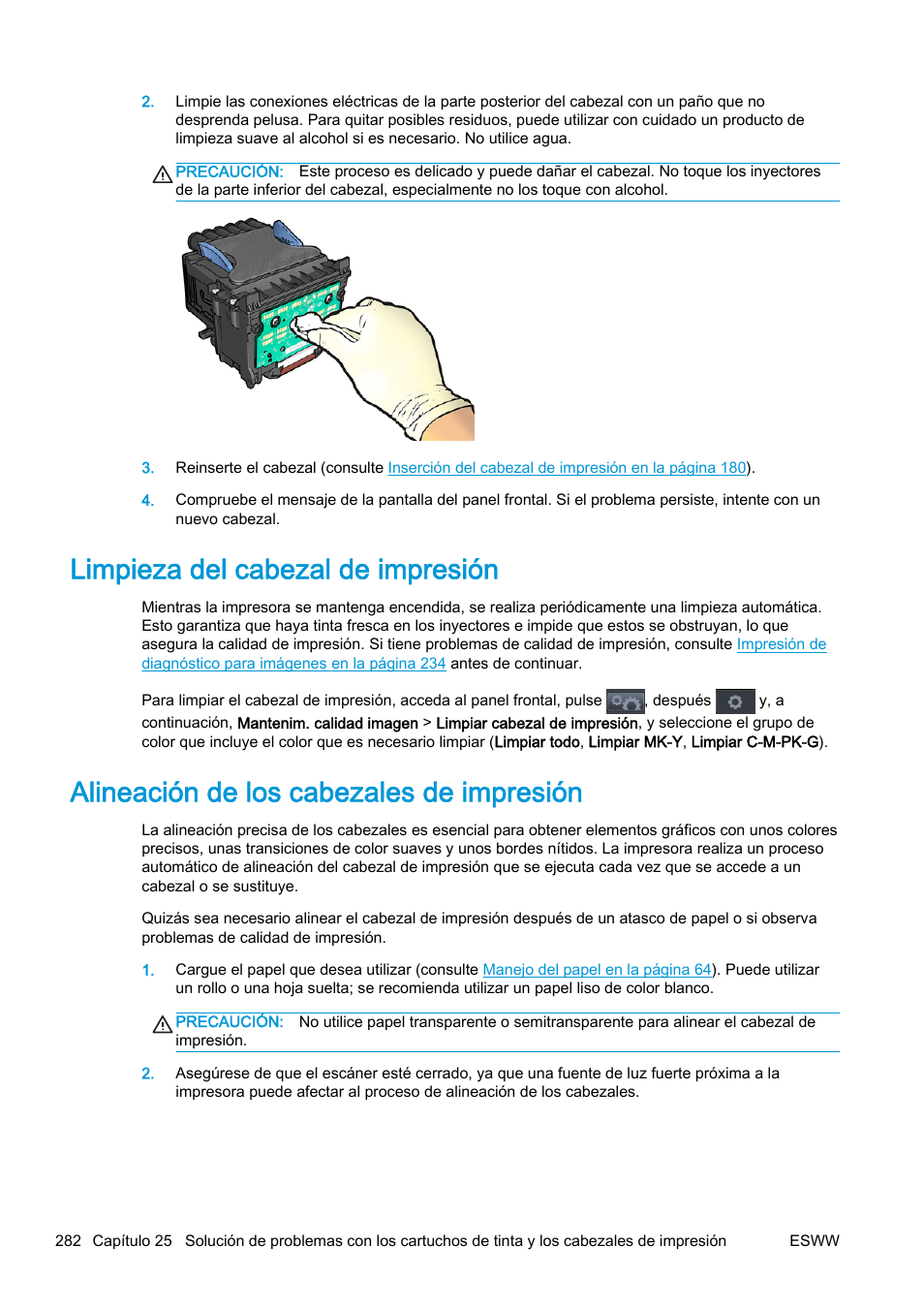 2. Limpie las conexiones eléctricas de la parte posterior del cabezal con un paño que no desprenda pelusa. Para quitar posibles residuos, puede utilizar con cuidado un producto de limpieza suave al alcohol si es necesario. No utilice agua.

PRECAUCIÓN: Este proceso es delicado y puede dañar el cabezal. No toque los inyectores de la parte inferior del cabezal, especialmente no los toque con alcohol.

3. Reinserte el cabezal (consulte Inserción del cabezal de impresión en la página 180).

4. Compruebe el mensaje de la pantalla del panel frontal. Si el problema persiste, intente con un nuevo cabezal.

Limpieza del cabezal de impresión

Mientras la impresora se mantenga encendida, se realiza periódicamente una limpieza automática. Esto garantiza que haya tinta fresca en los inyectores e impide que estos se obstruyan, lo que asegura la calidad de impresión. Si tiene problemas de calidad de impresión, consulte Impresión de diagnóstico para imágenes en la página 234 antes de continuar.

Para limpiar el cabezal de impresión, acceda al panel frontal, pulse , después y, a continuación, Mantenim. calidad imagen > Limpiar cabezal de impresión, y seleccione el grupo de color que incluye el color que es necesario limpiar (Limpiar todo, Limpiar MK-Y, Limpiar C-M-PK-G).

Alineación de los cabezales de impresión

La alineación precisa de los cabezales es esencial para obtener elementos gráficos con unos colores precisos, unas transiciones de color suaves y unos bordes nítidos. La impresora realiza un proceso automático de alineación del cabezal de impresión que se ejecuta cada vez que se accede a un cabezal o se sustituye.

Quizás sea necesario alinear el cabezal de impresión después de un atasco de papel o si observa problemas de calidad de impresión.

1. Cargue el papel que desea utilizar (consulte Manejo del papel en la página 64). Puede utilizar un rollo o una hoja suelta; se recomienda utilizar un papel liso de color blanco.

PRECAUCIÓN: No utilice papel transparente o semitransparente para alinear el cabezal de impresión.

2. Asegúrese de que el escáner esté cerrado, ya que una fuente de luz fuerte próxima a la impresora puede afectar al proceso de alineación de los cabezales.

282 Capítulo 25 Solución de problemas con los cartuchos de tinta y los cabezales de impresión ESWW