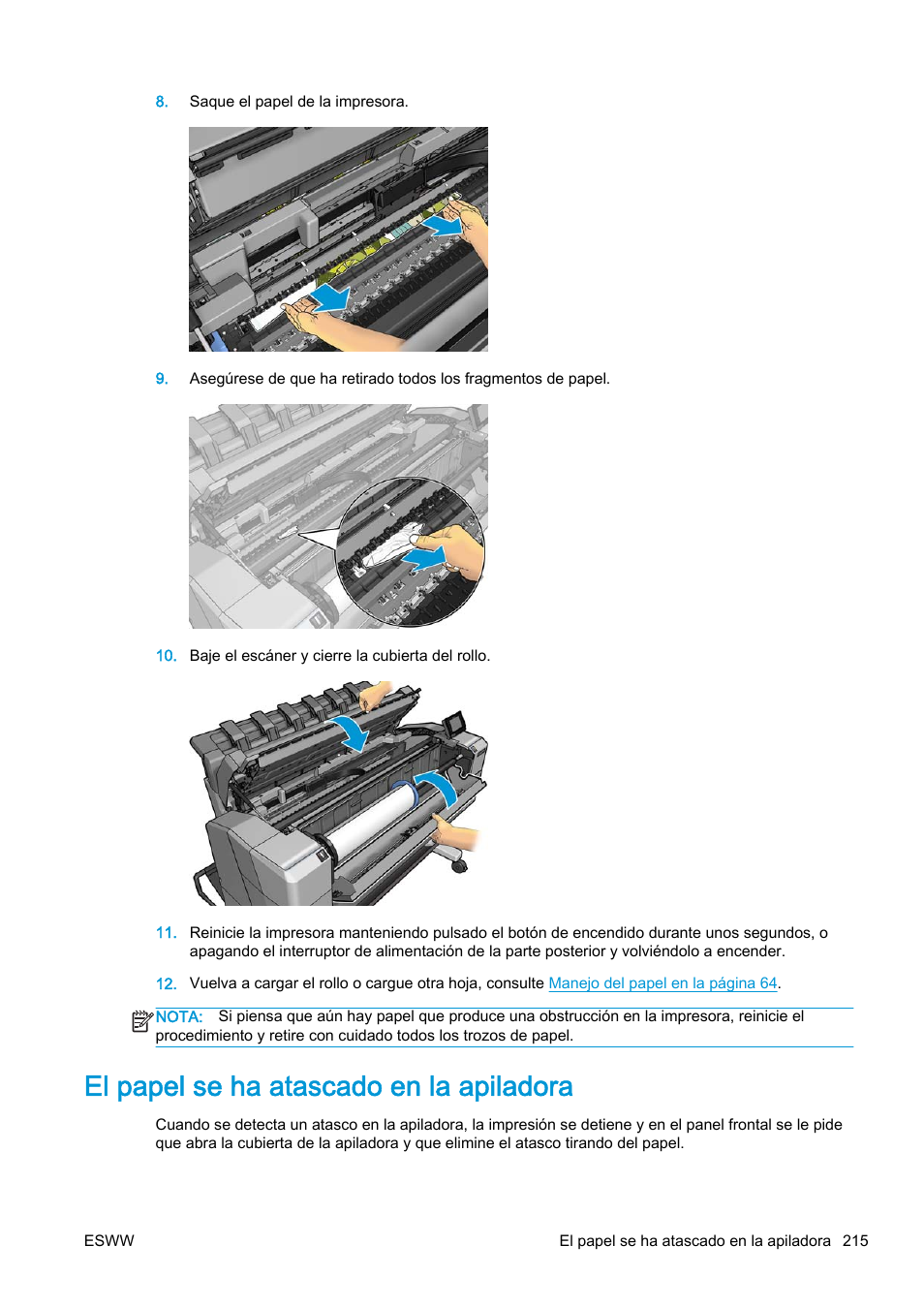 8. Saque el papel de la impresora.

9. Asegúrese de que ha retirado todos los fragmentos de papel.

10. Baje el escáner y cierre la cubierta del rollo.

11. Reinicie la impresora manteniendo pulsado el botón de encendido durante unos segundos, o apagando el interruptor de alimentación de la parte posterior y volviéndolo a encender.

12. Vuelva a cargar el rollo o cargue otra hoja, consulte Manejo del papel en la página 64.

NOTA: Si piensa que aún hay papel que produce una obstrucción en la impresora, reinicie el procedimiento y retire con cuidado todos los trozos de papel.

El papel se ha atascado en la apiladora

Cuando se detecta un atasco en la apiladora, la impresión se detiene y en el panel frontal se le pide que abra la cubierta de la apiladora y que elimine el atasco tirando del papel.

ESWW

El papel se ha atascado en la apiladora 215