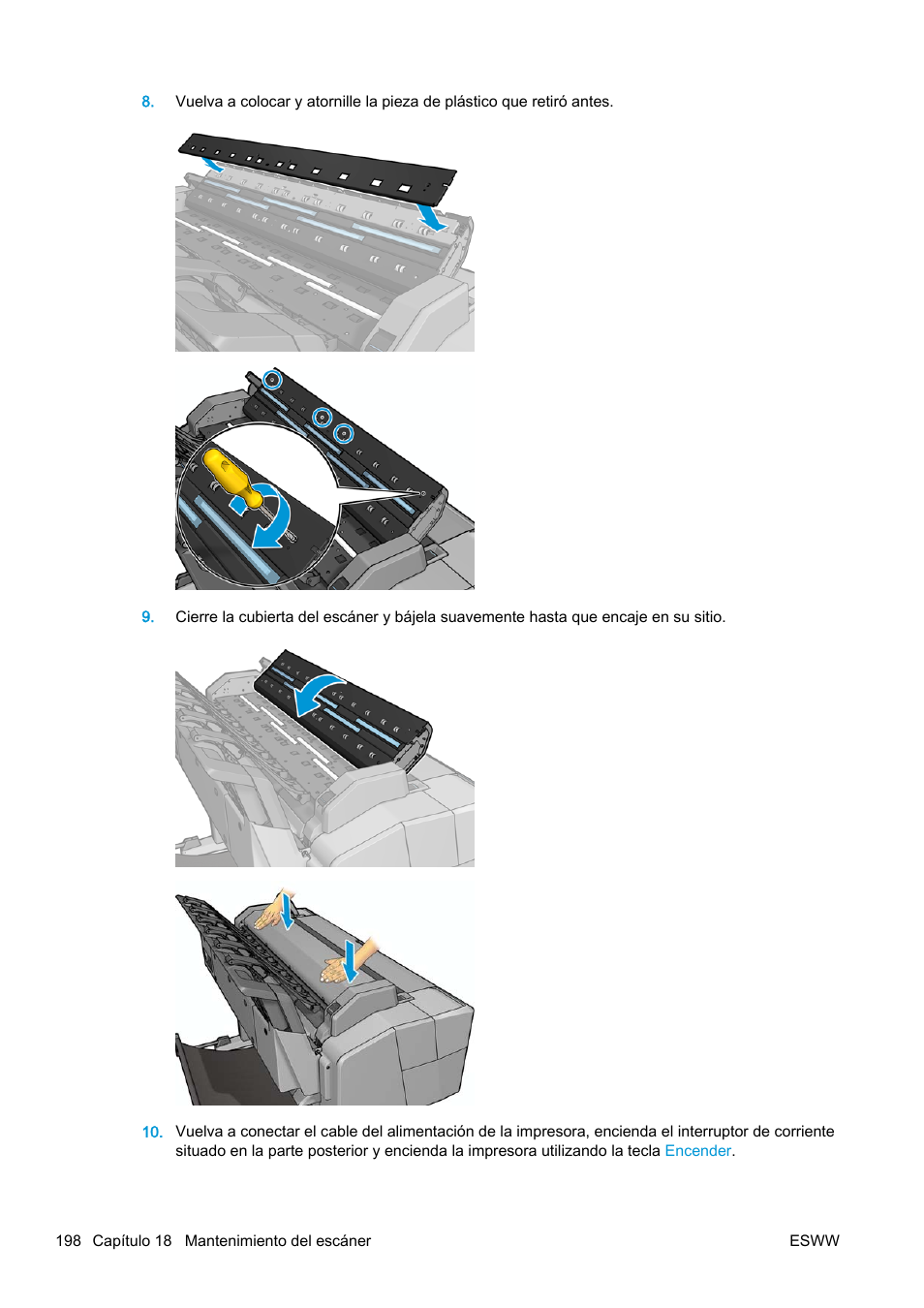 8. Vuelva a colocar y atornille la pieza de plástico que retiró antes.

9. Cierre la cubierta del escáner y bájela suavemente hasta que encaje en su sitio.

10. Vuelva a conectar el cable del alimentación de la impresora, encienda el interruptor de corriente situado en la parte posterior y encienda la impresora utilizando la tecla Encender.

198 Capítulo 18 Mantenimiento del escáner ESWW