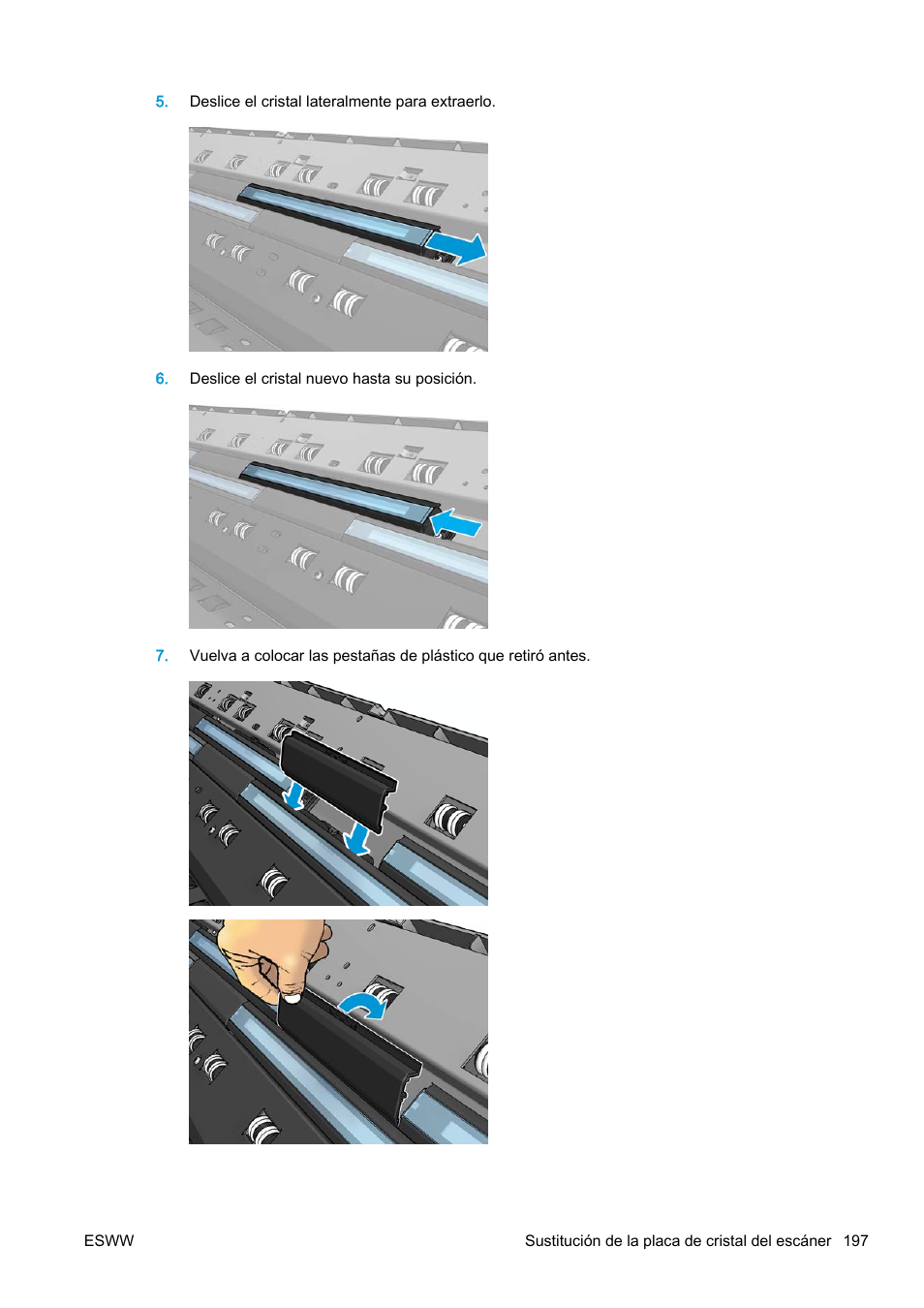 5. Deslice el cristal lateralmente para extraerlo.

6. Deslice el cristal nuevo hasta su posición.

7. Vuelva a colocar las pestañas de plástico que retiró antes.

ESWW

Sustitución de la placa de cristal del escáner 197