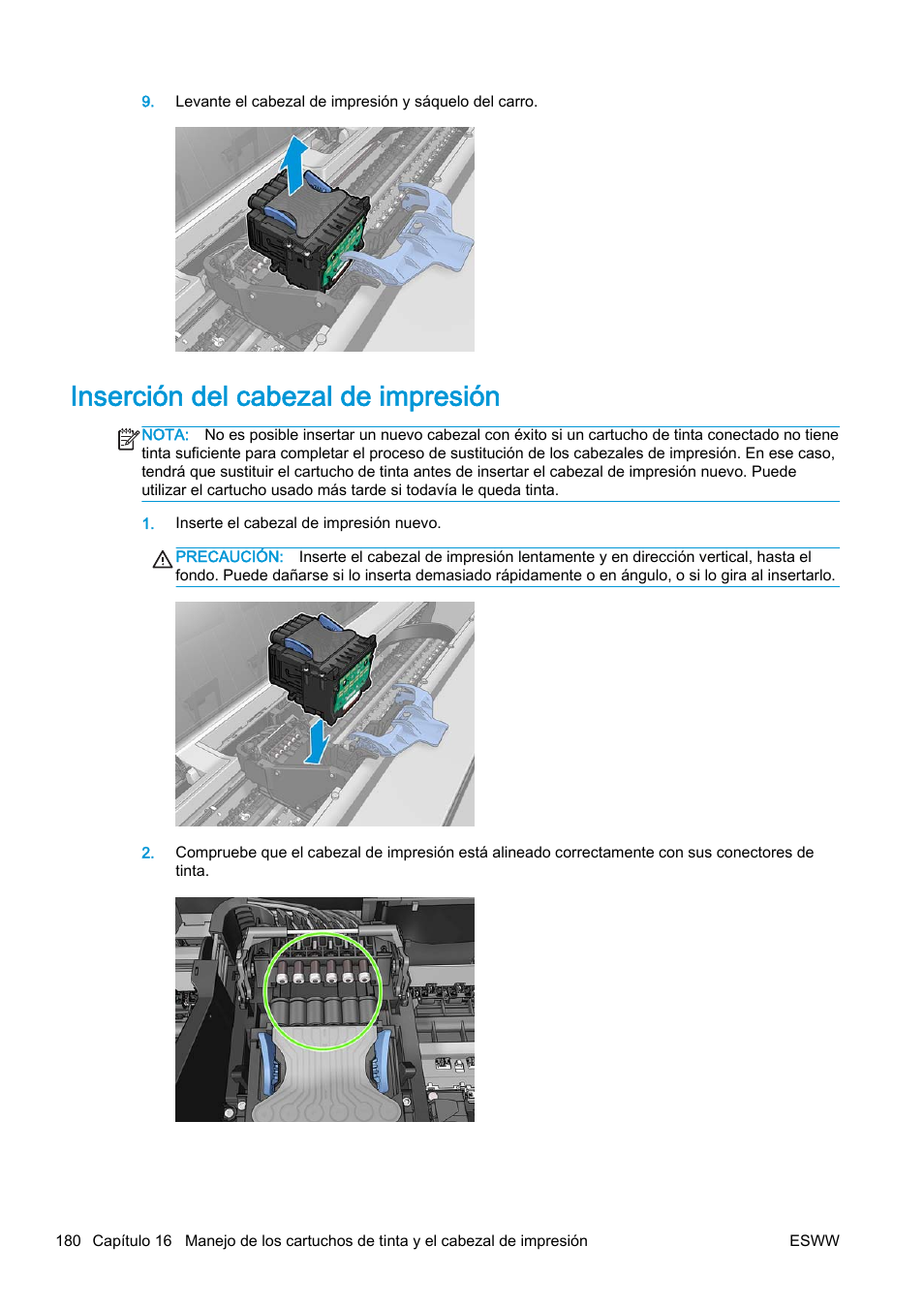 9. Levante el cabezal de impresión y sáquelo del carro.

Inserción del cabezal de impresión

NOTA: No es posible insertar un nuevo cabezal con éxito si un cartucho de tinta conectado no tiene tinta suficiente para completar el proceso de sustitución de los cabezales de impresión. En ese caso, tendrá que sustituir el cartucho de tinta antes de insertar el cabezal de impresión nuevo. Puede utilizar el cartucho usado más tarde si todavía le queda tinta.

1. Inserte el cabezal de impresión nuevo.

PRECAUCIÓN: Inserte el cabezal de impresión lentamente y en dirección vertical, hasta el fondo. Puede dañarse si lo inserta demasiado rápidamente o en ángulo, o si lo gira al insertarlo.

2. Compruebe que el cabezal de impresión está alineado correctamente con sus conectores de tinta.

180 Capítulo 16 Manejo de los cartuchos de tinta y el cabezal de impresión ESWW