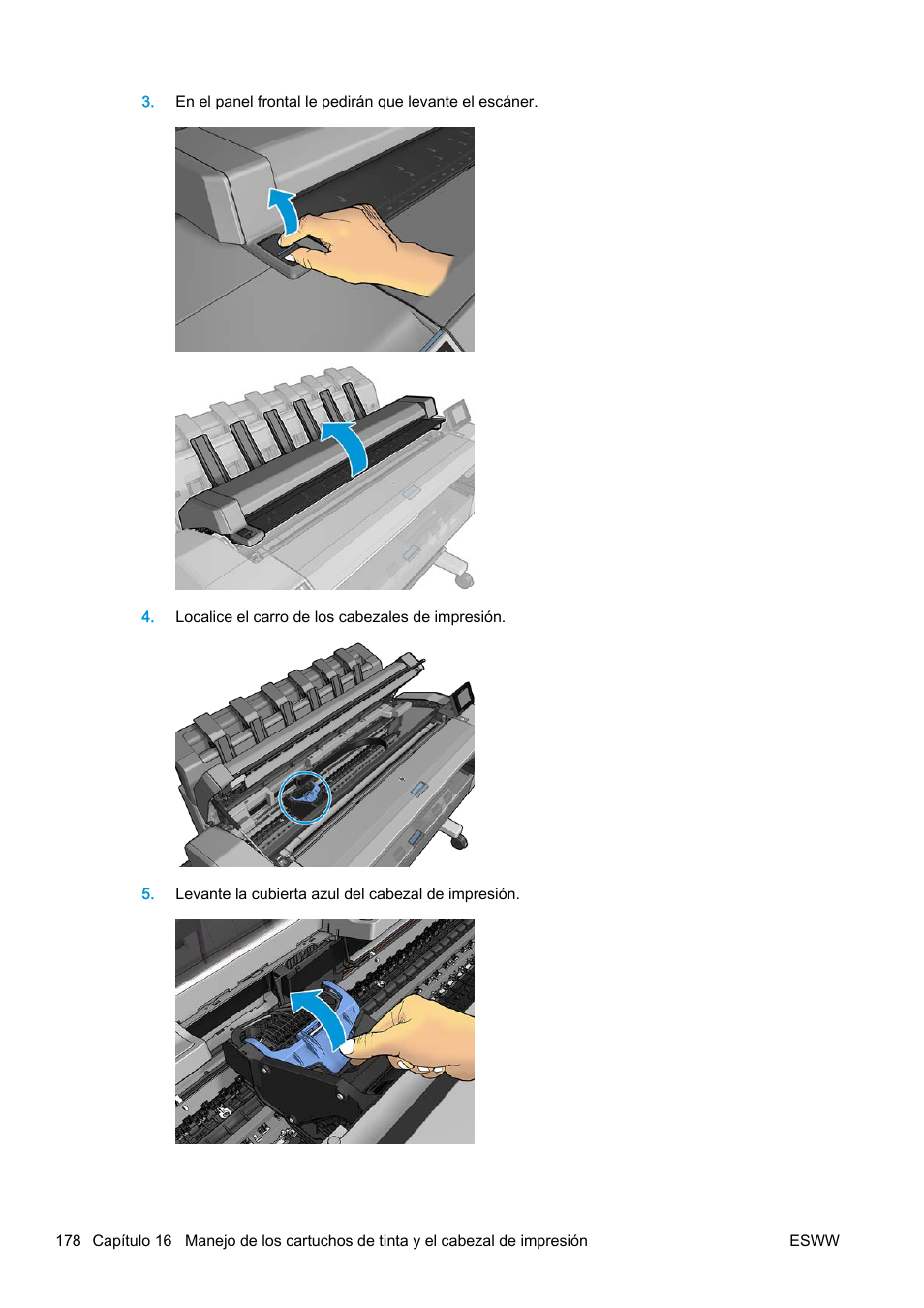 3. En el panel frontal le pedirán que levante el escáner.

4. Localice el carro de los cabezales de impresión.

5. Levante la cubierta azul del cabezal de impresión.

178 Capítulo 16 Manejo de los cartuchos de tinta y el cabezal de impresión ESWW