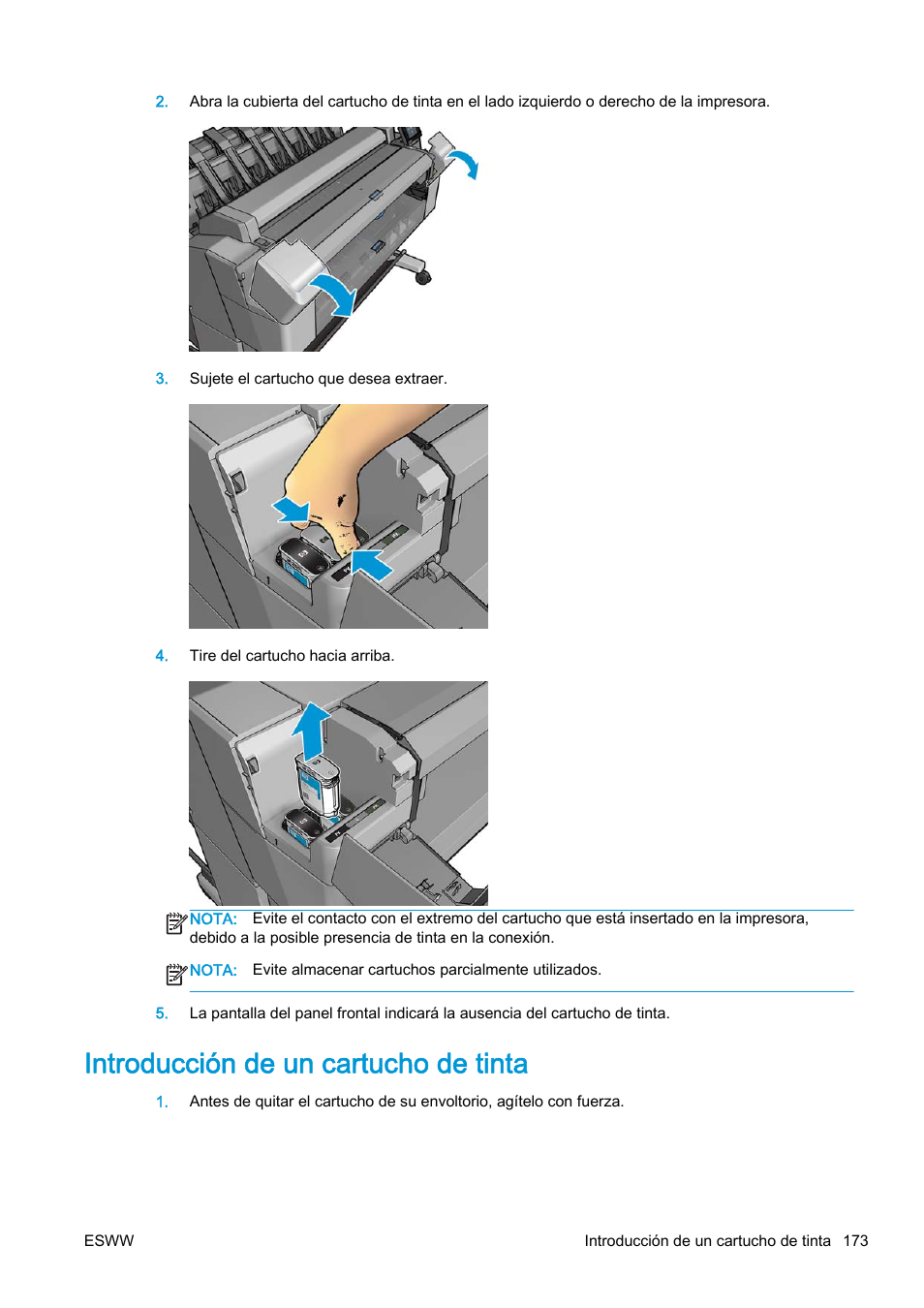 2. Abra la cubierta del cartucho de tinta en el lado izquierdo o derecho de la impresora.

3. Sujete el cartucho que desea extraer.

4. Tire del cartucho hacia arriba.

NOTA: Evite el contacto con el extremo del cartucho que está insertado en la impresora, debido a la posible presencia de tinta en la conexión.

NOTA: Evite almacenar cartuchos parcialmente utilizados.

5. La pantalla del panel frontal indicará la ausencia del cartucho de tinta.

Introducción de un cartucho de tinta

1. Antes de quitar el cartucho de su envoltorio, agítelo con fuerza.

ESWW

Introducción de un cartucho de tinta 173