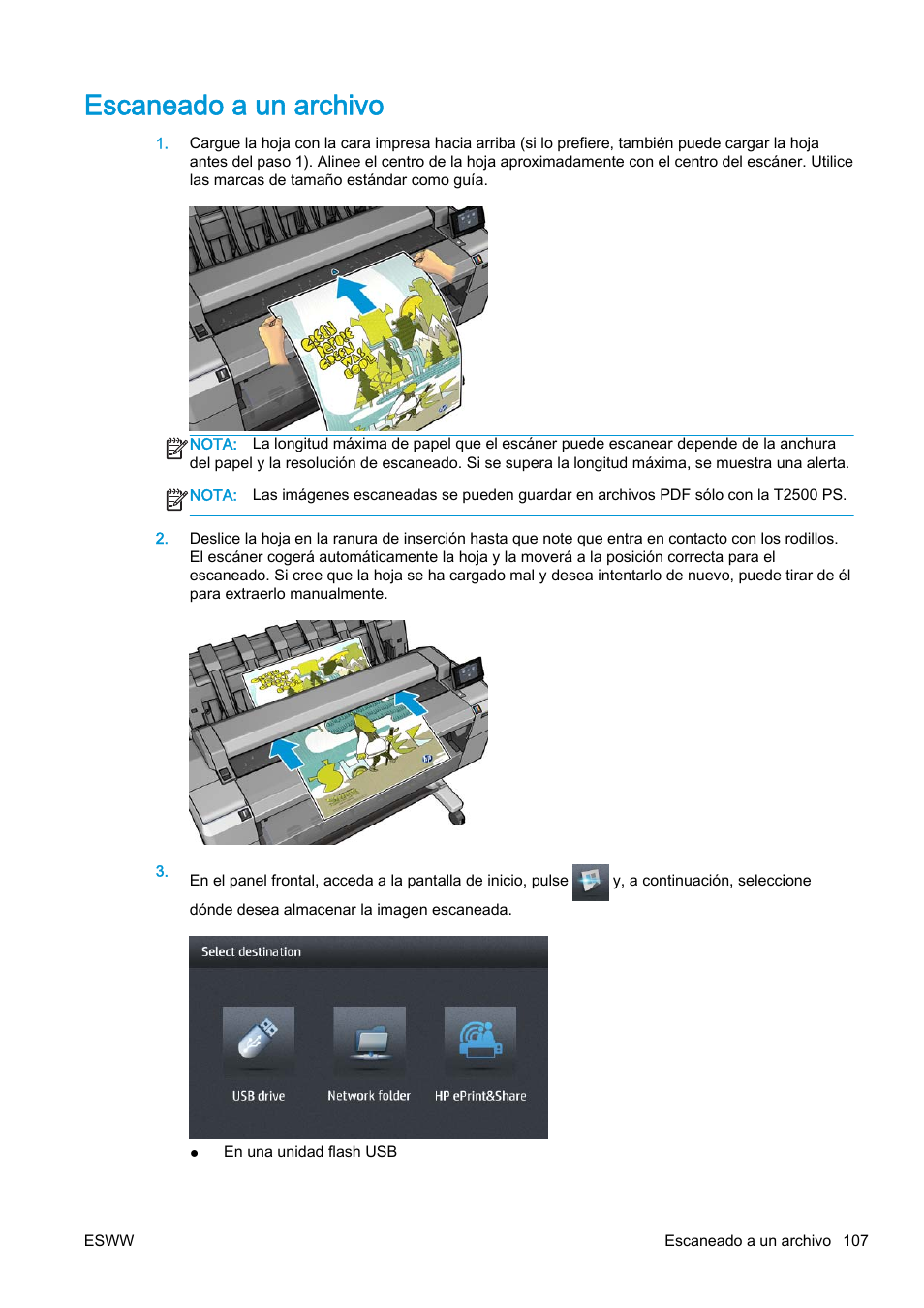 Escaneado a un archivo

1. Cargue la hoja con la cara impresa hacia arriba (si lo prefiere, también puede cargar la hoja antes del paso 1). Alinee el centro de la hoja aproximadamente con el centro del escáner. Utilice las marcas de tamaño estándar como guía.

NOTA: La longitud máxima de papel que el escáner puede escanear depende de la anchura del papel y la resolución de escaneado. Si se supera la longitud máxima, se muestra una alerta.

NOTA: Las imágenes escaneadas se pueden guardar en archivos PDF sólo con la T2500 PS.

2. Deslice la hoja en la ranura de inserción hasta que note que entra en contacto con los rodillos. El escáner cogerá automáticamente la hoja y la moverá a la posición correcta para el escaneado. Si cree que la hoja se ha cargado mal y desea intentarlo de nuevo, puede tirar de él para extraerlo manualmente.

3. En el panel frontal, acceda a la pantalla de inicio, pulse y, a continuación, seleccione dónde desea almacenar la imagen escaneada.

Select destination

USB drive
Network folder
HP ePrint&Share

● En una unidad flash USB

ESWW

Escaneado a un archivo 107