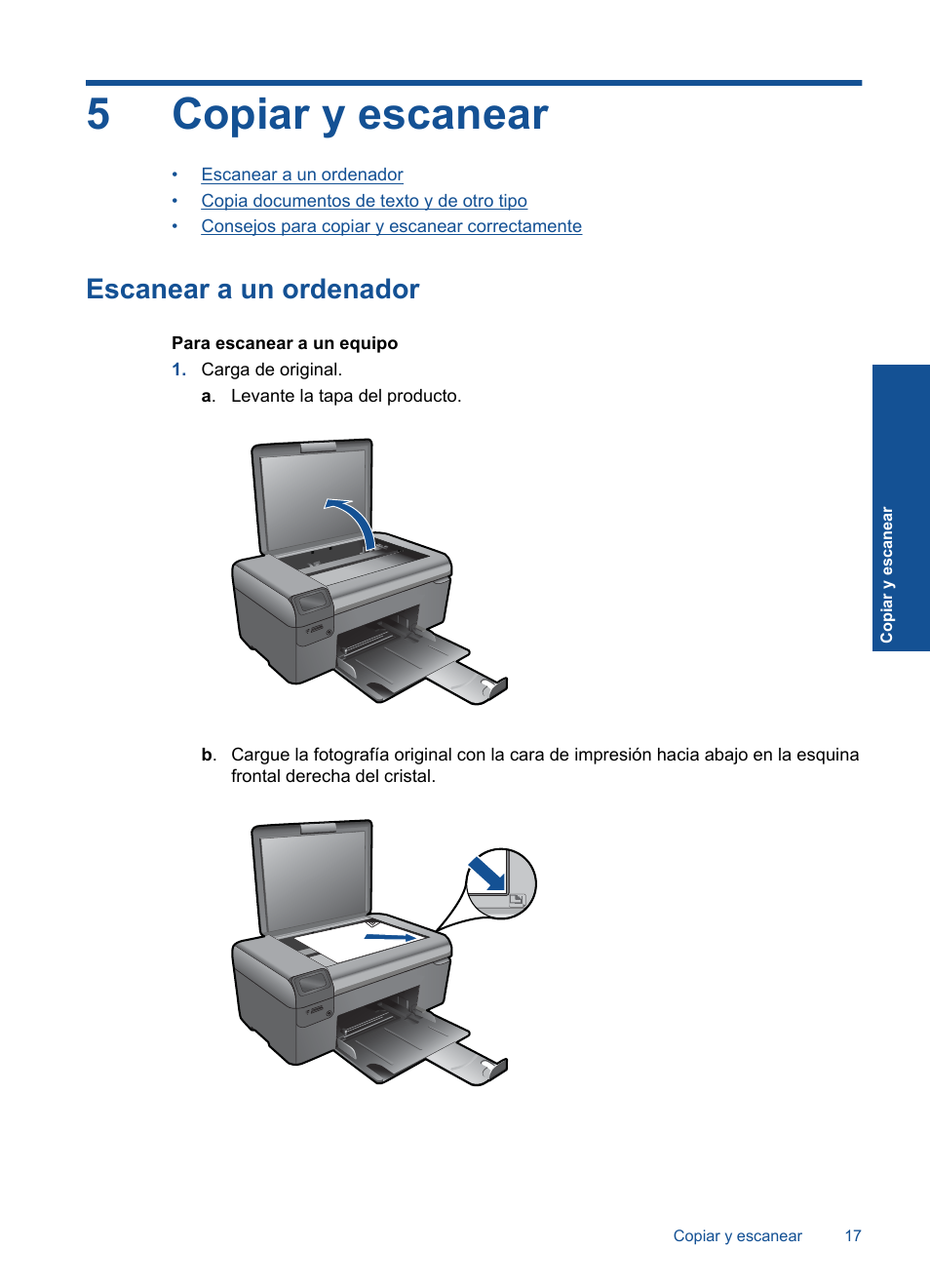 5 Copiar y escanear

• Escanear a un ordenador
• Copia documentos de texto y de otro tipo
• Consejos para copiar y escanear correctamente

Escanear a un ordenador

Para escanear a un equipo

1. Carga de original.

a. Levante la tapa del producto.

b. Cargue la fotografía original con la cara de impresión hacia abajo en la esquina frontal derecha del cristal.

Copiar y escanear

Copiar y escanear 17