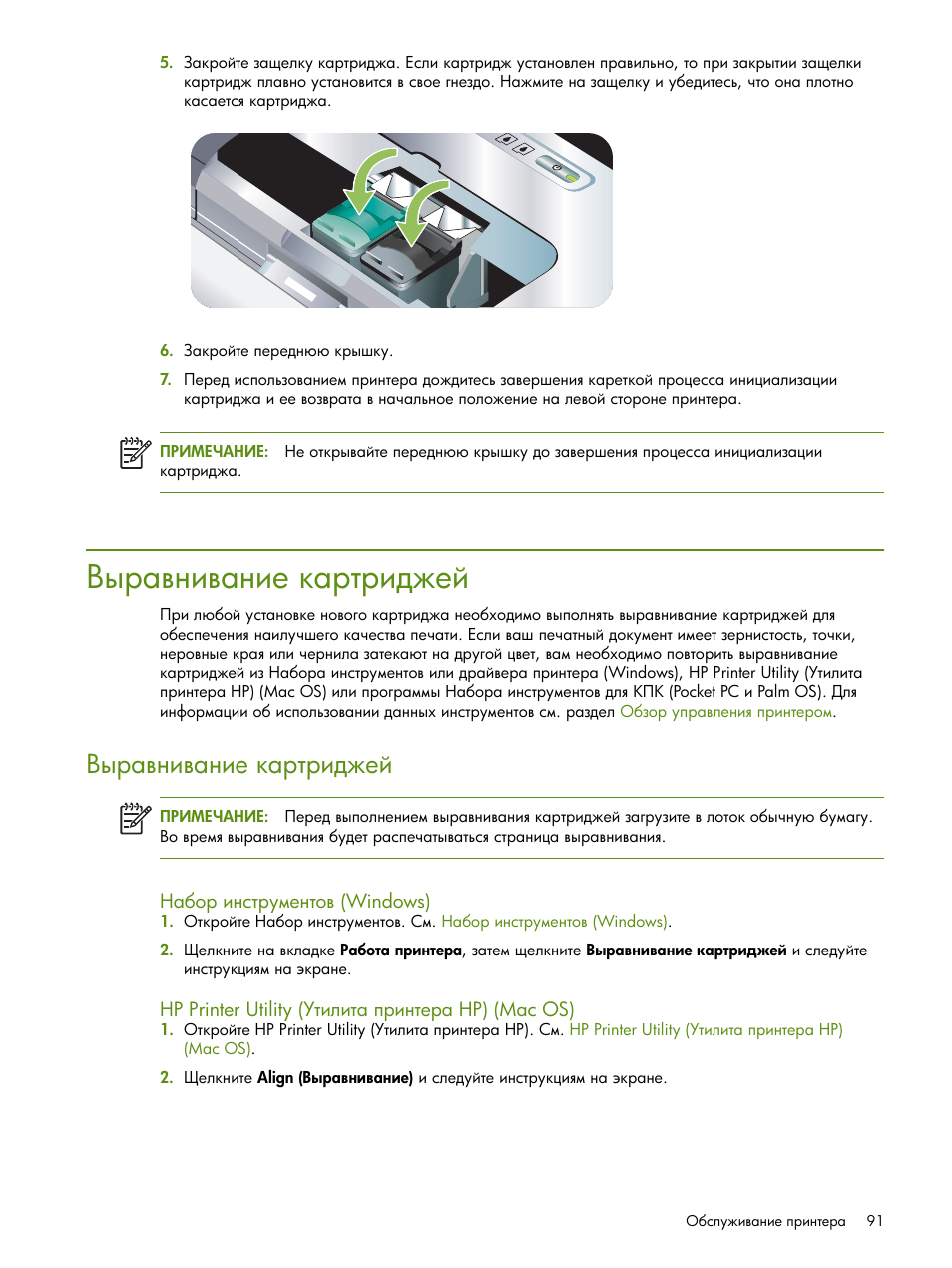 5. Закройте защелку картриджа. Если картридж установлен правильно, то при закрытии защелки картридж плавно установится в свое гнездо. Нажмите на защелку и убедитесь, что она плотно касается картриджа.

6. Закройте переднюю крышку.

7. Перед использованием принтера дождитесь завершения кареткой процесса инициализации картриджа и ее возврата в начальное положение на левой стороне принтера.

ПРИМЕЧАНИЕ: Не открывайте переднюю крышку до завершения процесса инициализации картриджа.

Выравнивание картриджей

При любой установке нового картриджа необходимо выполнять выравнивание картриджей для обеспечения наилучшего качества печати. Если ваш печатный документ имеет зернистость, точки, неровные края или чернила затекают на другой цвет, вам необходимо повторить выравнивание картриджей из Набора инструментов или драйвера принтера (Windows), HP Printer Utility (Утилита принтера HP) (Mac OS) или программы Набора инструментов для КПК (Pocket PC и Palm OS). Для информации об использовании данных инструментов см. раздел Обзор управления принтером.

Выравнивание картриджей

ПРИМЕЧАНИЕ: Перед выполнением выравнивания картриджей загрузите в лоток обычную бумагу. Во время выравнивания будет распечатываться страница выравнивания.

Набор инструментов (Windows)

1. Откройте Набор инструментов. См. Набор инструментов (Windows).

2. Щелкните на вкладке Работа принтера, затем щелкните Выравнивание картриджей и следуйте инструкциям на экране.

HP Printer Utility (Утилита принтера HP) (Mac OS)

1. Откройте HP Printer Utility (Утилита принтера HP). См. HP Printer Utility (Утилита принтера HP) (Mac OS).

2. Щелкните Align (Выравнивание) и следуйте инструкциям на экране.

Обслуживание принтера 91