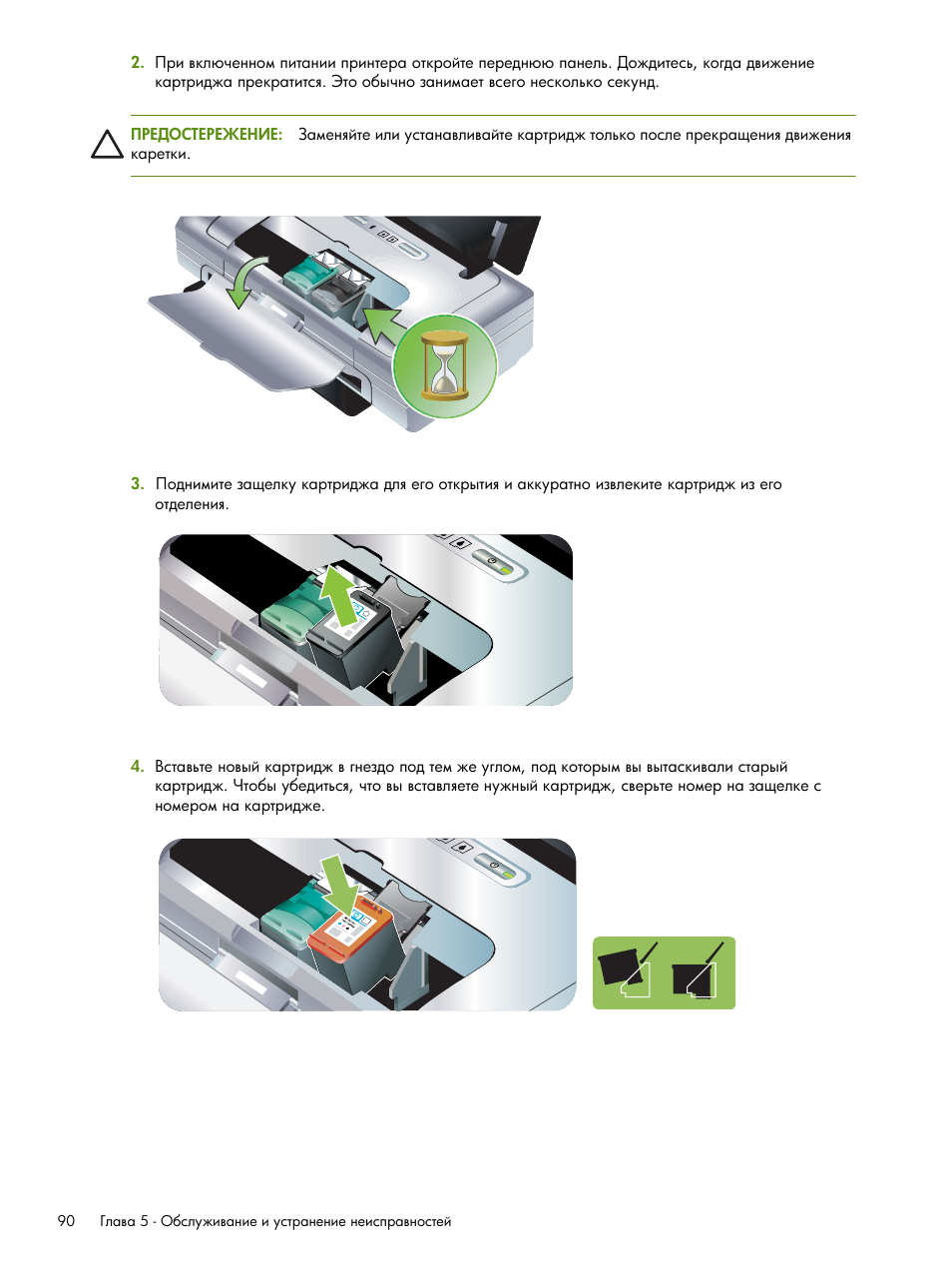 2. При включенном питании принтера откройте переднюю панель. Дождитесь, когда движение картриджа прекратится. Это обычно занимает всего несколько секунд.

ПРЕДОСТЕРЕЖЕНИЕ: Заменяйте или устанавливайте картридж только после прекращения движения каретки.

3. Поднимите защелку картриджа для его открытия и аккуратно извлеките картридж из его отделения.

4. Вставьте новый картридж в гнездо под тем же углом, под которым вы вытаскивали старый картридж. Чтобы убедиться, что вы вставляете нужный картридж, сверьте номер на защелке с номером на картридже.

90 Глава 5 - Обслуживание и устранение неисправностей