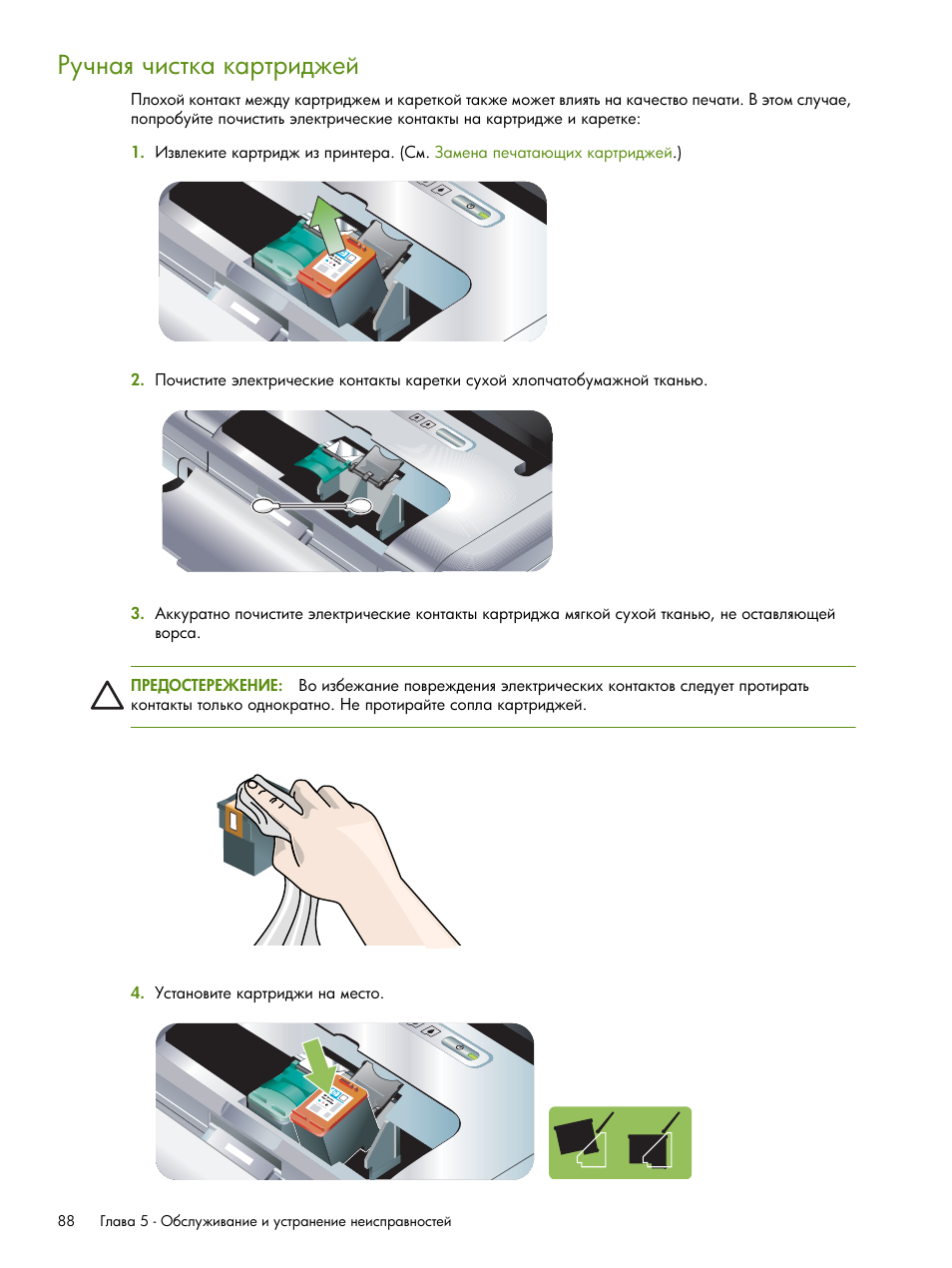 Ручная чистка картриджей

Плохой контакт между картриджем и кареткой также может влиять на качество печати. В этом случае, попробуйте почистить электрические контакты на картридже и каретке:

1. Извлеките картридж из принтера. (См. Замена печатающих картриджей.)

2. Почистите электрические контакты каретки сухой хлопчатобумажной тканью.

3. Аккуратно почистите электрические контакты картриджа мягкой сухой тканью, не оставляющей ворса.

ПРЕДОСТЕРЕЖЕНИЕ: Во избежание повреждения электрических контактов следует протирать контакты только однократно. Не протирайте сопла картриджей.

4. Установите картриджи на место.

88 Глава 5 - Обслуживание и устранение неисправностей