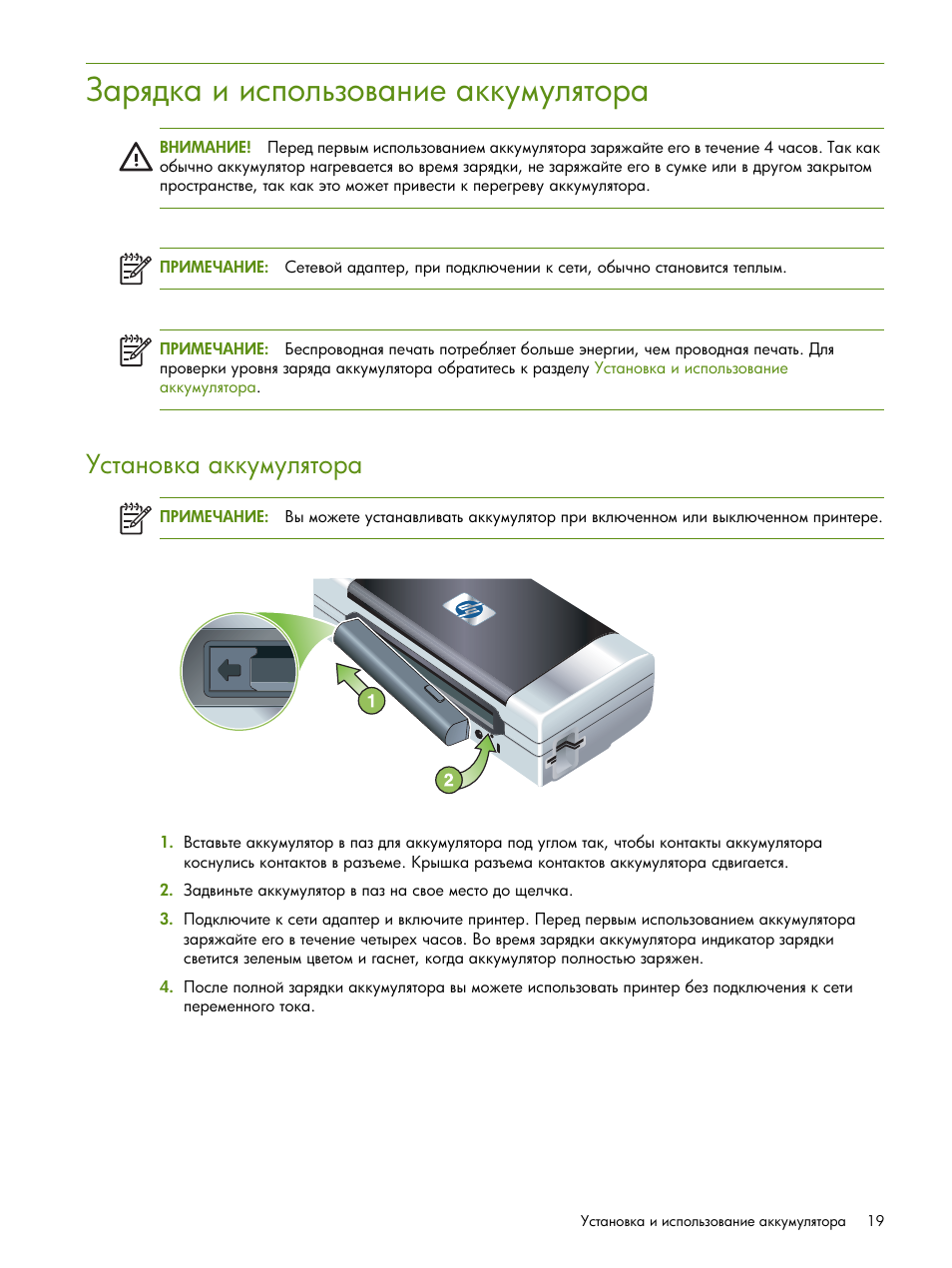 Зарядка и использование аккумулятора

ВНИМАНИЕ! Перед первым использованием аккумулятора заряжайте его в течение 4 часов. Так как обычно аккумулятор нагревается во время зарядки, не заряжайте его в сумке или в другом закрытом пространстве, так как это может привести к перегреву аккумулятора.

ПРИМЕЧАНИЕ: Сетевой адаптер, при подключении к сети, обычно становится теплым.

ПРИМЕЧАНИЕ: Беспроводная печать потребляет больше энергии, чем проводная печать. Для проверки уровня заряда аккумулятора обратитесь к разделу Установка и использование аккумулятора.

Установка аккумулятора

ПРИМЕЧАНИЕ: Вы можете устанавливать аккумулятор при включенном или выключенном принтере.

1

2

1. Вставьте аккумулятор в паз для аккумулятора под углом так, чтобы контакты аккумулятора коснулись контактов в разъеме. Крышка разъема контактов аккумулятора сдвигается.

2. Задвиньте аккумулятор в паз на свое место до щелчка.

3. Подключите к сети адаптер и включите принтер. Перед первым использованием аккумулятора заряжайте его в течение четырех часов. Во время зарядки аккумулятора индикатор зарядки светится зеленым цветом и гаснет, когда аккумулятор полностью заряжен.

4. После полной зарядки аккумулятора вы можете использовать принтер без подключения к сети переменного тока.

Установка и использование аккумулятора 19