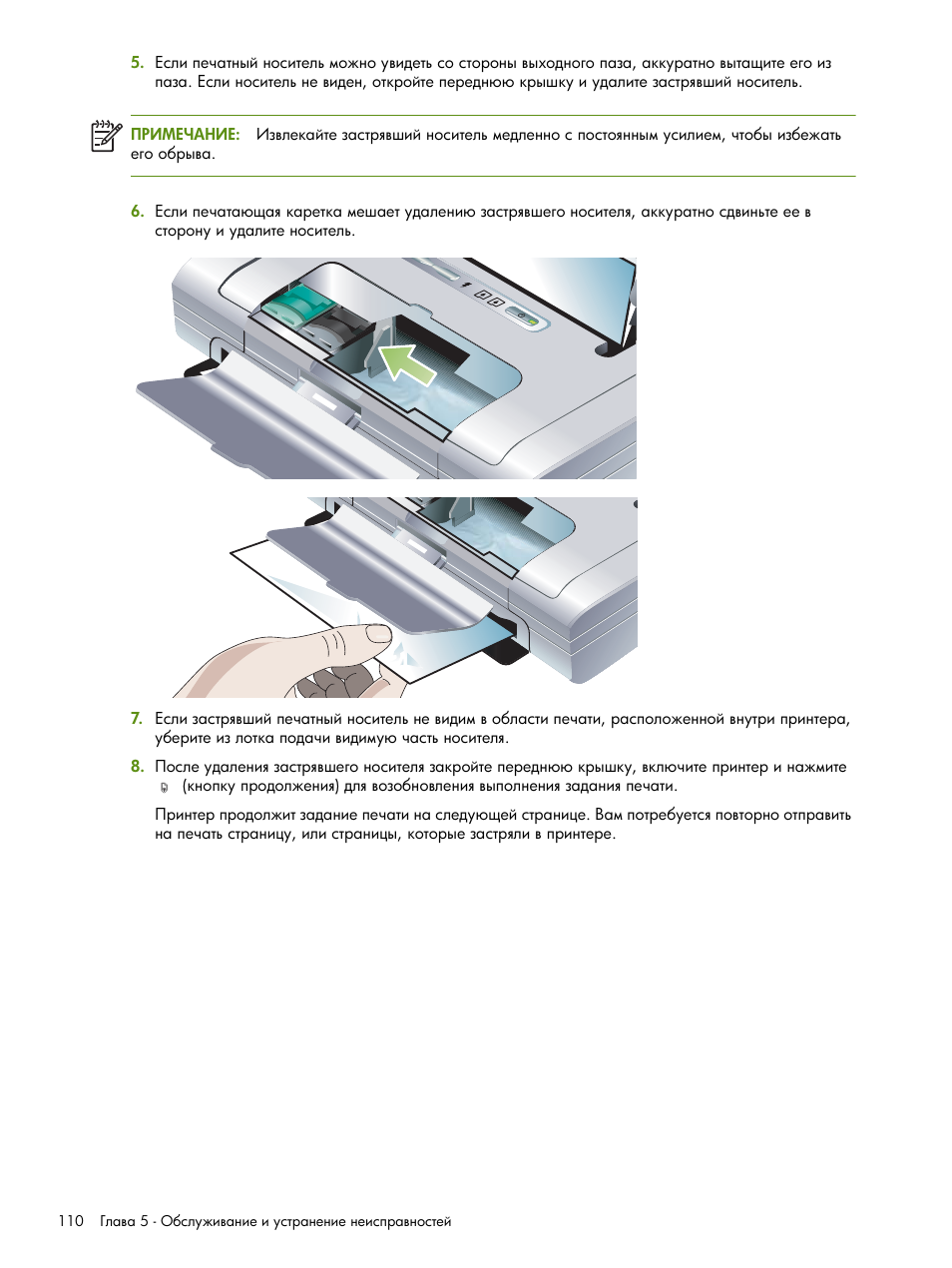 5. Если печатный носитель можно увидеть со стороны выходного паза, аккуратно вытащите его из паза. Если носитель не виден, откройте переднюю крышку и удалите застрявший носитель.

ПРИМЕЧАНИЕ: Извлекайте застрявший носитель медленно с постоянным усилием, чтобы избежать его обрыва.

6. Если печатающая каретка мешает удалению застрявшего носителя, аккуратно сдвиньте ее в сторону и удалите носитель.

7. Если застрявший печатный носитель не видим в области печати, расположенной внутри принтера, уберите из лотка подачи видимую часть носителя.

8. После удаления застрявшего носителя закройте переднюю крышку, включите принтер и нажмите (кнопку продолжения) для возобновления выполнения задания печати.

Принтер продолжит задание печати на следующей странице. Вам потребуется повторно отправить на печать страницу, или страницы, которые застряли в принтере.

110 Глава 5 - Обслуживание и устранение неисправностей