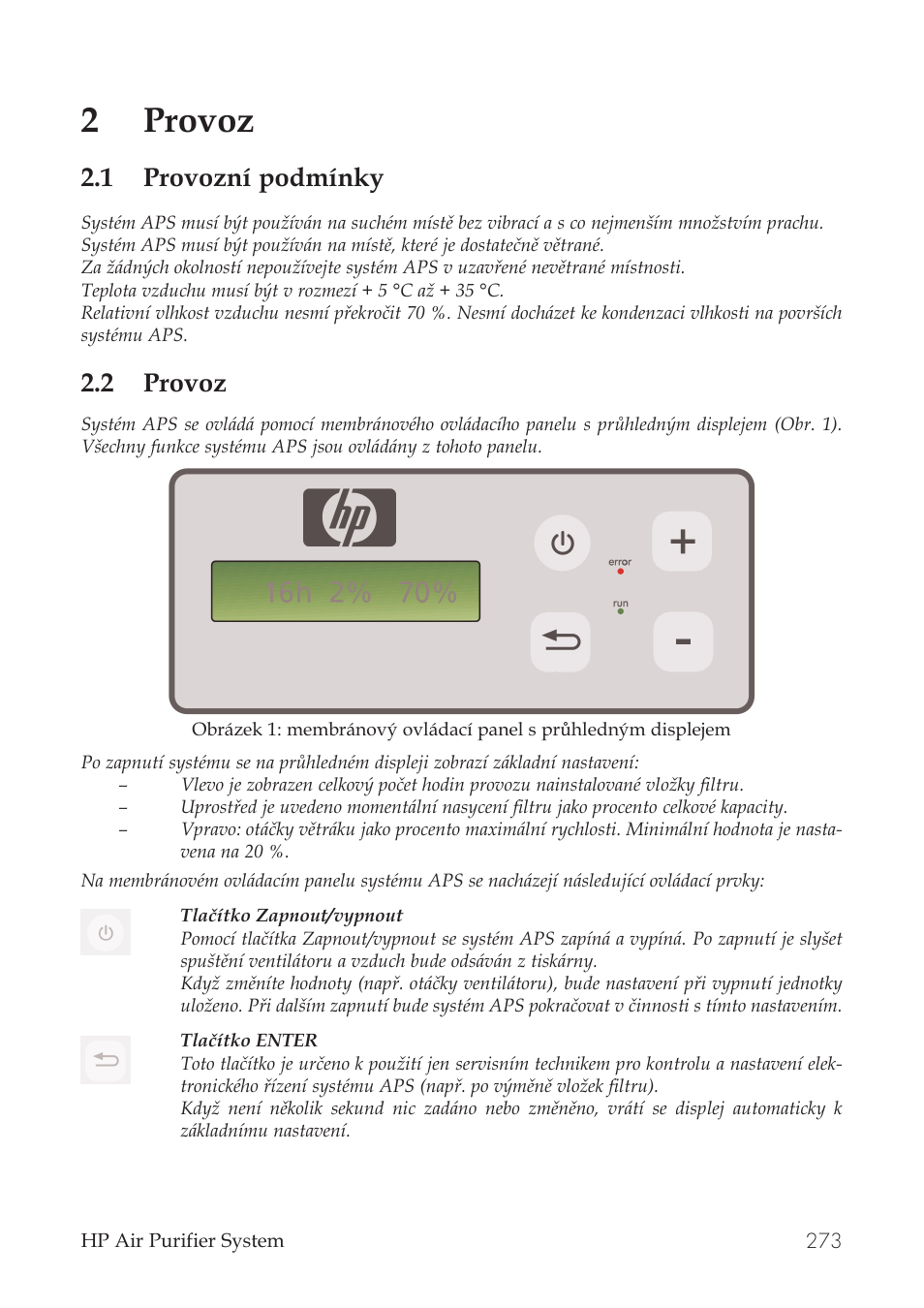 2 Provoz

2.1 Provozní podmínky

Systém APS musí být používán na suchém místě bez vibrací a s co nejmenším množstvím prachu.
Systém APS musí být používán na místě, které je dostatečně větrané.
Za žádných okolností nepoužívejte systém APS v uzavřené nevětrané místnosti.
Teplota vzduchu musí být v rozmezí + 5 °C až + 35 °C.
Relativní vlhkost vzduchu nesmí překročit 70 %. Nesmí docházet ke kondenzaci vlhkosti na površích systému APS.

2.2 Provoz

Systém APS se ovládá pomocí membránového ovládacího panelu s průhledným displejem (Obr. 1). Všechny funkce systému APS jsou ovládány z tohoto panelu.

hp

16h 2% 70%

error

run

+

-

Obrázek 1: membránový ovládací panel s průhledným displejem

Po zapnutí systému se na průhledném displeji zobrazí základní nastavení:
– Vlevo je zobrazen celkový počet hodin provozu nainstalované vložky filtru.
– Uprostřed je uvedeno momentální nasycení filtru jako procento celkové kapacity.
– Vpravo: otáčky větráku jako procento maximální rychlosti. Minimální hodnota je nastavena na 20 %.

Na membránovém ovládacím panelu systému APS se nacházejí následující ovládací prvky:

Tlačítko Zapnout/vypnout
Pomocí tlačítka Zapnout/vypnout se systém APS zapíná a vypíná. Po zapnutí je slyšet spuštění ventilátoru a vzduch bude odsáván z tiskárny.
Když změníte hodnoty (např. otáčky ventilátoru), bude nastavení při vypnutí jednotky uloženo. Při dalším zapnutí bude systém APS pokračovat v činnosti s tímto nastavením.

Tlačítko ENTER
Toto tlačítko je určeno k použití jen servisním technikem pro kontrolu a nastavení elektronického řízení systému APS (např. po výměně vložek filtru).
Když není několik sekund nic zadáno nebo změněno, vrátí se displej automaticky k základnímu nastavení.

HP Air Purifier System 273