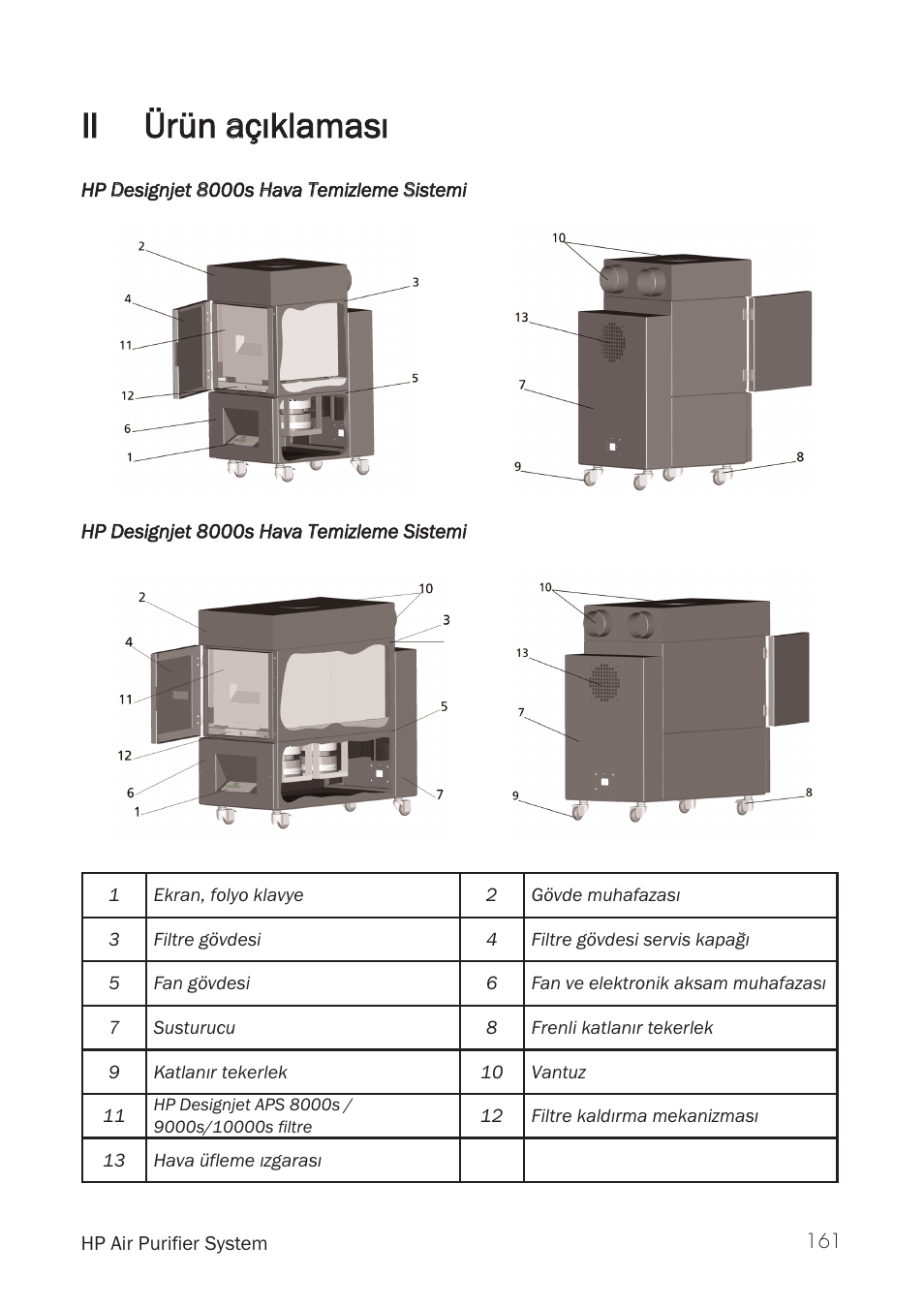 II Ürün açıklaması

HP Designjet 8000s Hava Temizleme Sistemi

2
4
11
12
6
1
3
5

10
13
7
9
8

HP Designjet 8000s Hava Temizleme Sistemi

2
4
11
12
6
1
10
3
5
7

10
13
7
9
8

| 1 | Ekran, folyo klavye | 2 | Gövde muhafazası |
|---|---|---|---|
| 3 | Filtre gövdesi | 4 | Filtre gövdesi servis kapağı |
| 5 | Fan gövdesi | 6 | Fan ve elektronik aksam muhafazası |
| 7 | Susturucu | 8 | Frenli katlanır tekerlek |
| 9 | Katlanır tekerlek | 10 | Vantuz |
| 11 | HP Designjet APS 8000s / 9000s/10000s filtre | 12 | Filtre kaldırma mekanizması |
| 13 | Hava üfleme ızgarası | | |

HP Air Purifier System
161