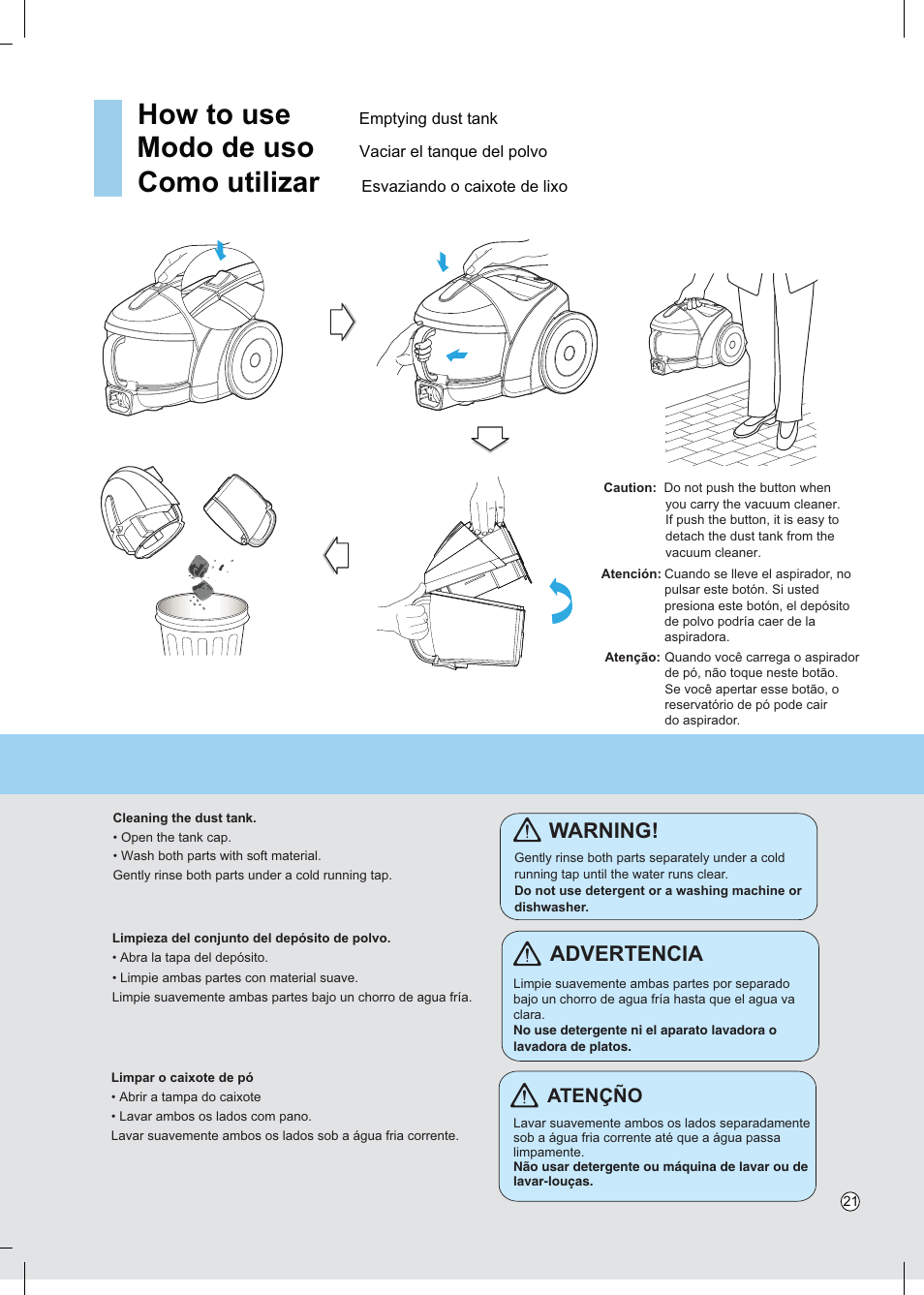 How to use
Modo de uso
Como utilizar

Emptying dust tank
Vaciar el tanque del polvo
Esvaziando o caixote de lixo

Caution: Do not push the button when you carry the vacuum cleaner. If push the button, it is easy to detach the dust tank from the vacuum cleaner.

Atención: Cuando se lleve el aspirador, no pulsar este botón. Si usted presiona este botón, el depósito de polvo podría caer de la aspiradora.

Atenção: Quando você carrega o aspirador de pó, não toque neste botão. Se você apertar esse botão, o reservatório de pó pode cair do aspirador.

Cleaning the dust tank.
• Open the tank cap.
• Wash both parts with soft material.
Gently rinse both parts under a cold running tap.

Limpieza del conjunto del depósito de polvo.
• Abra la tapa del depósito.
• Limpie ambas partes con material suave.
Limpie suavemente ambas partes bajo un chorro de agua fría.

Limpar o caixote de pó
• Abrir a tampa do caixote
• Lavar ambos os lados com pano.
Lavar suavemente ambos os lados sob a água fria corrente.

WARNING!
Gently rinse both parts separately under a cold running tap until the water runs clear.
Do not use detergent or a washing machine or dishwasher.

ADVERTENCIA
Limpie suavemente ambas partes por separado bajo un chorro de agua fría hasta que el agua va clara.
No use detergente ni el aparato lavadora o lavadora de platos.

ATENÇÑO
Lavar suavemente ambos os lados separadamente sob a água fria corrente até que a água passa limpamente.
Não usar detergente ou máquina de lavar ou de lavar-louças.

21