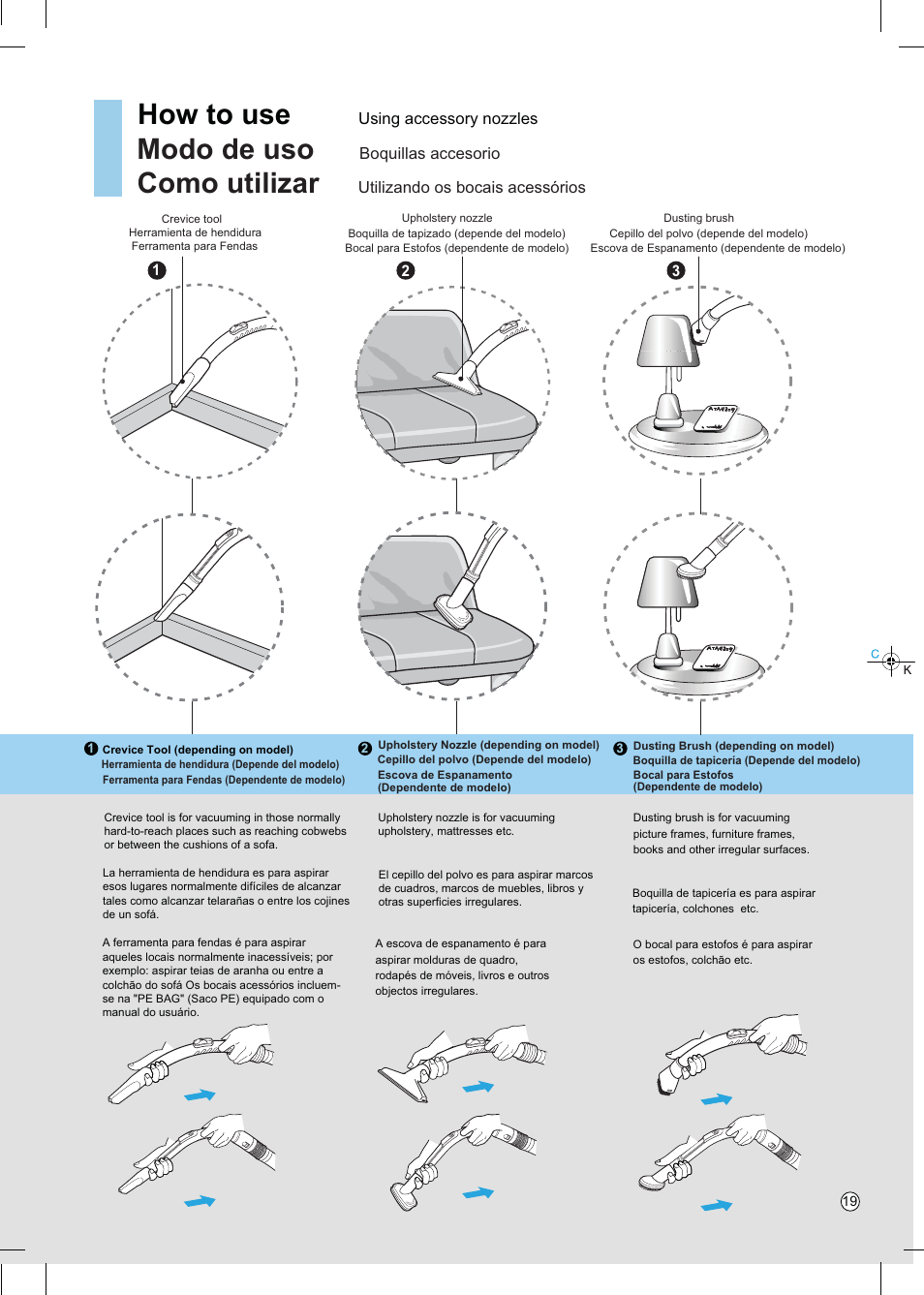 How to use
Modo de uso
Como utilizar

Using accessory nozzles

Boquillas accesorio

Utilizando os bocais acessórios

Crevice tool
Herramienta de hendidura
Ferramenta para Fendas

1

Upholstery nozzle
Boquilla de tapizado (depende del modelo)
Bocal para Estofos (dependente de modelo)

2

Dusting brush
Cepillo del polvo (depende del modelo)
Escova de Espanamento (dependente de modelo)

3

C
K

1 Crevice Tool (depending on model)
Herramienta de hendidura (Depende del modelo)
Ferramenta para Fendas (Dependente de modelo)

2 Upholstery Nozzle (depending on model)
Cepillo del polvo (Depende del modelo)
Escova de Espanamento
(Dependente de modelo)

3 Dusting Brush (depending on model)
Boquilla de tapicería (Depende del modelo)
Bocal para Estofos
(Dependente de modelo)

Crevice tool is for vacuuming in those normally hard-to-reach places such as reaching cobwebs or between the cushions of a sofa.

La herramienta de hendidura es para aspirar esos lugares normalmente difíciles de alcanzar tales como alcanzar telarañas o entre los cojines de un sofá.

A ferramenta para fendas é para aspirar aqueles locais normalmente inacessíveis; por exemplo: aspirar teias de aranha ou entre a colchão do sofá Os bocais acessórios incluem-se na "PE BAG" (Saco PE) equipado com o manual do usuário.

Upholstery nozzle is for vacuuming upholstery, mattresses etc.

El cepillo del polvo es para aspirar marcos de cuadros, marcos de muebles, libros y otras superficies irregulares.

A escova de espanamento é para aspirar molduras de quadro, rodapés de móveis, livros e outros objectos irregulares.

Dusting brush is for vacuuming picture frames, furniture frames, books and other irregular surfaces.

Boquilla de tapicería es para aspirar tapicería, colchones etc.

O bocal para estofos é para aspirar os estofos, colchão etc.

19