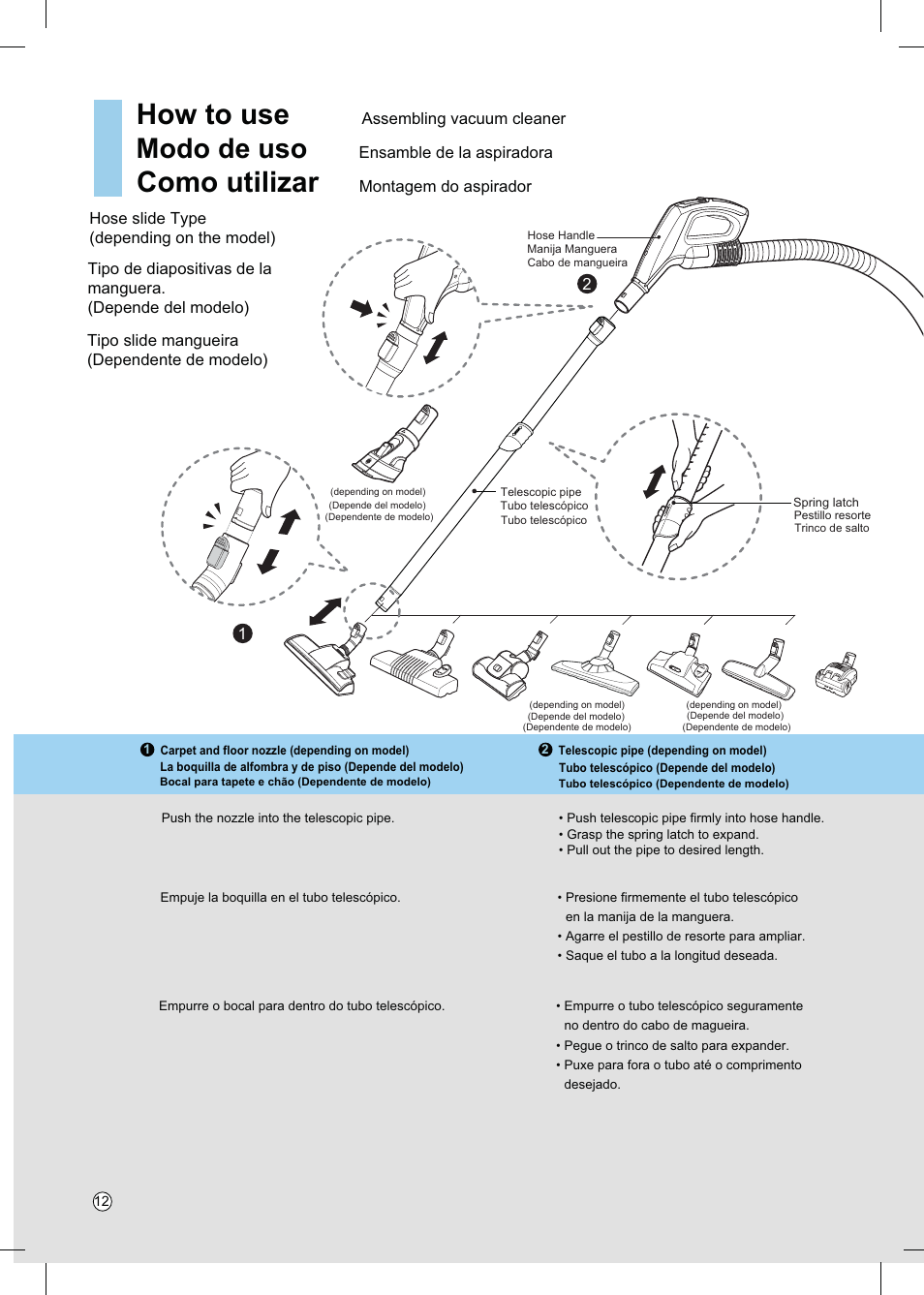 How to use
Modo de uso
Como utilizar

Assembling vacuum cleaner
Ensamble de la aspiradora
Montagem do aspirador

Hose slide Type
(depending on the model)

Tipo de diapositivas de la manguera.
(Depende del modelo)

Tipo slide mangueira
(Dependente de modelo)

Hose Handle
Manija Manguera
Cabo de mangueira

2

(depending on model)
(Depende del modelo)
(Dependente de modelo)

Telescopic pipe
Tubo telescópico
Tubo telescópico

Spring latch
Pestillo resorte
Trinco de salto

1

(depending on model)
(Depende del modelo)
(Dependente de modelo)

(depending on model)
(Depende del modelo)
(Dependente de modelo)

1 Carpet and floor nozzle (depending on model)
La boquilla de alfombra y de piso (Depende del modelo)
Bocal para tapete e chão (Dependente de modelo)

Push the nozzle into the telescopic pipe.

Empuje la boquilla en el tubo telescópico.

Empurre o bocal para dentro do tubo telescópico.

2 Telescopic pipe (depending on model)
Tubo telescópico (Depende del modelo)
Tubo telescópico (Dependente de modelo)

• Push telescopic pipe firmly into hose handle.
• Grasp the spring latch to expand.
• Pull out the pipe to desired length.

• Presione firmemente el tubo telescópico en la manija de la manguera.
• Agarre el pestillo de resorte para ampliar.
• Saque el tubo a la longitud deseada.

• Empurre o tubo telescópico seguramente no dentro do cabo de magueira.
• Pegue o trinco de salto para expander.
• Puxe para fora o tubo até o comprimento desejado.

12