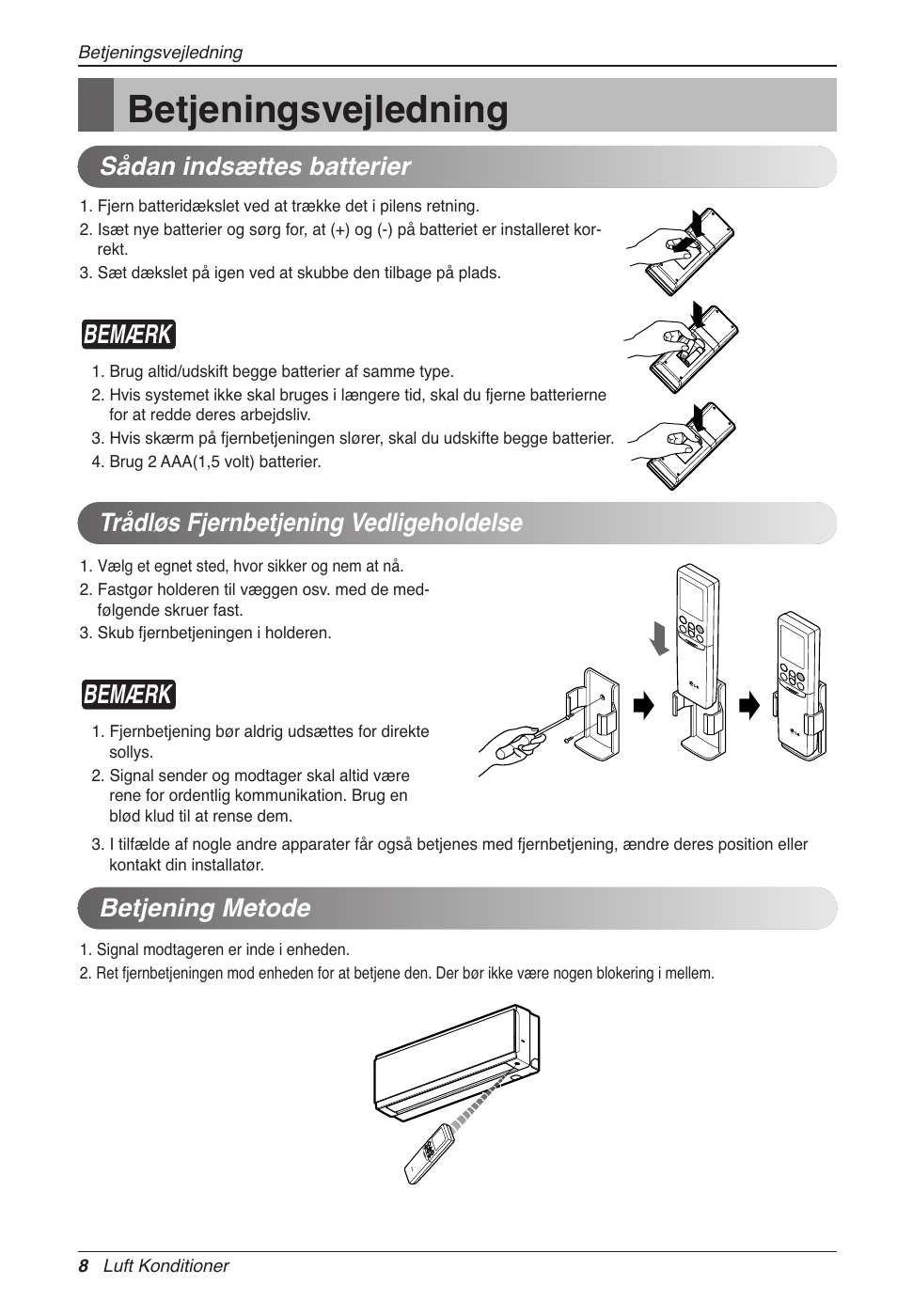 Betjeningsvejledning

Betjeningsvejledning

Sådan indsættes batterier

1. Fjern batteridækslet ved at trække det i pilens retning.
2. Isæt nye batterier og sørg for, at (+) og (-) på batteriet er installeret korrekt.
3. Sæt dækslet på igen ved at skubbe den tilbage på plads.

BEMÆRK

1. Brug altid/udskift begge batterier af samme type.
2. Hvis systemet ikke skal bruges i længere tid, skal du fjerne batterierne for at redde deres arbejdsliv.
3. Hvis skærm på fjernbetjeningen slører, skal du udskifte begge batterier.
4. Brug 2 AAA(1,5 volt) batterier.

Trådløs Fjernbetjening Vedligeholdelse

1. Vælg et egnet sted, hvor sikker og nem at nå.
2. Fastgør holderen til væggen osv. med de medfølgende skruer fast.
3. Skub fjernbetjeningen i holderen.

BEMÆRK

1. Fjernbetjening bør aldrig udsættes for direkte sollys.
2. Signal sender og modtager skal altid være rene for ordentlig kommunikation. Brug en blød klud til at rense dem.
3. I tilfælde af nogle andre apparater får også betjenes med fjernbetjening, ændre deres position eller kontakt din installatør.

Betjening Metode

1. Signal modtageren er inde i enheden.
2. Ret fjernbetjeningen mod enheden for at betjene den. Der bør ikke være nogen blokering i mellem.

8 Luft Konditioner