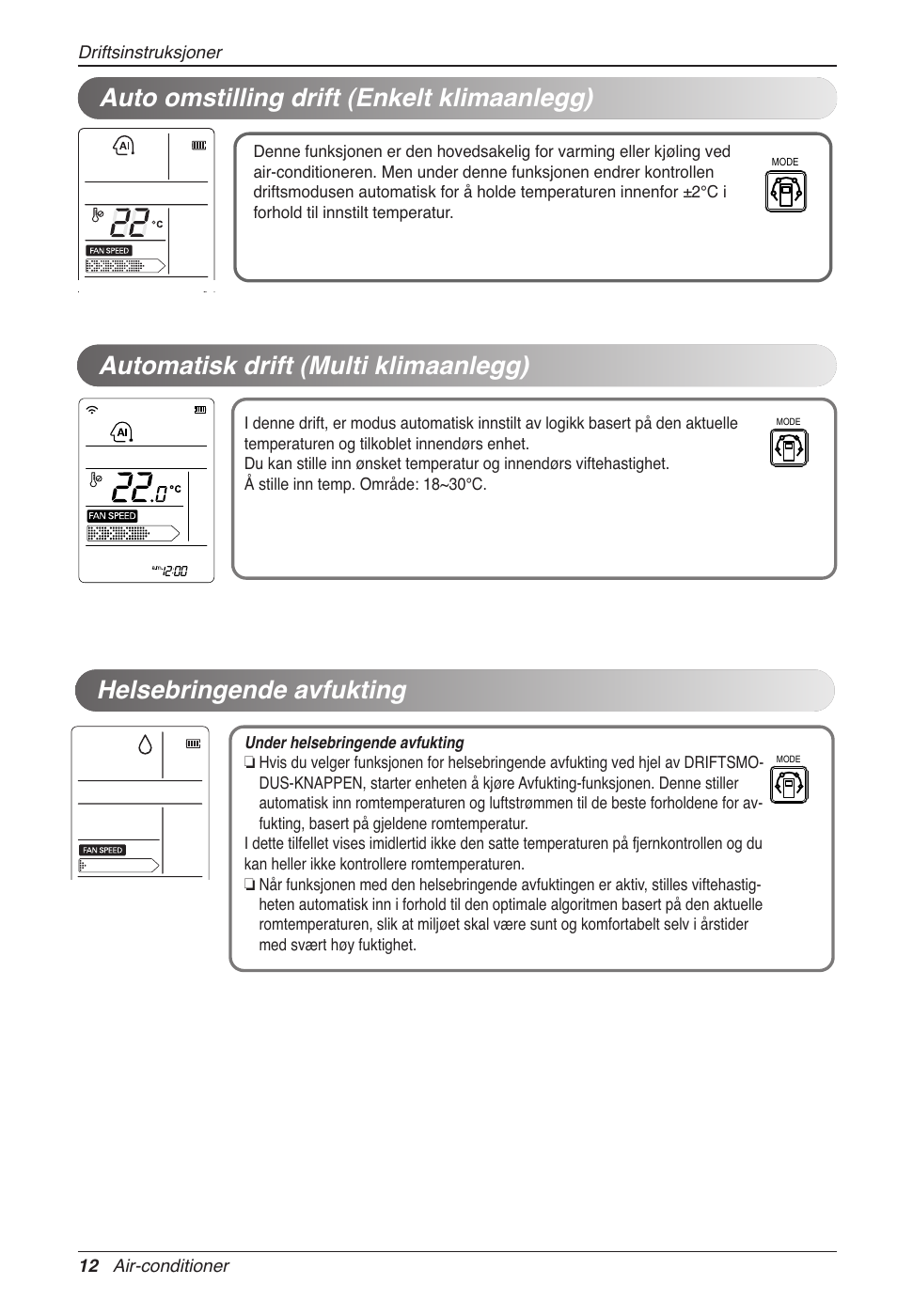 Driftsinstruksjoner

Auto omstilling drift (Enkelt klimaanlegg)

AI

22 °C

FAN SPEED

Denne funksjonen er den hovedsakelig for varming eller kjøling ved air-conditioneren. Men under denne funksjonen endrer kontrollen driftsmodusen automatisk for å holde temperaturen innenfor ±2°C i forhold til innstilt temperatur.

MODE

Automatisk drift (Multi klimaanlegg)

AI

22.0 °C

FAN SPEED

12:00

I denne drift, er modus automatisk innstilt av logikk basert på den aktuelle temperaturen og tilkoblet innendørs enhet.
Du kan stille inn ønsket temperatur og innendørs viftehastighet.
Å stille inn temp. Område: 18~30°C.

MODE

Helsebringende avfukting

FAN SPEED

Under helsebringende avfukting
❏ Hvis du velger funksjonen for helsebringende avfukting ved hjel av DRIFTSMODUS-KNAPPEN, starter enheten å kjøre Avfukting-funksjonen. Denne stiller automatisk inn romtemperaturen og luftstrømmen til de beste forholdene for avfukting, basert på gjeldene romtemperatur.
I dette tilfellet vises imidlertid ikke den satte temperaturen på fjernkontrollen og du kan heller ikke kontrollere romtemperaturen.
❏ Når funksjonen med den helsebringende avfuktingen er aktiv, stilles viftehastigheten automatisk inn i forhold til den optimale algoritmen basert på den aktuelle romtemperaturen, slik at miljøet skal være sunt og komfortabelt selv i årstider med svært høy fuktighet.

MODE

12 Air-conditioner