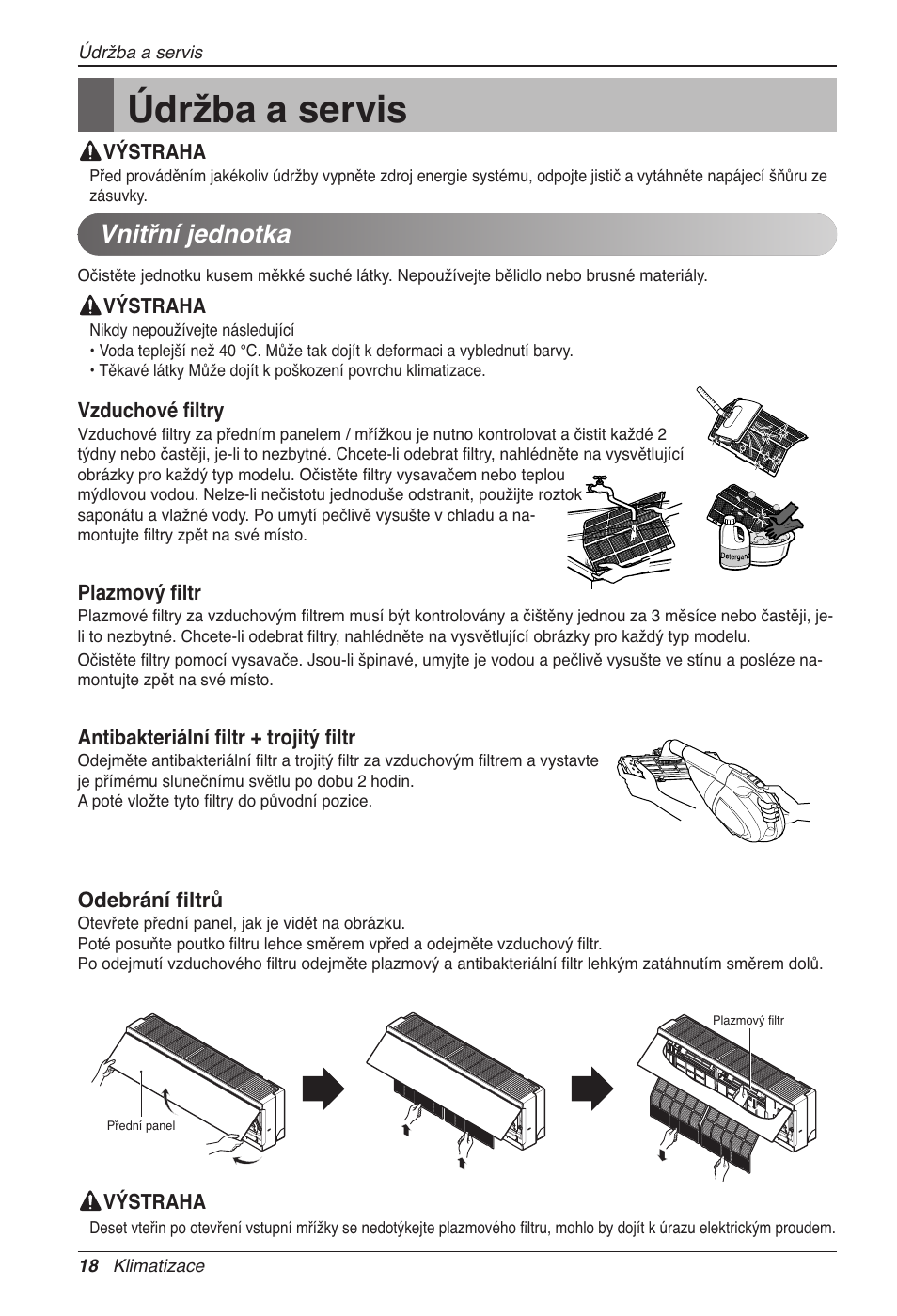 Údržba a servis

Údržba a servis

VÝSTRAHA
Před prováděním jakékoliv údržby vypněte zdroj energie systému, odpojte jistič a vytáhněte napájecí šňůru ze zásuvky.

Vnitřní jednotka

Očistěte jednotku kusem měkké suché látky. Nepoužívejte bělidlo nebo brusné materiály.

VÝSTRAHA
Nikdy nepoužívejte následující
• Voda teplejší než 40 °C. Může tak dojít k deformaci a vyblednutí barvy.
• Těkavé látky Může dojít k poškození povrchu klimatizace.

Vzduchové filtry
Vzduchové filtry za předním panelem / mřížkou je nutno kontrolovat a čistit každé 2 týdny nebo častěji, je-li to nezbytné. Chcete-li odebrat filtry, nahlédněte na vysvětlující obrázky pro každý typ modelu. Očistěte filtry vysavačem nebo teplou mýdlovou vodou. Nelze-li nečistotu jednoduše odstranit, použijte roztok saponátu a vlažné vody. Po umytí pečlivě vysušte v chladu a namontujte filtry zpět na své místo.

Detergent

Plazmový filtr
Plazmové filtry za vzduchovým filtrem musí být kontrolovány a čištěny jednou za 3 měsíce nebo častěji, je-li to nezbytné. Chcete-li odebrat filtry, nahlédněte na vysvětlující obrázky pro každý typ modelu.
Očistěte filtry pomocí vysavače. Jsou-li špinavé, umyjte je vodou a pečlivě vysušte ve stínu a posléze namontujte zpět na své místo.

Antibakteriální filtr + trojitý filtr
Odejměte antibakteriální filtr a trojitý filtr za vzduchovým filtrem a vystavte je přímému slunečnímu světlu po dobu 2 hodin.
A poté vložte tyto filtry do původní pozice.

Odebrání filtrů
Otevřete přední panel, jak je vidět na obrázku.
Poté posuňte poutko filtru lehce směrem vpřed a odejměte vzduchový filtr.
Po odejmutí vzduchového filtru odejměte plazmový a antibakteriální filtr lehkým zatáhnutím směrem dolů.

Přední panel

Plazmový filtr

VÝSTRAHA
Deset vteřin po otevření vstupní mřížky se nedotýkejte plazmového filtru, mohlo by dojít k úrazu elektrickým proudem.

18 Klimatizace