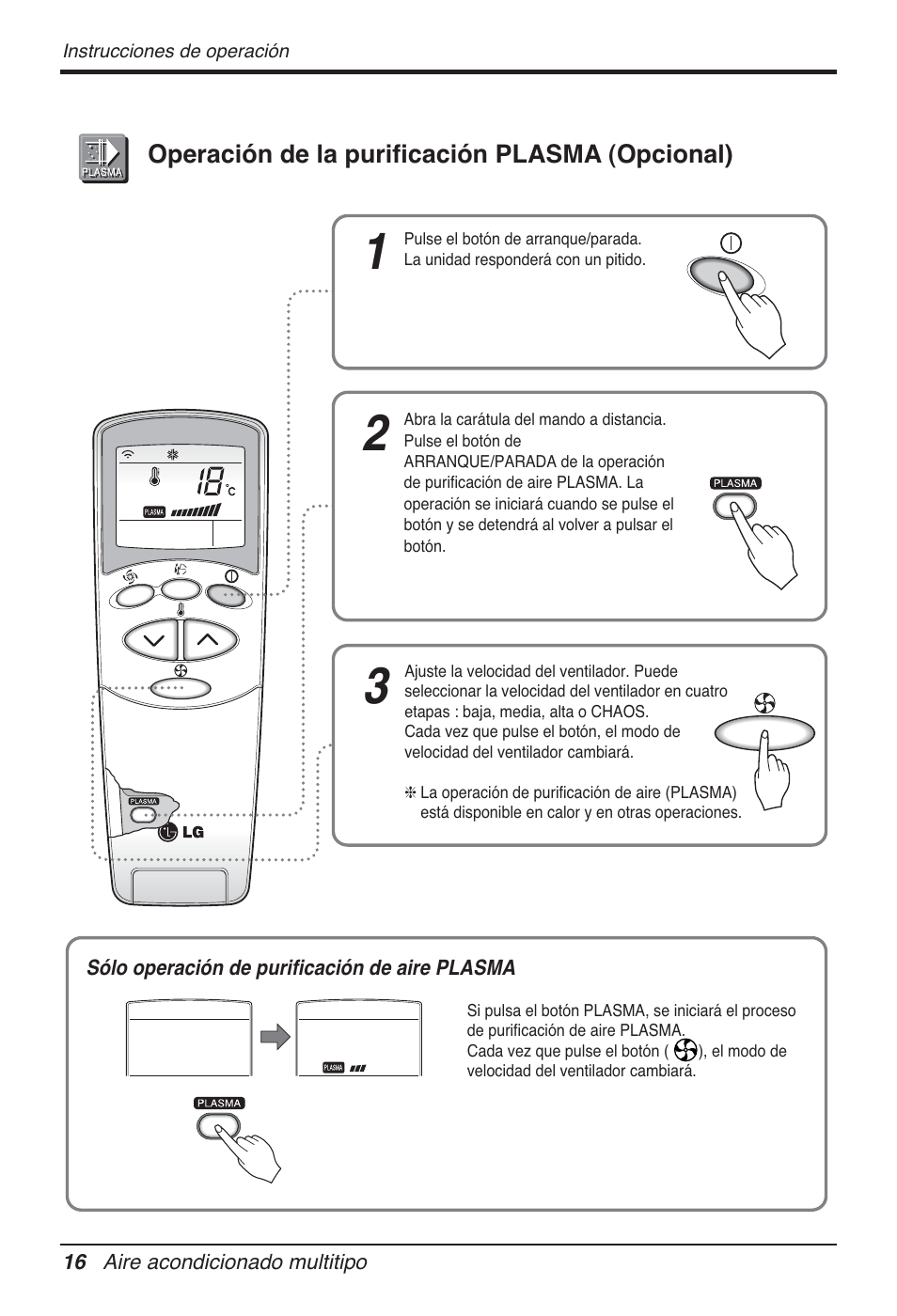 Instrucciones de operación

PLASMA

Operación de la purificación PLASMA (Opcional)

1

Pulse el botón de arranque/parada.
La unidad responderá con un pitido.

2

Abra la carátula del mando a distancia.
Pulse el botón de ARRANQUE/PARADA de la operación de purificación de aire PLASMA. La operación se iniciará cuando se pulse el botón y se detendrá al volver a pulsar el botón.

PLASMA

3

Ajuste la velocidad del ventilador. Puede seleccionar la velocidad del ventilador en cuatro etapas : baja, media, alta o CHAOS.
Cada vez que pulse el botón, el modo de velocidad del ventilador cambiará.

❈ La operación de purificación de aire (PLASMA) está disponible en calor y en otras operaciones.

18 °C
PLASMA
PLASMA
LG

Sólo operación de purificación de aire PLASMA

PLASMA
PLASMA

Si pulsa el botón PLASMA, se iniciará el proceso de purificación de aire PLASMA.
Cada vez que pulse el botón ( ), el modo de velocidad del ventilador cambiará.

16 Aire acondicionado multitipo