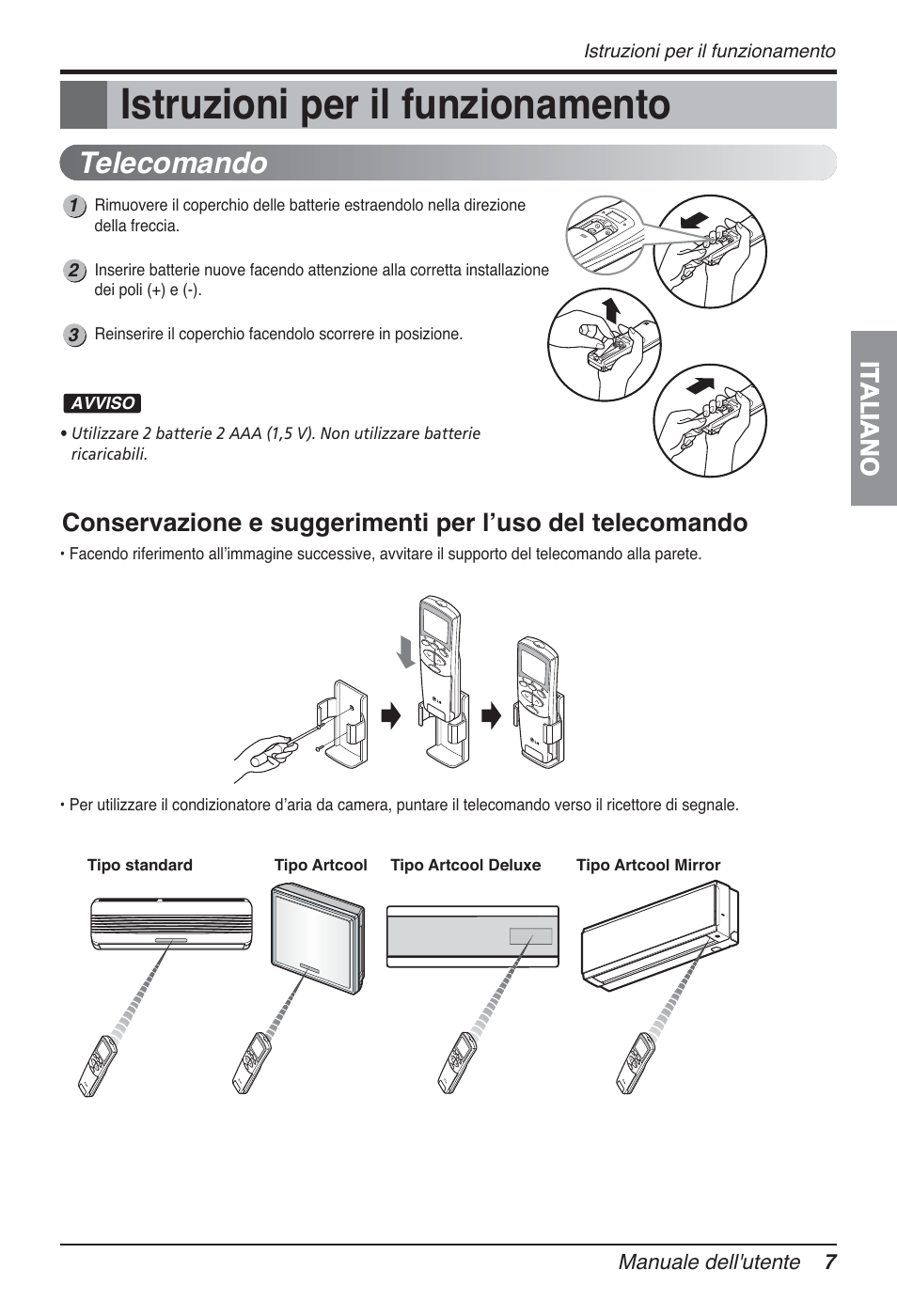 Istruzioni per il funzionamento

Istruzioni per il funzionamento

Telecomando

1 Rimuovere il coperchio delle batterie estraendolo nella direzione della freccia.

2 Inserire batterie nuove facendo attenzione alla corretta installazione dei poli (+) e (-).

3 Reinserire il coperchio facendolo scorrere in posizione.

AVVISO

• Utilizzare 2 batterie 2 AAA (1,5 V). Non utilizzare batterie ricaricabili.

ITALIANO

Conservazione e suggerimenti per l'uso del telecomando

• Facendo riferimento all'immagine successive, avvitare il supporto del telecomando alla parete.

• Per utilizzare il condizionatore d'aria da camera, puntare il telecomando verso il ricettore di segnale.

Tipo standard

Tipo Artcool

Tipo Artcool Deluxe

Tipo Artcool Mirror

Manuale dell'utente 7