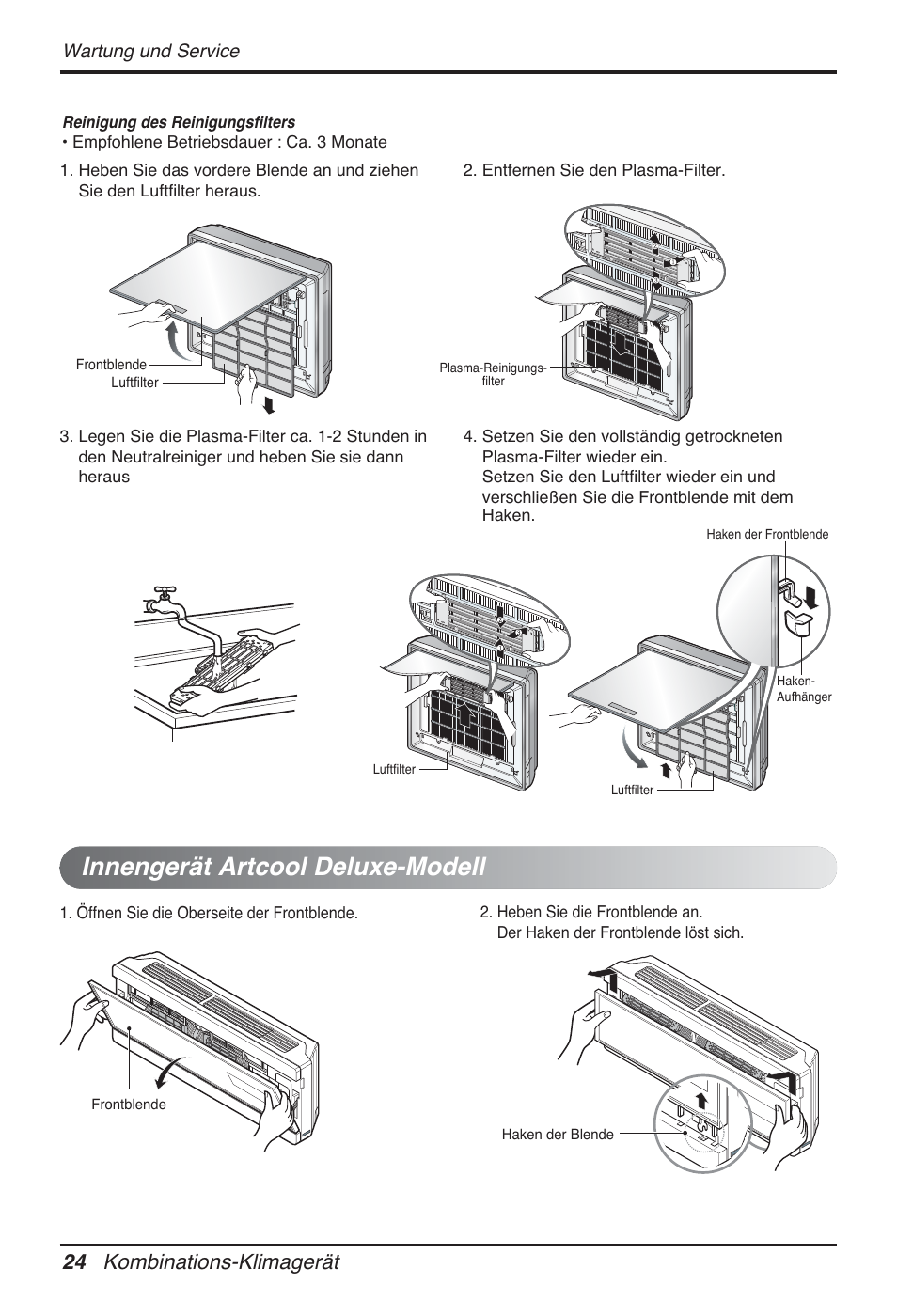 Wartung und Service

Reinigung des Reinigungsfilters
• Empfohlene Betriebsdauer : Ca. 3 Monate

1. Heben Sie das vordere Blende an und ziehen Sie den Luftfilter heraus.

Frontblende
Luftfilter

2. Entfernen Sie den Plasma-Filter.

Plasma-Reinigungsfilter

3. Legen Sie die Plasma-Filter ca. 1-2 Stunden in den Neutralreiniger und heben Sie sie dann heraus

4. Setzen Sie den vollständig getrockneten Plasma-Filter wieder ein.
Setzen Sie den Luftfilter wieder ein und verschließen Sie die Frontblende mit dem Haken.

Haken der Frontblende

Haken-Aufhänger

Luftfilter

Luftfilter

Innengerät Artcool Deluxe-Modell

1. Öffnen Sie die Oberseite der Frontblende.

Frontblende

2. Heben Sie die Frontblende an.
Der Haken der Frontblende löst sich.

Haken der Blende

24 Kombinations-Klimagerät