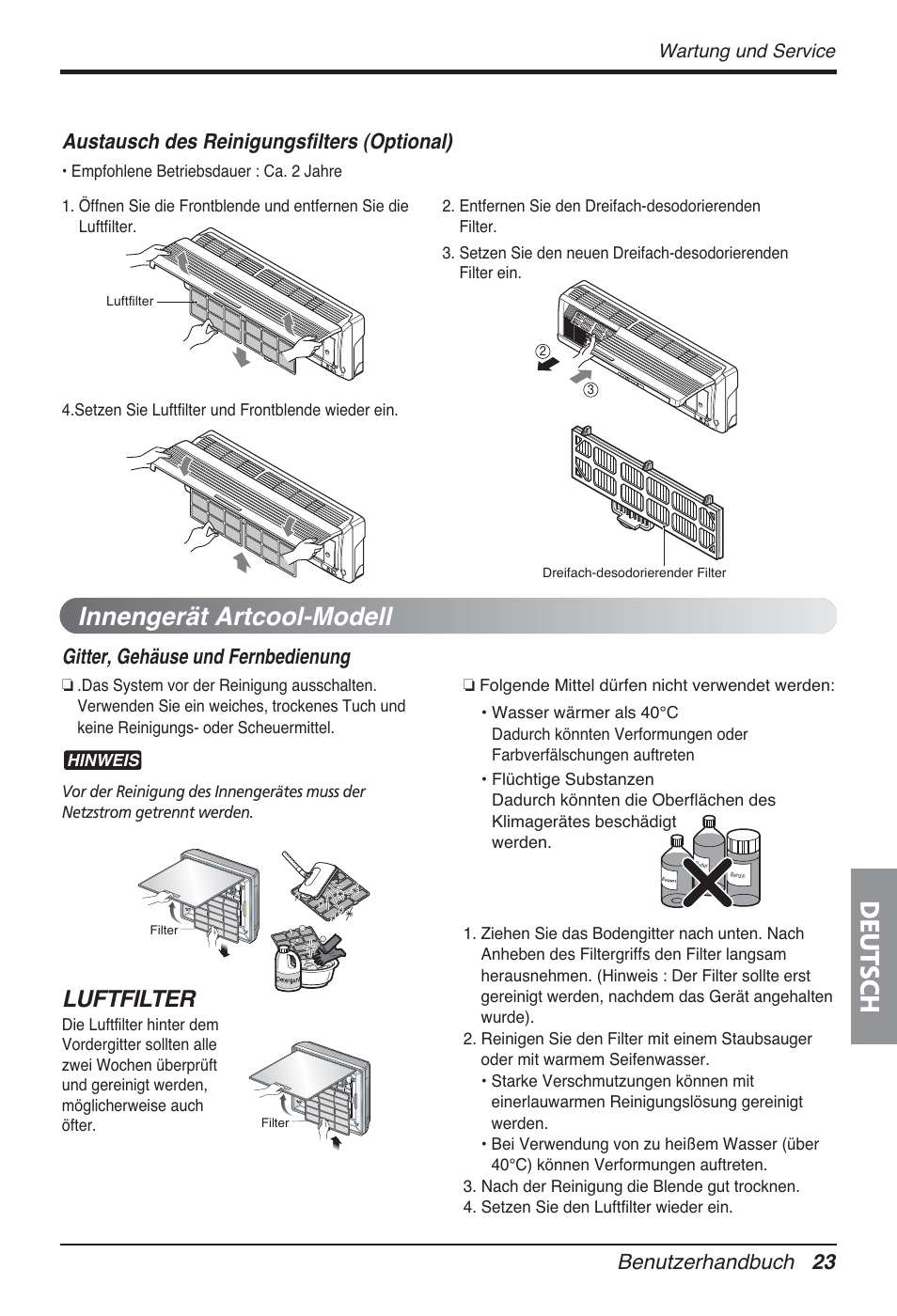 Wartung und Service

Austausch des Reinigungsfilters (Optional)

• Empfohlene Betriebsdauer : Ca. 2 Jahre

1. Öffnen Sie die Frontblende und entfernen Sie die Luftfilter.

Luftfilter

4.Setzen Sie Luftfilter und Frontblende wieder ein.

2. Entfernen Sie den Dreifach-desodorierenden Filter.

3. Setzen Sie den neuen Dreifach-desodorierenden Filter ein.

②

③

Dreifach-desodorierender Filter

Innengerät Artcool-Modell

Gitter, Gehäuse und Fernbedienung

❏ .Das System vor der Reinigung ausschalten. Verwenden Sie ein weiches, trockenes Tuch und keine Reinigungs- oder Scheuermittel.

HINWEIS

Vor der Reinigung des Innengerätes muss der Netzstrom getrennt werden.

Filter

Detergent

LUFTFILTER

Die Luftfilter hinter dem Vordergitter sollten alle zwei Wochen überprüft und gereinigt werden, möglicherweise auch öfter.

Filter

❏ Folgende Mittel dürfen nicht verwendet werden:

• Wasser wärmer als 40°C
Dadurch könnten Verformungen oder Farbverfälschungen auftreten

• Flüchtige Substanzen
Dadurch könnten die Oberflächen des Klimagerätes beschädigt werden.

Benzin

1. Ziehen Sie das Bodengitter nach unten. Nach Anheben des Filtergriffs den Filter langsam herausnehmen. (Hinweis : Der Filter sollte erst gereinigt werden, nachdem das Gerät angehalten wurde).

2. Reinigen Sie den Filter mit einem Staubsauger oder mit warmem Seifenwasser.
• Starke Verschmutzungen können mit einerlauwarmen Reinigungslösung gereinigt werden.
• Bei Verwendung von zu heißem Wasser (über 40°C) können Verformungen auftreten.

3. Nach der Reinigung die Blende gut trocknen.

4. Setzen Sie den Luftfilter wieder ein.

DEUTSCH

Benutzerhandbuch 23