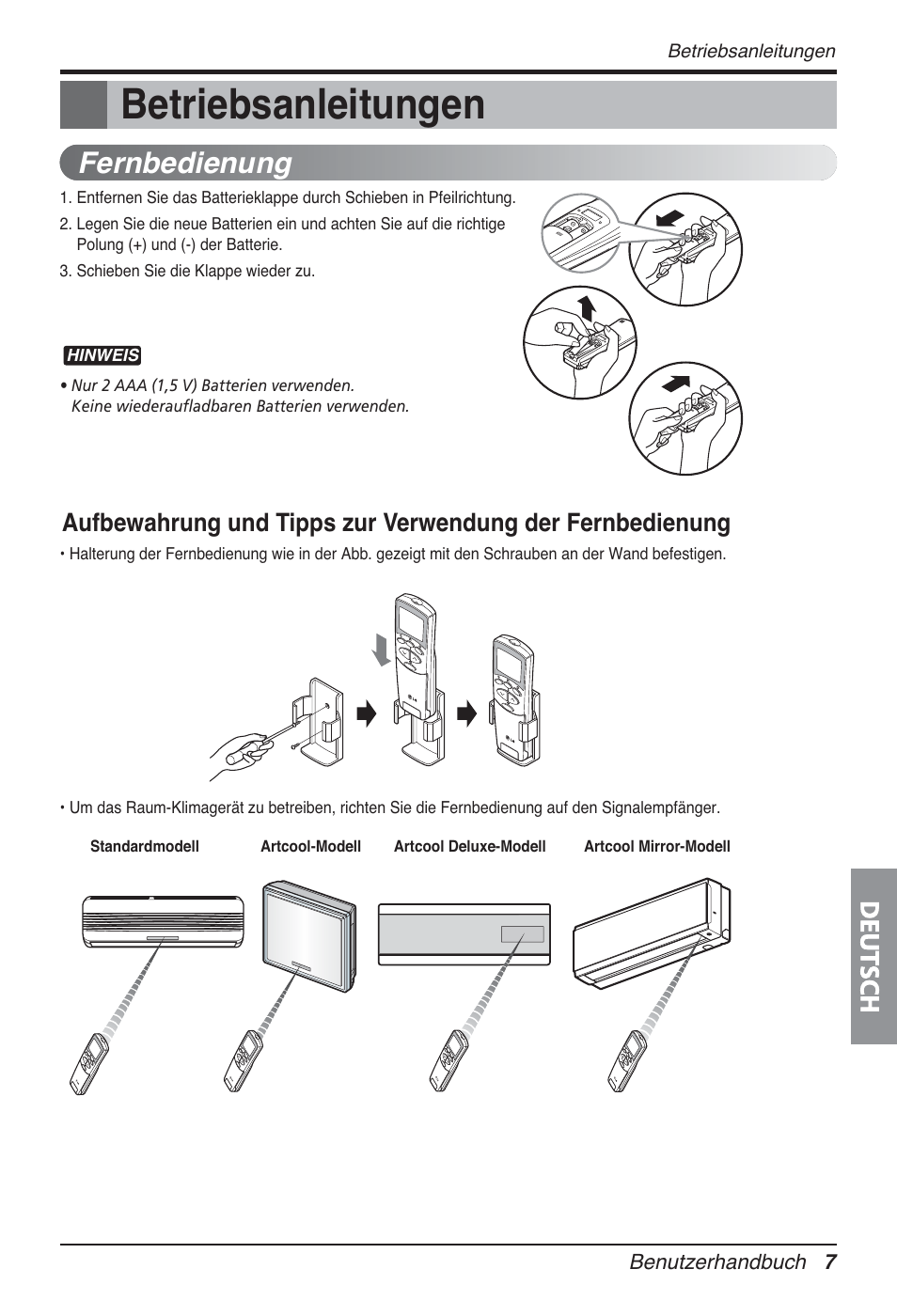 Betriebsanleitungen

Betriebsanleitungen

Fernbedienung

1. Entfernen Sie das Batterieklappe durch Schieben in Pfeilrichtung.

2. Legen Sie die neue Batterien ein und achten Sie auf die richtige Polung (+) und (-) der Batterie.

3. Schieben Sie die Klappe wieder zu.

HINWEIS

• Nur 2 AAA (1,5 V) Batterien verwenden. Keine wiederaufladbaren Batterien verwenden.

Aufbewahrung und Tipps zur Verwendung der Fernbedienung

• Halterung der Fernbedienung wie in der Abb. gezeigt mit den Schrauben an der Wand befestigen.

• Um das Raum-Klimagerät zu betreiben, richten Sie die Fernbedienung auf den Signalempfänger.

Standardmodell

Artcool-Modell

Artcool Deluxe-Modell

Artcool Mirror-Modell

DEUTSCH

Benutzerhandbuch 7