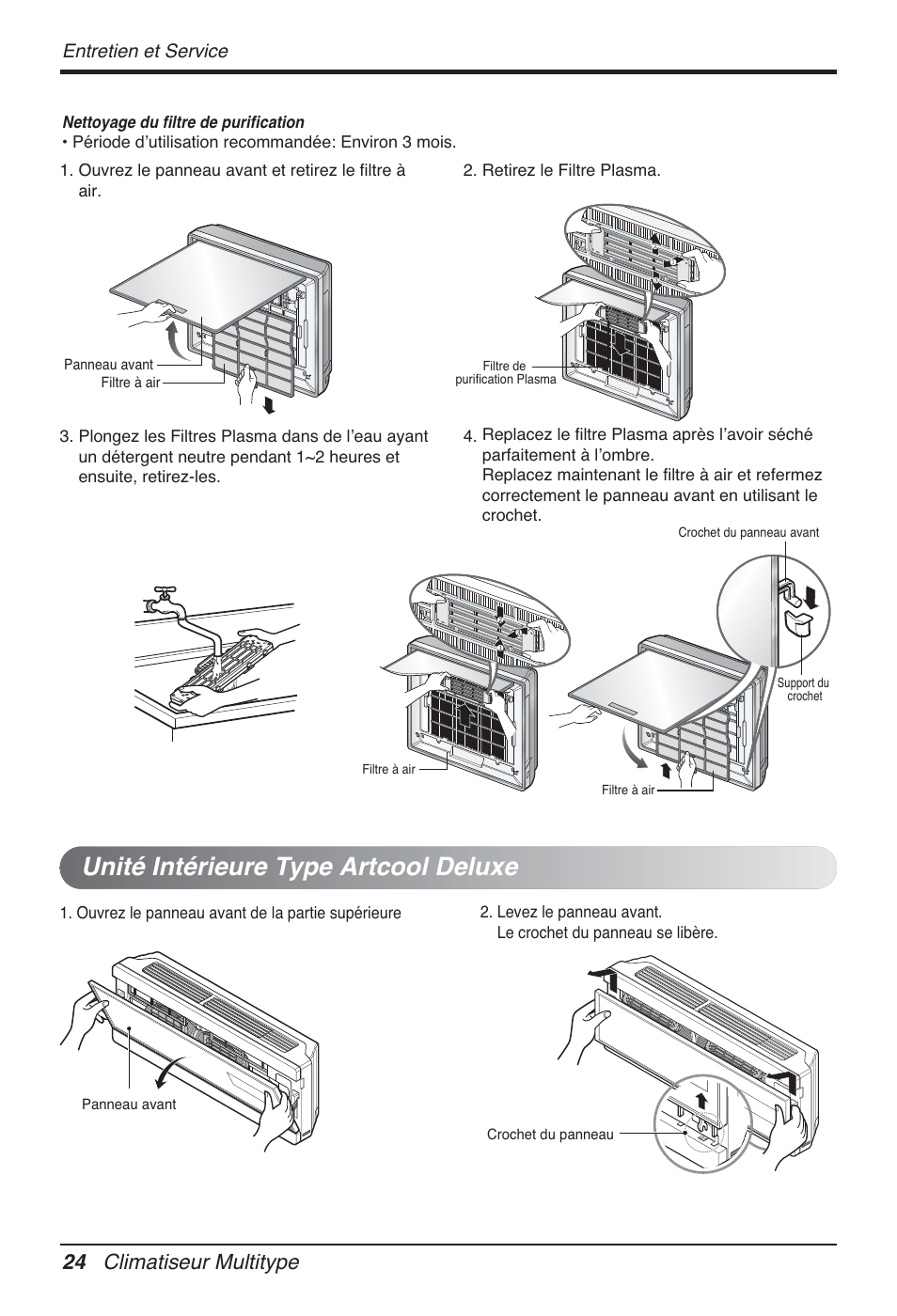 Entretien et Service

Nettoyage du filtre de purification
• Période d'utilisation recommandée: Environ 3 mois.

1. Ouvrez le panneau avant et retirez le filtre à air.

Panneau avant
Filtre à air

2. Retirez le Filtre Plasma.

Filtre de purification Plasma

3. Plongez les Filtres Plasma dans de l'eau ayant un détergent neutre pendant 1~2 heures et ensuite, retirez-les.

4. Replacez le filtre Plasma après l'avoir séché parfaitement à l'ombre.
Replacez maintenant le filtre à air et refermez correctement le panneau avant en utilisant le crochet.

Crochet du panneau avant
Support du crochet
Filtre à air
Filtre à air

Unité Intérieure Type Artcool Deluxe

1. Ouvrez le panneau avant de la partie supérieure

Panneau avant

2. Levez le panneau avant.
Le crochet du panneau se libère.

Crochet du panneau

24 Climatiseur Multitype