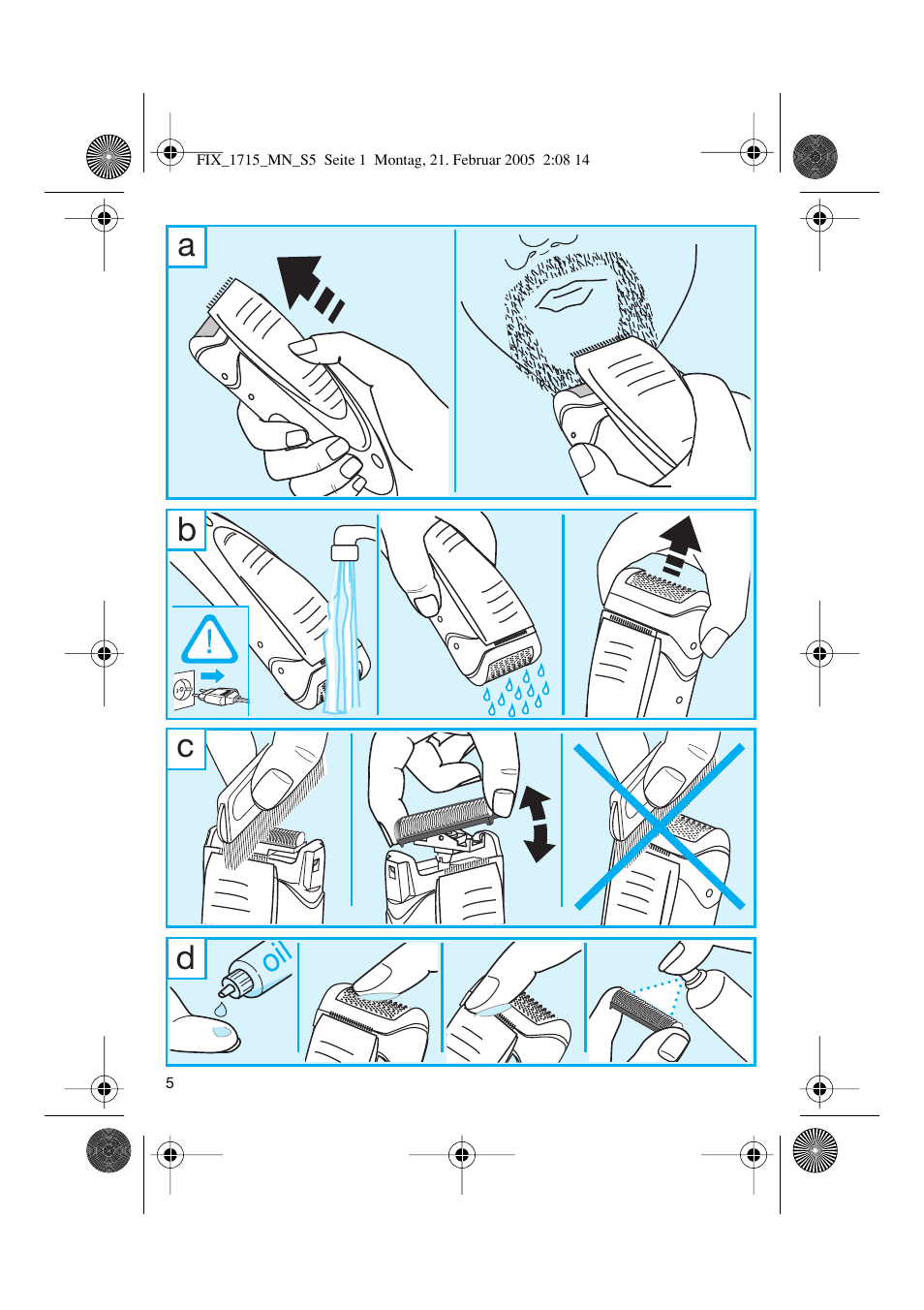 FIX_1715_MN_S5 Seite 1 Montag, 21. Februar 2005 2:08 14

a

b

!

c

d

oil

5