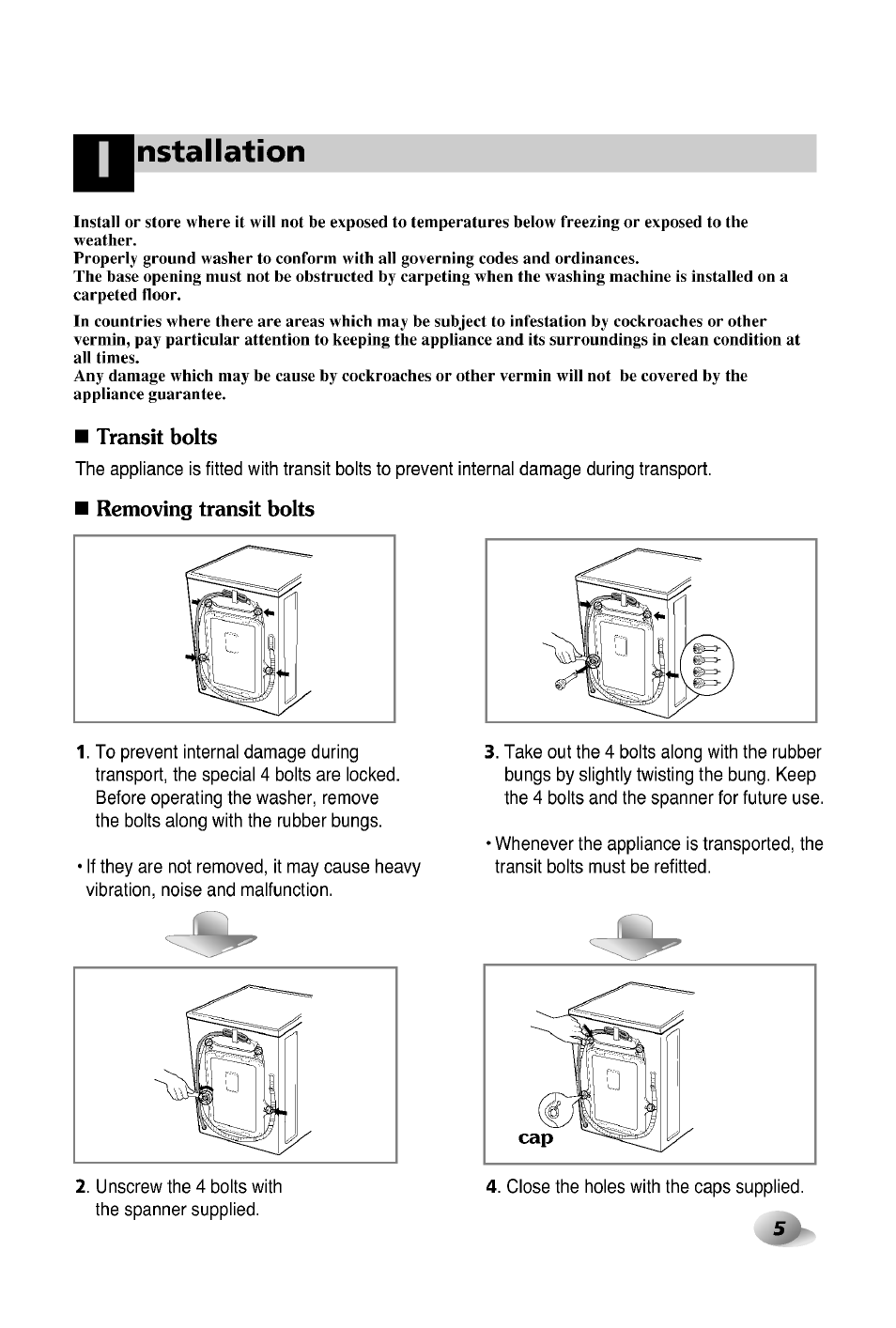 Installation

Install or store where it will not be exposed to temperatures below freezing or exposed to the weather.
Properly ground washer to conform with all governing codes and ordinances.
The base opening must not be obstructed by carpeting when the washing machine is installed on a carpeted floor.

In countries where there are areas which may be subject to infestation by cockroaches or other vermin, pay particular attention to keeping the appliance and its surroundings in clean condition at all times.
Any damage which may be cause by cockroaches or other vermin will not be covered by the appliance guarantee.

■ Transit bolts

The appliance is fitted with transit bolts to prevent internal damage during transport.

■ Removing transit bolts

1. To prevent internal damage during transport, the special 4 bolts are locked. Before operating the washer, remove the bolts along with the rubber bungs.

• If they are not removed, it may cause heavy vibration, noise and malfunction.

2. Unscrew the 4 bolts with the spanner supplied.

3. Take out the 4 bolts along with the rubber bungs by slightly twisting the bung. Keep the 4 bolts and the spanner for future use.

• Whenever the appliance is transported, the transit bolts must be refitted.

cap

4. Close the holes with the caps supplied.

5