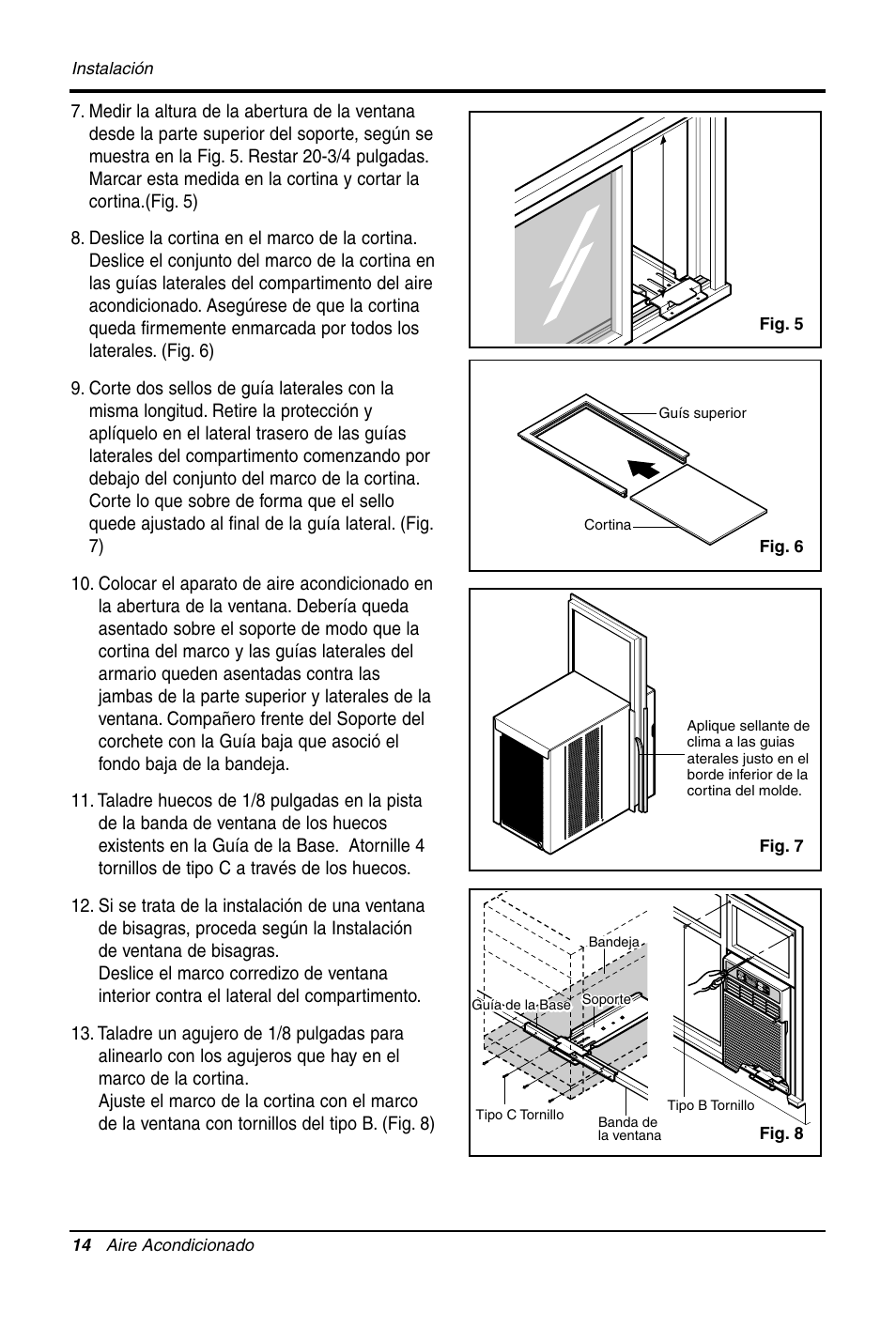 Instalación

7. Medir la altura de la abertura de la ventana desde la parte superior del soporte, según se muestra en la Fig. 5. Restar 20-3/4 pulgadas. Marcar esta medida en la cortina y cortar la cortina.(Fig. 5)

8. Deslice la cortina en el marco de la cortina. Deslice el conjunto del marco de la cortina en las guías laterales del compartimento del aire acondicionado. Asegúrese de que la cortina queda firmemente enmarcada por todos los laterales. (Fig. 6)

9. Corte dos sellos de guía laterales con la misma longitud. Retire la protección y aplíquelo en el lateral trasero de las guías laterales del compartimento comenzando por debajo del conjunto del marco de la cortina. Corte lo que sobre de forma que el sello quede ajustado al final de la guía lateral. (Fig. 7)

10. Colocar el aparato de aire acondicionado en la abertura de la ventana. Debería queda asentado sobre el soporte de modo que la cortina del marco y las guías laterales del armario queden asentadas contra las jambas de la parte superior y laterales de la ventana. Compañero frente del Soporte del corchete con la Guía baja que asoció el fondo baja de la bandeja.

11. Taladre huecos de 1/8 pulgadas en la pista de la banda de ventana de los huecos existents en la Guía de la Base. Atornille 4 tornillos de tipo C a través de los huecos.

12. Si se trata de la instalación de una ventana de bisagras, proceda según la Instalación de ventana de bisagras.
Deslice el marco corredizo de ventana interior contra el lateral del compartimento.

13. Taladre un agujero de 1/8 pulgadas para alinearlo con los agujeros que hay en el marco de la cortina.
Ajuste el marco de la cortina con el marco de la ventana con tornillos del tipo B. (Fig. 8)

Fig. 5

Guís superior
Cortina
Fig. 6

Aplique sellante de clima a las guias aterales justo en el borde inferior de la cortina del molde.
Fig. 7

Bandeja
Guía de la Base
Soporte
Tipo C Tornillo
Banda de la ventana
Tipo B Tornillo
Fig. 8

14 Aire Acondicionado