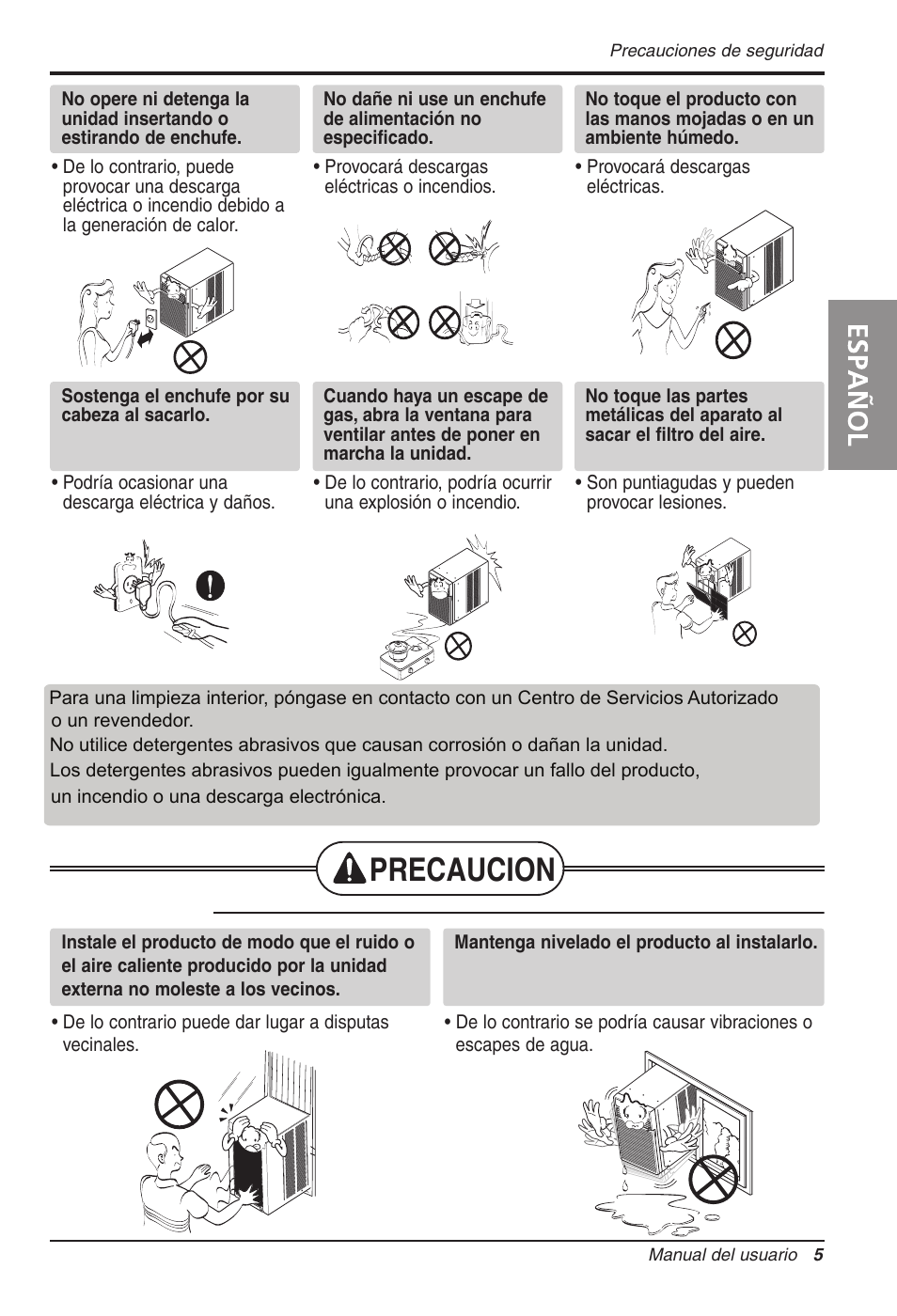 Precauciones de seguridad

No opere ni detenga la unidad insertando o estirando de enchufe.

• De lo contrario, puede provocar una descarga eléctrica o incendio debido a la generación de calor.

No dañe ni use un enchufe de alimentación no especificado.

• Provocará descargas eléctricas o incendios.

No toque el producto con las manos mojadas o en un ambiente húmedo.

• Provocará descargas eléctricas.

ESPAÑOL

Sostenga el enchufe por su cabeza al sacarlo.

• Podría ocasionar una descarga eléctrica y daños.

Cuando haya un escape de gas, abra la ventana para ventilar antes de poner en marcha la unidad.

• De lo contrario, podría ocurrir una explosión o incendio.

No toque las partes metálicas del aparato al sacar el filtro del aire.

• Son puntiagudas y pueden provocar lesiones.

Para una limpieza interior, póngase en contacto con un Centro de Servicios Autorizado o un revendedor.
No utilice detergentes abrasivos que causan corrosión o dañan la unidad.
Los detergentes abrasivos pueden igualmente provocar un fallo del producto, un incendio o una descarga electrónica.

PRECAUCION

Instale el producto de modo que el ruido o el aire caliente producido por la unidad externa no moleste a los vecinos.

• De lo contrario puede dar lugar a disputas vecinales.

Mantenga nivelado el producto al instalarlo.

• De lo contrario se podría causar vibraciones o escapes de agua.

Manual del usuario 5