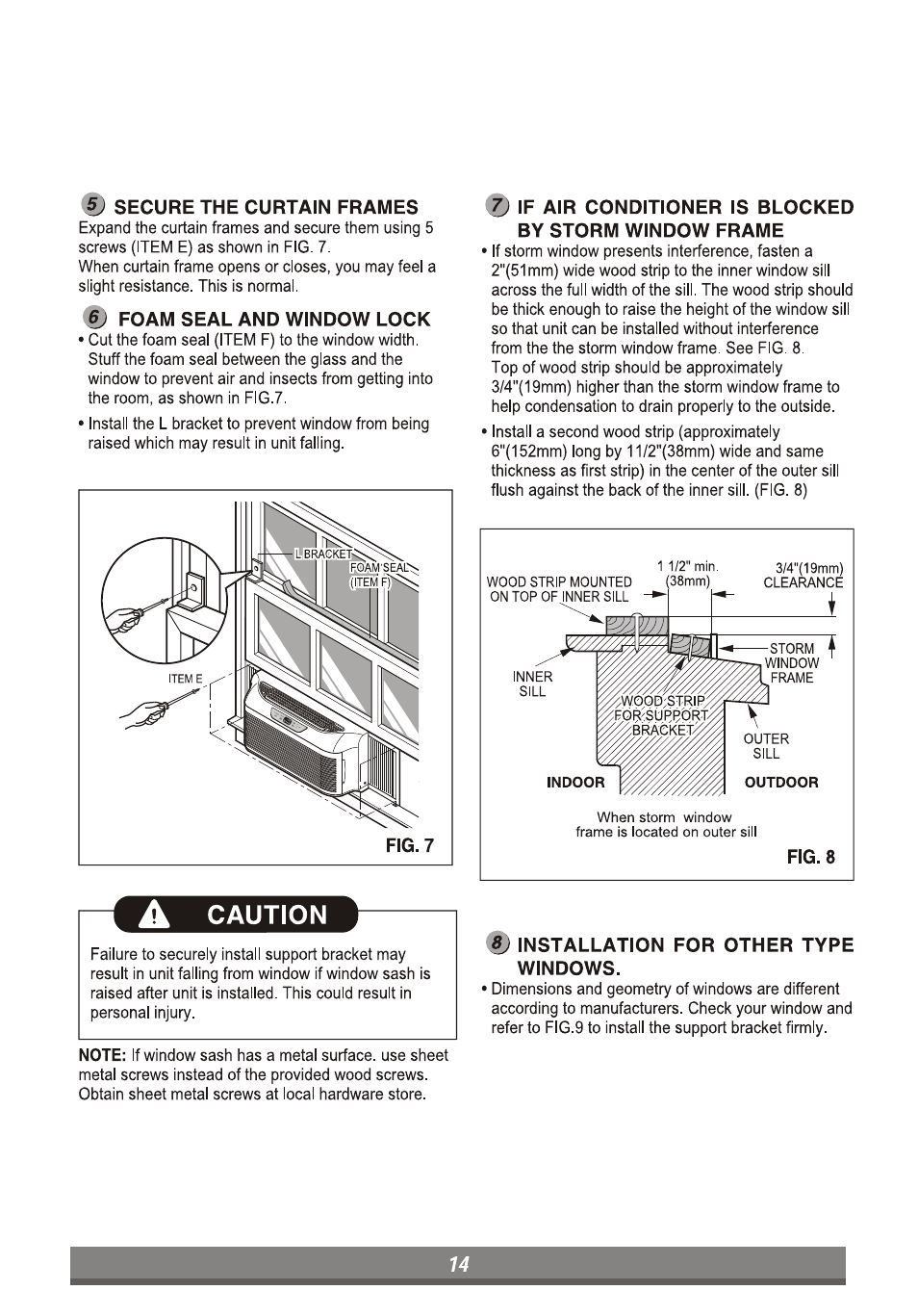 5 SECURE THE CURTAIN FRAMES
Expand the curtain frames and secure them using 5 screws (ITEM E) as shown in FIG. 7.
When curtain frame opens or closes, you may feel a slight resistance. This is normal.

6 FOAM SEAL AND WINDOW LOCK
• Cut the foam seal (ITEM F) to the window width. Stuff the foam seal between the glass and the window to prevent air and insects from getting into the room, as shown in FIG.7.

• Install the L bracket to prevent window from being raised which may result in unit falling.

L BRACKET
FOAM SEAL (ITEM F)
ITEM E
FIG. 7

CAUTION

Failure to securely install support bracket may result in unit falling from window if window sash is raised after unit is installed. This could result in personal injury.

NOTE: If window sash has a metal surface. use sheet metal screws instead of the provided wood screws. Obtain sheet metal screws at local hardware store.

7 IF AIR CONDITIONER IS BLOCKED BY STORM WINDOW FRAME
• If storm window presents interference, fasten a 2"(51mm) wide wood strip to the inner window sill across the full width of the sill. The wood strip should be thick enough to raise the height of the window sill so that unit can be installed without interference from the the storm window frame. See FIG. 8.
Top of wood strip should be approximately 3/4"(19mm) higher than the storm window frame to help condensation to drain properly to the outside.

• Install a second wood strip (approximately 6"(152mm) long by 11/2"(38mm) wide and same thickness as first strip) in the center of the outer sill flush against the back of the inner sill. (FIG. 8)

WOOD STRIP MOUNTED ON TOP OF INNER SILL
1 1/2" min. (38mm)
3/4"(19mm) CLEARANCE
STORM WINDOW FRAME
INNER SILL
WOOD STRIP FOR SUPPORT BRACKET
OUTER SILL
INDOOR
OUTDOOR
When storm window frame is located on outer sill
FIG. 8

8 INSTALLATION FOR OTHER TYPE WINDOWS.
• Dimensions and geometry of windows are different according to manufacturers. Check your window and refer to FIG.9 to install the support bracket firmly.

14