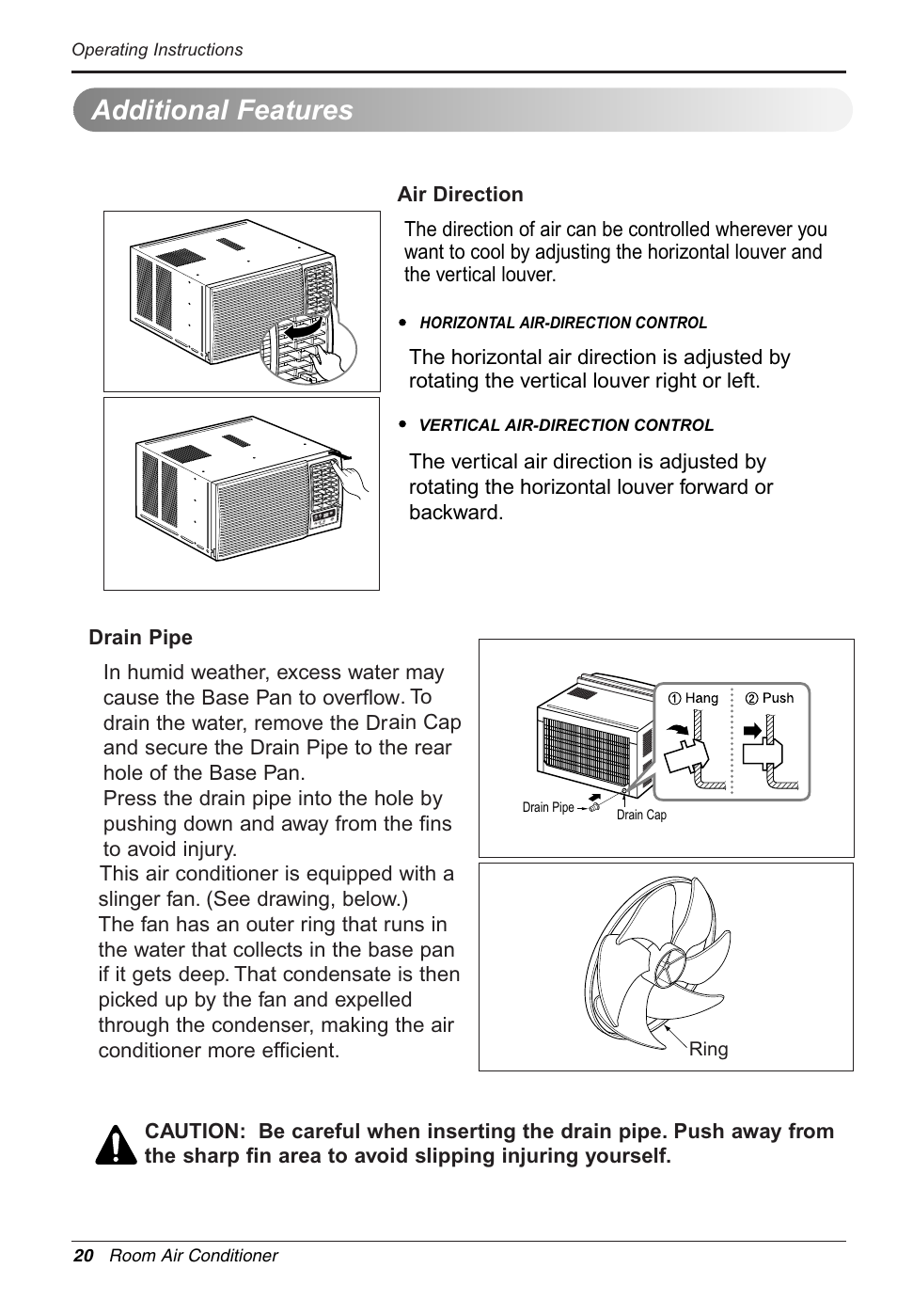 Operating Instructions

Additional Features

Air Direction

The direction of air can be controlled wherever you want to cool by adjusting the horizontal louver and the vertical louver.

• HORIZONTAL AIR-DIRECTION CONTROL

The horizontal air direction is adjusted by rotating the vertical louver right or left.

• VERTICAL AIR-DIRECTION CONTROL

The vertical air direction is adjusted by rotating the horizontal louver forward or backward.

Drain Pipe

In humid weather, excess water may cause the Base Pan to overflow. To drain the water, remove the Drain Cap and secure the Drain Pipe to the rear hole of the Base Pan.
Press the drain pipe into the hole by pushing down and away from the fins to avoid injury.
This air conditioner is equipped with a slinger fan. (See drawing, below.)
The fan has an outer ring that runs in the water that collects in the base pan if it gets deep. That condensate is then picked up by the fan and expelled through the condenser, making the air conditioner more efficient.

① Hang ② Push

Drain Pipe

Drain Cap

Ring

CAUTION: Be careful when inserting the drain pipe. Push away from the sharp fin area to avoid slipping injuring yourself.

20 Room Air Conditioner