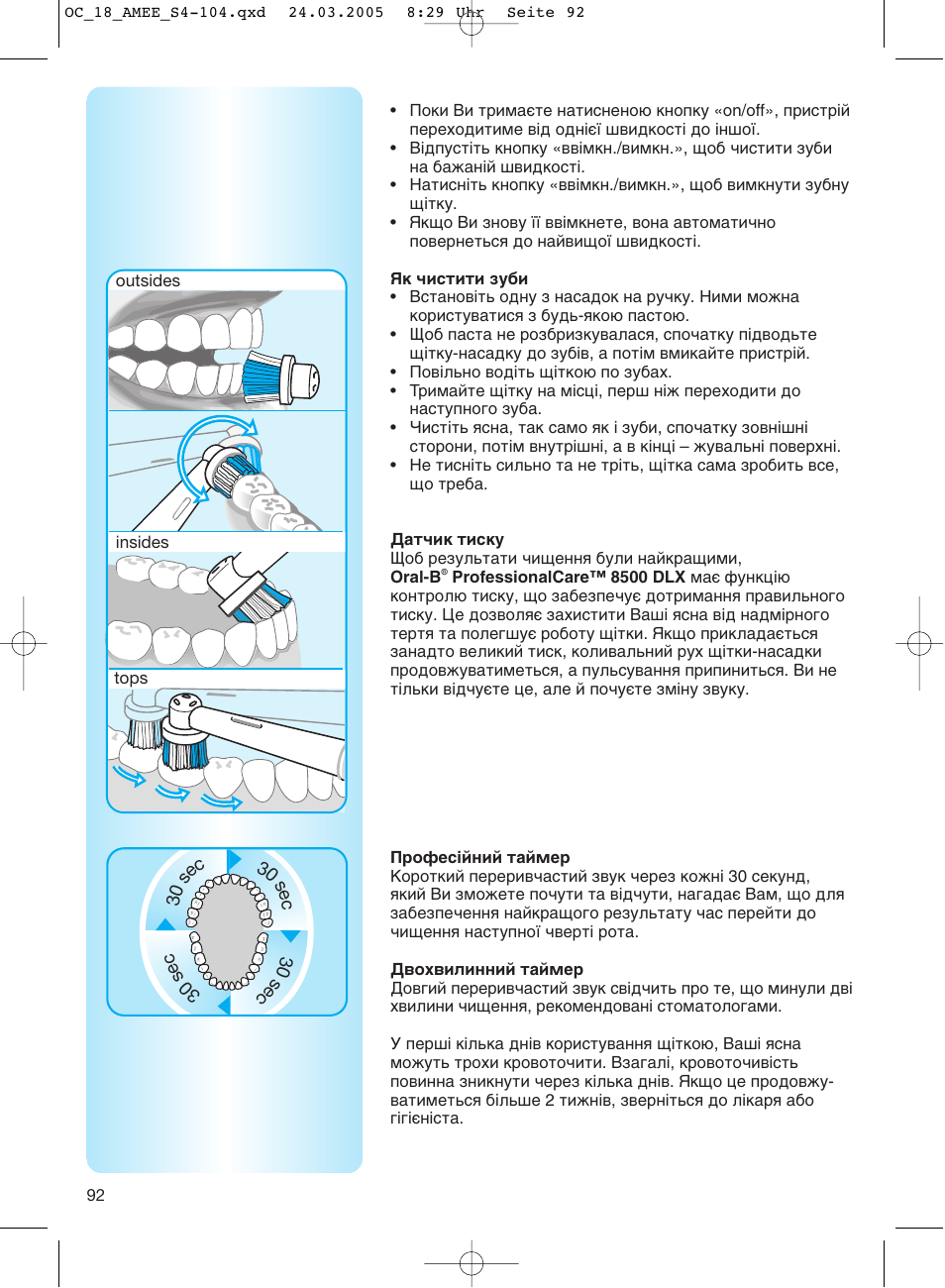 OC_18_AMEE_S4-104.qxd 24.03.2005 8:29 Uhr Seite 92

outsides

insides

tops

30 sec

30 sec

30 sec

30 sec

• Поки Ви тримаєте натисненою кнопку «on/off», пристрій переходитиме від однієї швидкості до іншої.
• Відпустіть кнопку «ввімкн./вимкн.», щоб чистити зуби на бажаній швидкості.
• Натисніть кнопку «ввімкн./вимкн.», щоб вимкнути зубну щітку.
• Якщо Ви знову її ввімкнете, вона автоматично повернеться до найвищої швидкості.

Як чистити зуби
• Встановіть одну з насадок на ручку. Ними можна користуватися з будь-якою пастою.
• Щоб паста не розбризкувалася, спочатку підводьте щітку-насадку до зубів, а потім вмикайте пристрій.
• Повільно водіть щіткою по зубах.
• Тримайте щітку на місці, перш ніж переходити до наступного зуба.
• Чистіть ясна, так само як і зуби, спочатку зовнішні сторони, потім внутрішні, а в кінці – жувальні поверхні.
• Не тисніть сильно та не тріть, щітка сама зробить все, що треба.

Датчик тиску
Щоб результати чищення були найкращими, Oral-B® ProfessionalCare™ 8500 DLX має функцію контролю тиску, що забезпечує дотримання правильного тиску. Це дозволяє захистити Ваші ясна від надмірного тертя та полегшує роботу щітки. Якщо прикладається занадто великий тиск, коливальний рух щітки-насадки продовжуватиметься, а пульсування припиниться. Ви не тільки відчуєте це, але й почуєте зміну звуку.

Професійний таймер
Короткий переривчастий звук через кожні 30 секунд, який Ви зможете почути та відчути, нагадає Вам, що для забезпечення найкращого результату час перейти до чищення наступної чверті рота.

Двохвилинний таймер
Довгий переривчастий звук свідчить про те, що минули дві хвилини чищення, рекомендовані стоматологами.

У перші кілька днів користування щіткою, Ваші ясна можуть трохи кровоточити. Взагалі, кровоточивість повинна зникнути через кілька днів. Якщо це продовжуватиметься більше 2 тижнів, зверніться до лікаря або гігієніста.

92