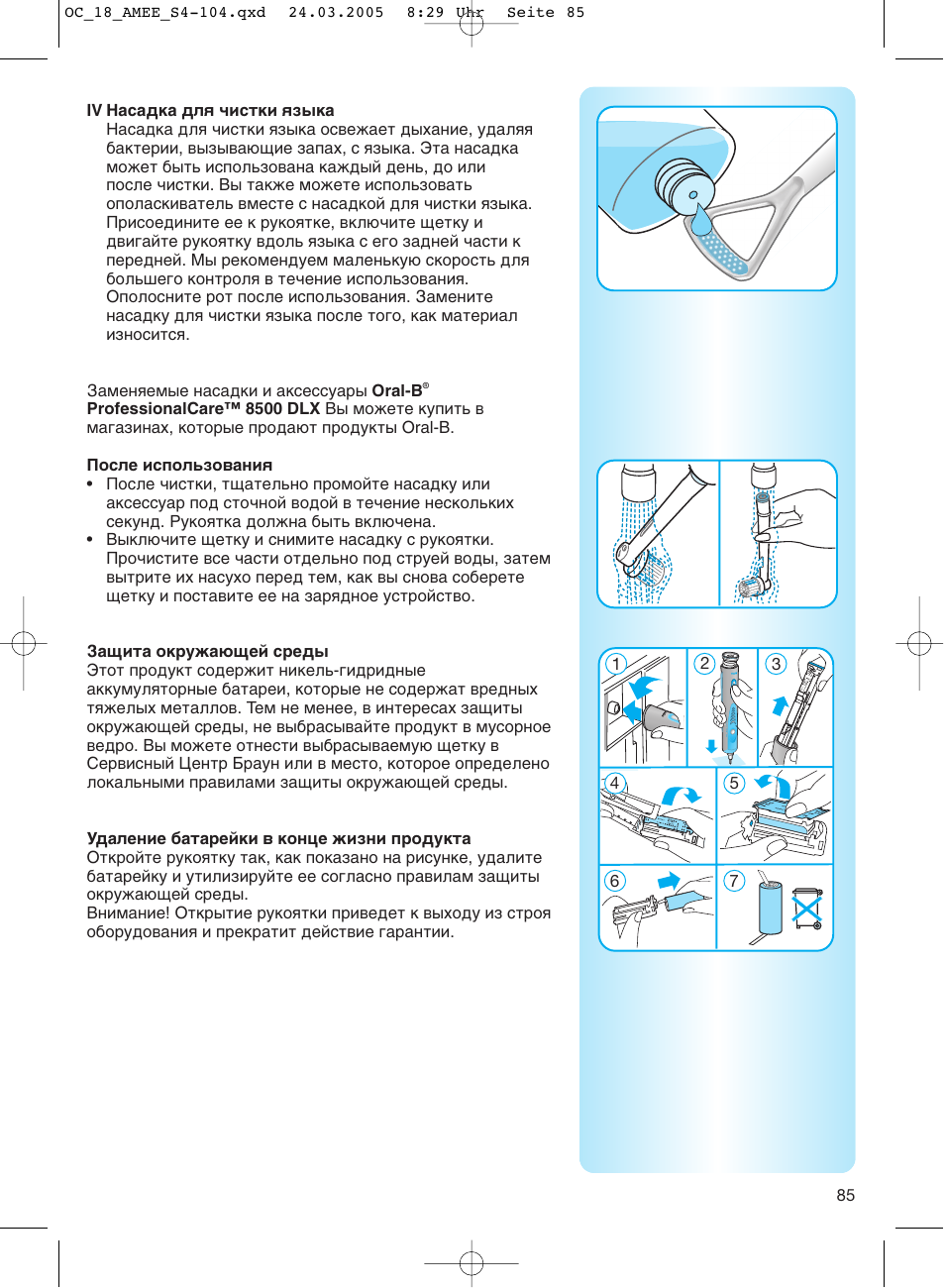 OC_18_AMEE_S4-104.qxd 24.03.2005 8:29 Uhr Seite 85

IV Насадка для чистки языка
Насадка для чистки языка освежает дыхание, удаляя бактерии, вызывающие запах, с языка. Эта насадка может быть использована каждый день, до или после чистки. Вы также можете использовать ополаскиватель вместе с насадкой для чистки языка. Присоедините ее к рукоятке, включите щетку и двигайте рукоятку вдоль языка с его задней части к передней. Мы рекомендуем маленькую скорость для большего контроля в течение использования. Ополосните рот после использования. Замените насадку для чистки языка после того, как материал износится.

Заменяемые насадки и аксессуары Oral-B® ProfessionalCare™ 8500 DLX Вы можете купить в магазинах, которые продают продукты Oral-B.

После использования
• После чистки, тщательно промойте насадку или аксессуар под сточной водой в течение нескольких секунд. Рукоятка должна быть включена.
• Выключите щетку и снимите насадку с рукоятки. Прочистите все части отдельно под струей воды, затем вытрите их насухо перед тем, как вы снова соберете щетку и поставите ее на зарядное устройство.

Защита окружающей среды
Этот продукт содержит никель-гидридные аккумуляторные батареи, которые не содержат вредных тяжелых металлов. Тем не менее, в интересах защиты окружающей среды, не выбрасывайте продукт в мусорное ведро. Вы можете отнести выбрасываемую щетку в Сервисный Центр Браун или в место, которое определено локальными правилами защиты окружающей среды.

Удаление батарейки в конце жизни продукта
Откройте рукоятку так, как показано на рисунке, удалите батарейку и утилизируйте ее согласно правилам защиты окружающей среды.
Внимание! Открытие рукоятки приведет к выходу из строя оборудования и прекратит действие гарантии.

1
2
3
4
5
6
7

85