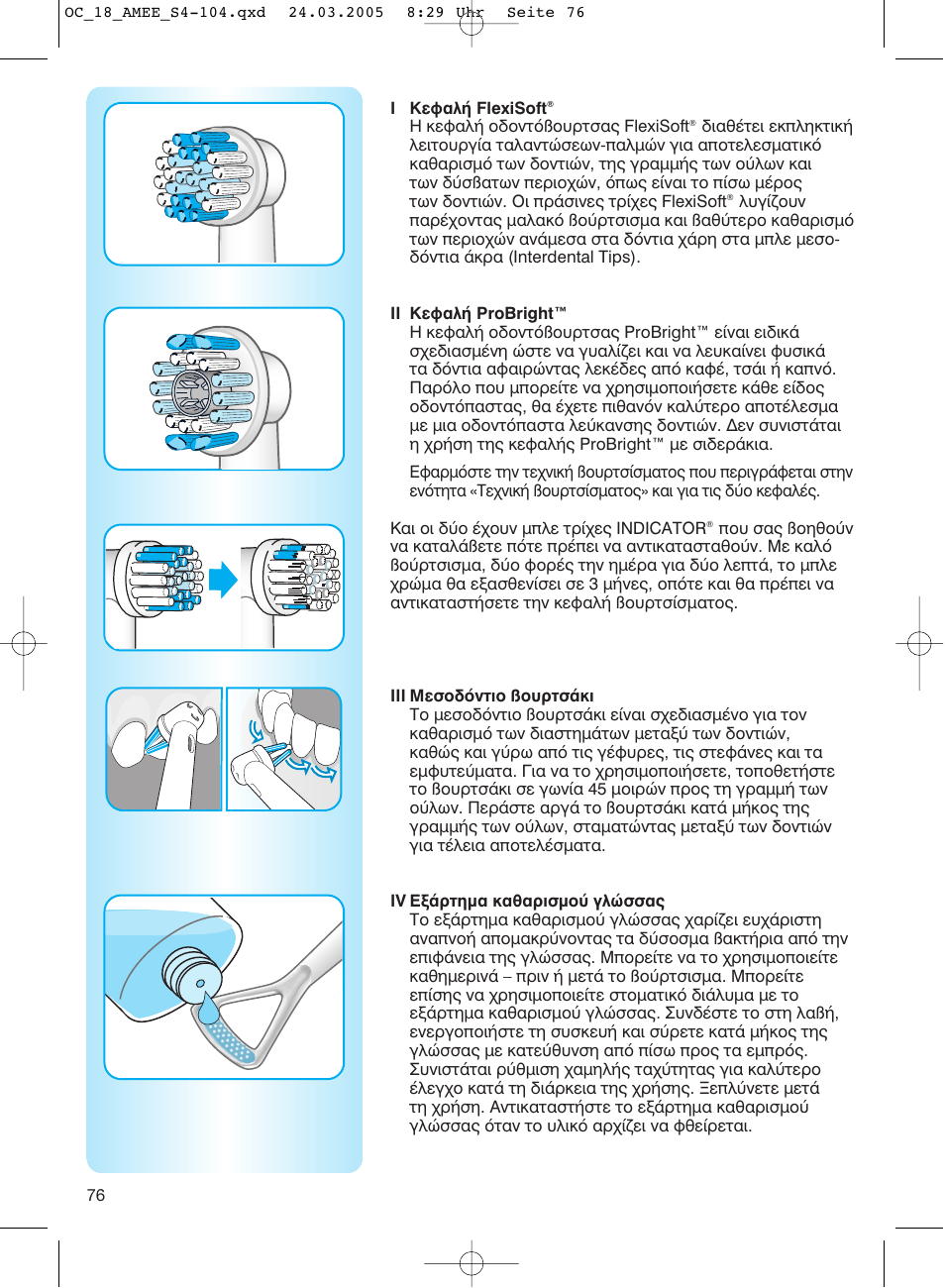 OC_18_AMEE_S4-104.qxd 24.03.2005 8:29 Uhr Seite 76

I Κεφαλή FlexiSoft®
Η κεφαλή οδοντόβουρτσας FlexiSoft® διαθέτει εκπληκτική λειτουργία ταλαντώσεων-παλμών για αποτελεσματικό καθαρισμό των δοντιών, της γραμμής των ούλων και των δύσβατων περιοχών, όπως είναι το πίσω μέρος των δοντιών. Οι πράσινες τρίχες FlexiSoft® λυγίζουν παρέχοντας μαλακό βούρτσισμα και βαθύτερο καθαρισμό των περιοχών ανάμεσα στα δόντια χάρη στα μπλε μεσοδόντια άκρα (Interdental Tips).

II Κεφαλή ProBright™
Η κεφαλή οδοντόβουρτσας ProBright™ είναι ειδικά σχεδιασμένη ώστε να γυαλίζει και να λευκαίνει φυσικά τα δόντια αφαιρώντας λεκέδες από καφέ, τσάι ή καπνό. Παρόλο που μπορείτε να χρησιμοποιήσετε κάθε είδος οδοντόπαστας, θα έχετε πιθανόν καλύτερο αποτέλεσμα με μια οδοντόπαστα λεύκανσης δοντιών. Δεν συνιστάται η χρήση της κεφαλής ProBright™ με σιδεράκια.

Εφαρμόστε την τεχνική βουρτσίσματος που περιγράφεται στην ενότητα «Τεχνική βουρτσίσματος» και για τις δύο κεφαλές.

Και οι δύο έχουν μπλε τρίχες INDICATOR® που σας βοηθούν να καταλάβετε πότε πρέπει να αντικατασταθούν. Με καλό βούρτσισμα, δύο φορές την ημέρα για δύο λεπτά, το μπλε χρώμα θα εξασθενίσει σε 3 μήνες, οπότε και θα πρέπει να αντικαταστήσετε την κεφαλή βουρτσίσματος.

III Μεσοδόντιο βουρτσάκι
Το μεσοδόντιο βουρτσάκι είναι σχεδιασμένο για τον καθαρισμό των διαστημάτων μεταξύ των δοντιών, καθώς και γύρω από τις γέφυρες, τις στεφάνες και τα εμφυτεύματα. Για να το χρησιμοποιήσετε, τοποθετήστε το βουρτσάκι σε γωνία 45 μοιρών προς τη γραμμή των ούλων. Περάστε αργά το βουρτσάκι κατά μήκος της γραμμής των ούλων, σταματώντας μεταξύ των δοντιών για τέλεια αποτελέσματα.

IV Εξάρτημα καθαρισμού γλώσσας
Το εξάρτημα καθαρισμού γλώσσας χαρίζει ευχάριστη αναπνοή απομακρύνοντας τα δύσοσμα βακτήρια από την επιφάνεια της γλώσσας. Μπορείτε να το χρησιμοποιείτε καθημερινά – πριν ή μετά το βούρτσισμα. Μπορείτε επίσης να χρησιμοποιείτε στοματικό διάλυμα με το εξάρτημα καθαρισμού γλώσσας. Συνδέστε το στη λαβή, ενεργοποιήστε τη συσκευή και σύρετε κατά μήκος της γλώσσας με κατεύθυνση από πίσω προς τα εμπρός. Συνιστάται ρύθμιση χαμηλής ταχύτητας για καλύτερο έλεγχο κατά τη διάρκεια της χρήσης. Ξεπλύνετε μετά τη χρήση. Αντικαταστήστε το εξάρτημα καθαρισμού γλώσσας όταν το υλικό αρχίζει να φθείρεται.

76