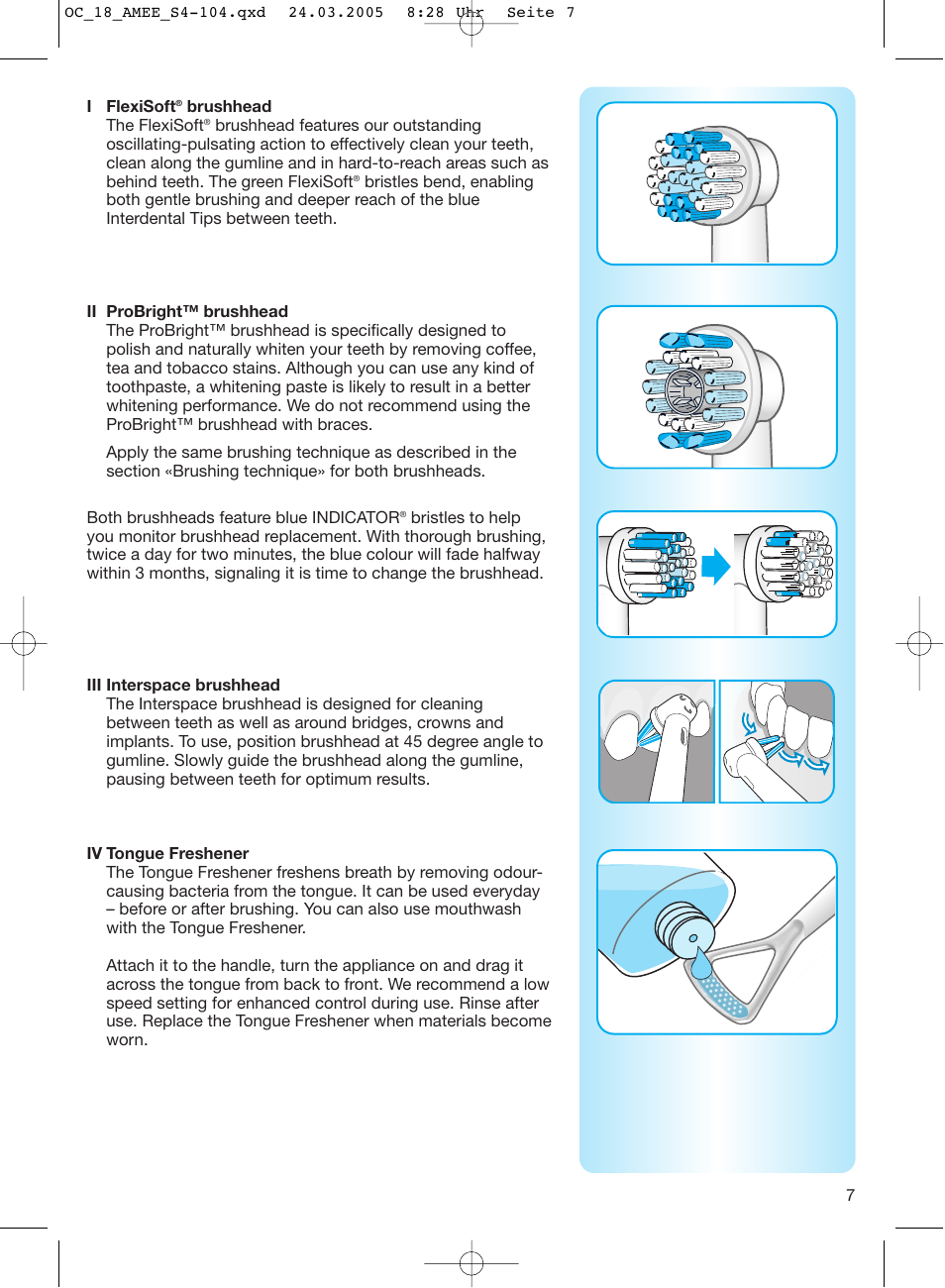 OC_18_AMEE_S4-104.qxd 24.03.2005 8:28 Uhr Seite 7

I FlexiSoft® brushhead
The FlexiSoft® brushhead features our outstanding oscillating-pulsating action to effectively clean your teeth, clean along the gumline and in hard-to-reach areas such as behind teeth. The green FlexiSoft® bristles bend, enabling both gentle brushing and deeper reach of the blue Interdental Tips between teeth.

II ProBright™ brushhead
The ProBright™ brushhead is specifically designed to polish and naturally whiten your teeth by removing coffee, tea and tobacco stains. Although you can use any kind of toothpaste, a whitening paste is likely to result in a better whitening performance. We do not recommend using the ProBright™ brushhead with braces.

Apply the same brushing technique as described in the section «Brushing technique» for both brushheads.

Both brushheads feature blue INDICATOR® bristles to help you monitor brushhead replacement. With thorough brushing, twice a day for two minutes, the blue colour will fade halfway within 3 months, signaling it is time to change the brushhead.

III Interspace brushhead
The Interspace brushhead is designed for cleaning between teeth as well as around bridges, crowns and implants. To use, position brushhead at 45 degree angle to gumline. Slowly guide the brushhead along the gumline, pausing between teeth for optimum results.

IV Tongue Freshener
The Tongue Freshener freshens breath by removing odour-causing bacteria from the tongue. It can be used everyday – before or after brushing. You can also use mouthwash with the Tongue Freshener.

Attach it to the handle, turn the appliance on and drag it across the tongue from back to front. We recommend a low speed setting for enhanced control during use. Rinse after use. Replace the Tongue Freshener when materials become worn.

7