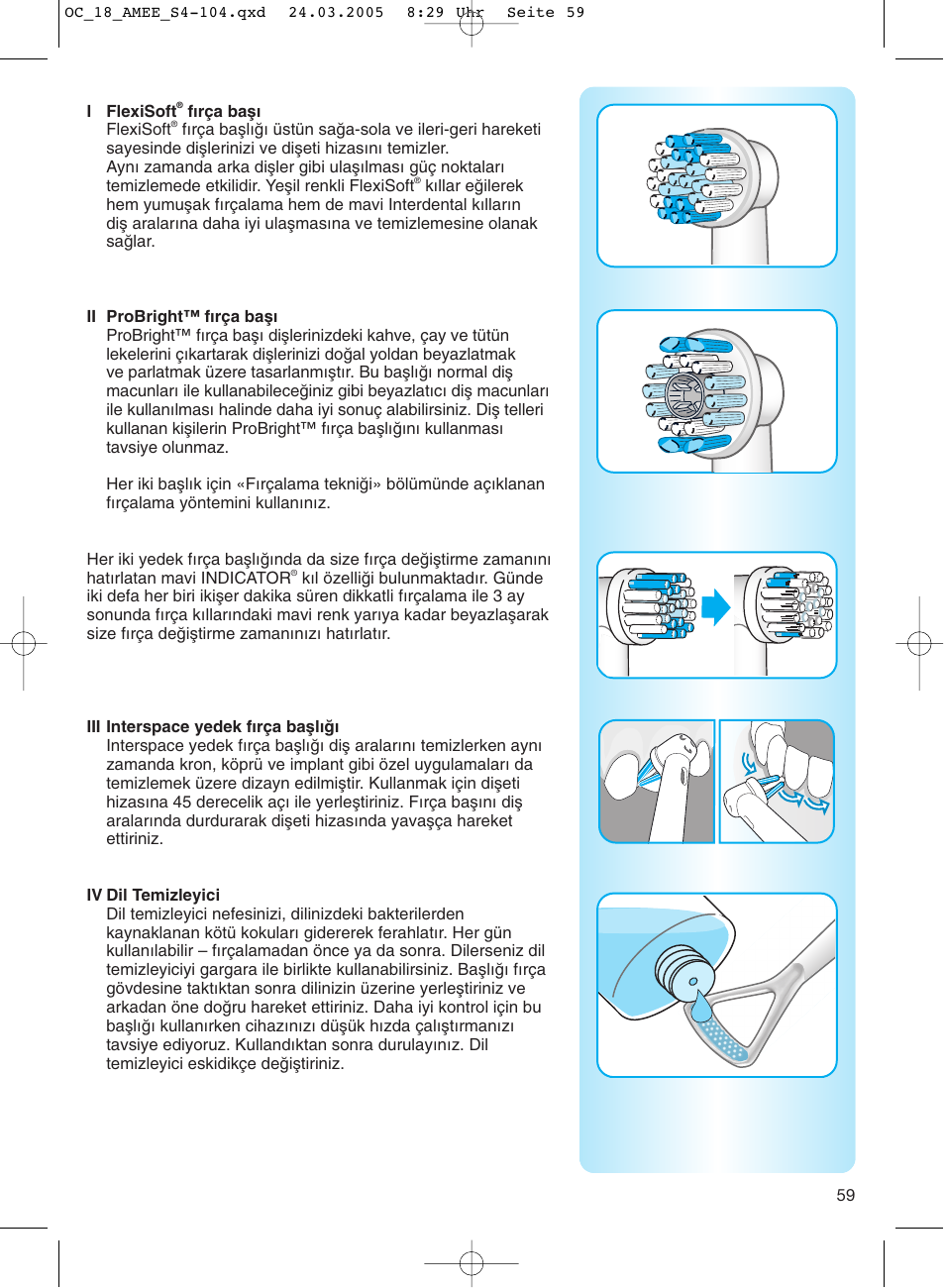 OC_18_AMEE_S4-104.qxd 24.03.2005 8:29 Uhr Seite 59

I FlexiSoft® fırça başı
FlexiSoft® fırça başlığı üstün sağa-sola ve ileri-geri hareketi sayesinde dişlerinizi ve dişeti hizasını temizler. Aynı zamanda arka dişler gibi ulaşılması güç noktaları temizlemede etkilidir. Yeşil renkli FlexiSoft® kıllar eğilerek hem yumuşak fırçalama hem de mavi Interdental kılların diş aralarına daha iyi ulaşmasına ve temizlemesine olanak sağlar.

II ProBright™ fırça başı
ProBright™ fırça başı dişlerinizdeki kahve, çay ve tütün lekelerini çıkartarak dişlerinizi doğal yoldan beyazlatmak ve parlatmak üzere tasarlanmıştır. Bu başlığı normal diş macunları ile kullanabileceğiniz gibi beyazlatıcı diş macunları ile kullanılması halinde daha iyi sonuç alabilirsiniz. Diş telleri kullanan kişilerin ProBright™ fırça başlığını kullanması tavsiye olunmaz.

Her iki başlık için «Fırçalama tekniği» bölümünde açıklanan fırçalama yöntemini kullanınız.

Her iki yedek fırça başlığında da size fırça değiştirme zamanını hatırlatan mavi INDICATOR® kıl özelliği bulunmaktadır. Günde iki defa her biri ikişer dakika süren dikkatli fırçalama ile 3 ay sonunda fırça kıllarındaki mavi renk yarıya kadar beyazlaşarak size fırça değiştirme zamanınızı hatırlatır.

III Interspace yedek fırça başlığı
Interspace yedek fırça başlığı diş aralarını temizlerken aynı zamanda kron, köprü ve implant gibi özel uygulamaları da temizlemek üzere dizayn edilmiştir. Kullanmak için dişeti hizasına 45 derecelik açı ile yerleştiriniz. Fırça başını diş aralarında durdurarak dişeti hizasında yavaşça hareket ettiriniz.

IV Dil Temizleyici
Dil temizleyici nefesinizi, dilinizdeki bakterilerden kaynaklanan kötü kokuları gidererek ferahlatır. Her gün kullanılabilir – fırçalamadan önce ya da sonra. Dilerseniz dil temizleyiciyi gargara ile birlikte kullanabilirsiniz. Başlığı fırça gövdesine taktıktan sonra dilinizin üzerine yerleştiriniz ve arkadan öne doğru hareket ettiriniz. Daha iyi kontrol için bu başlığı kullanırken cihazınızı düşük hızda çalıştırmanızı tavsiye ediyoruz. Kullandıktan sonra durulayınız. Dil temizleyici eskidikçe değiştiriniz.

59