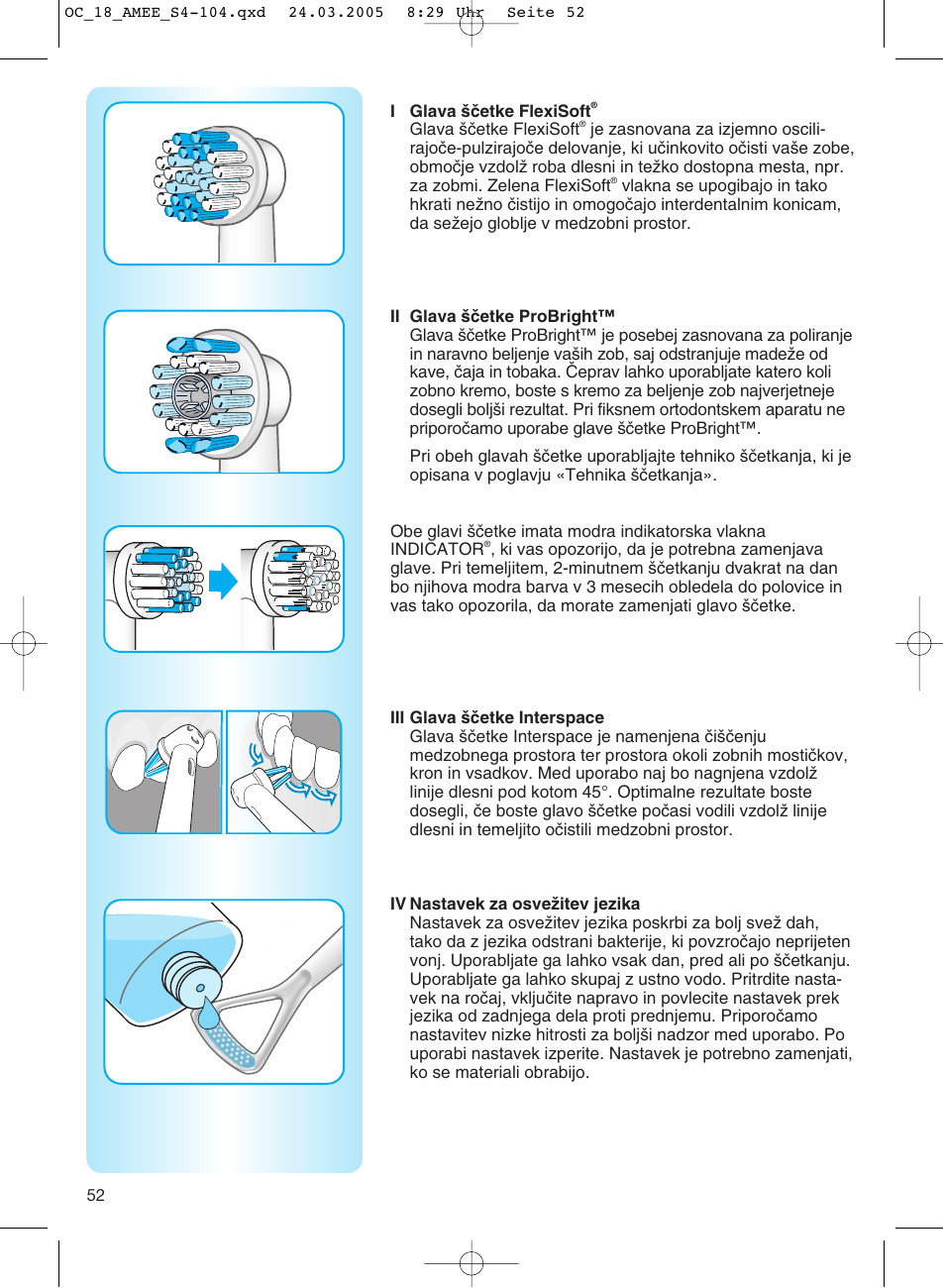 OC_18_AMEE_S4-104.qxd 24.03.2005 8:29 Uhr Seite 52

I Glava ščetke FlexiSoft®
Glava ščetke FlexiSoft® je zasnovana za izjemno oscilirajoče-pulzirajoče delovanje, ki učinkovito očisti vaše zobe, območje vzdolž roba dlesni in težko dostopna mesta, npr. za zobmi. Zelena FlexiSoft® vlakna se upogibajo in tako hkrati nežno čistijo in omogočajo interdentalnim konicam, da sežejo globlje v medzobni prostor.

II Glava ščetke ProBright™
Glava ščetke ProBright™ je posebej zasnovana za poliranje in naravno beljenje vaših zob, saj odstranjuje madeže od kave, čaja in tobaka. Čeprav lahko uporabljate katero koli zobno kremo, boste s kremo za beljenje zob najverjetneje dosegli boljši rezultat. Pri fiksnem ortodontskem aparatu ne priporočamo uporabe glave ščetke ProBright™.

Pri obeh glavah ščetke uporabljajte tehniko ščetkanja, ki je opisana v poglavju «Tehnika ščetkanja».

Obe glavi ščetke imata modra indikatorska vlakna INDICATOR®, ki vas opozorijo, da je potrebna zamenjava glave. Pri temeljitem, 2-minutnem ščetkanju dvakrat na dan bo njihova modra barva v 3 mesecih obledela do polovice in vas tako opozorila, da morate zamenjati glavo ščetke.

III Glava ščetke Interspace
Glava ščetke Interspace je namenjena čiščenju medzobnega prostora ter prostora okoli zobnih mostičkov, kron in vsadkov. Med uporabo naj bo nagnjena vzdolž linije dlesni pod kotom 45°. Optimalne rezultate boste dosegli, če boste glavo ščetke počasi vodili vzdolž linije dlesni in temeljito očistili medzobni prostor.

IV Nastavek za osvežitev jezika
Nastavek za osvežitev jezika poskrbi za bolj svež dah, tako da z jezika odstrani bakterije, ki povzročajo neprijeten vonj. Uporabljate ga lahko vsak dan, pred ali po ščetkanju. Uporabljate ga lahko skupaj z ustno vodo. Pritrdite nastavek na ročaj, vključite napravo in povlecite nastavek prek jezika od zadnjega dela proti prednjemu. Priporočamo nastavitev nizke hitrosti za boljši nadzor med uporabo. Po uporabi nastavek izperite. Nastavek je potrebno zamenjati, ko se materiali obrabijo.

52