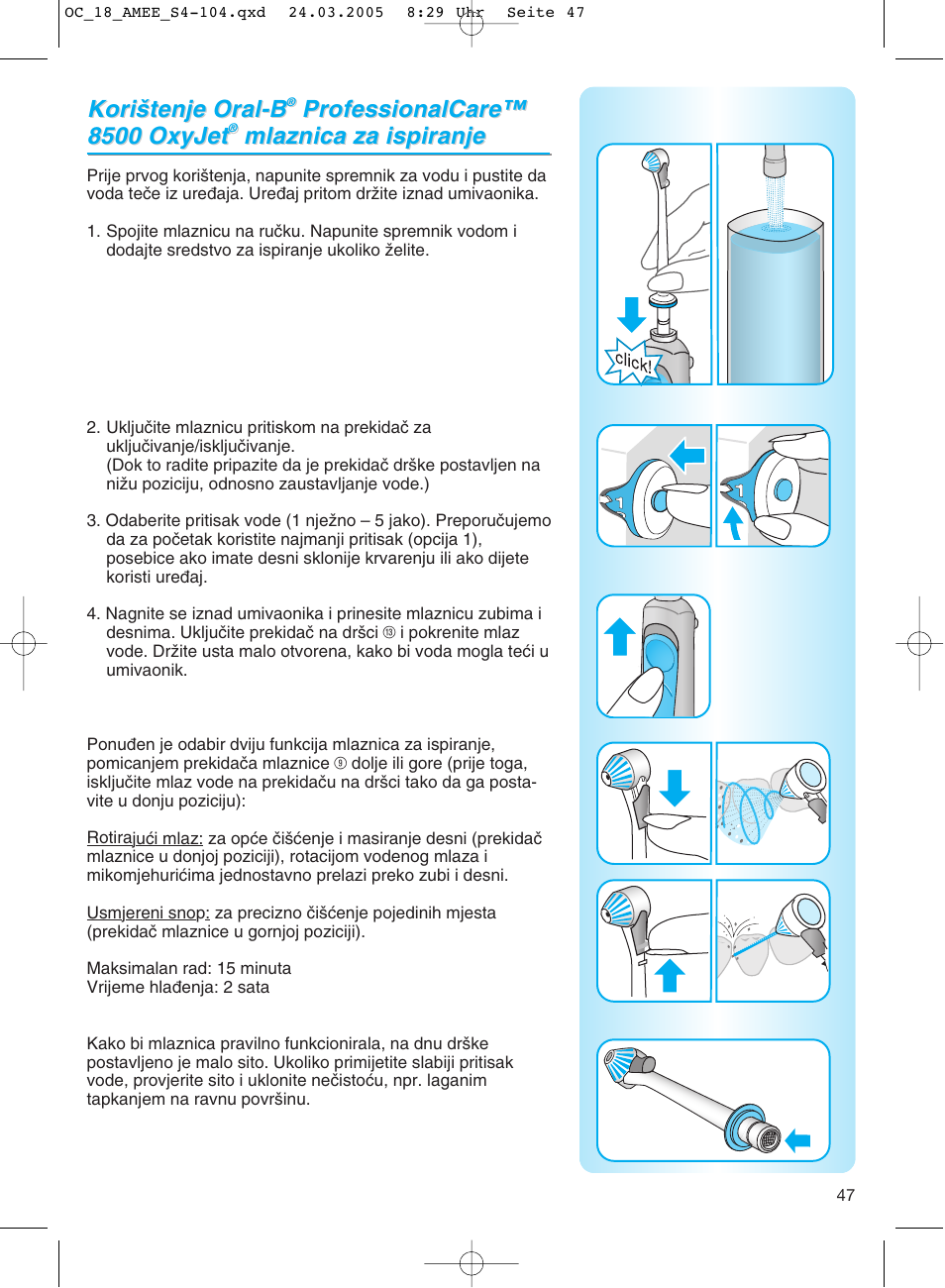 OC_18_AMEE_S4-104.qxd 24.03.2005 8:29 Uhr Seite 47

Korištenje Oral-B® ProfessionalCare™ 8500 OxyJet® mlaznica za ispiranje

Prije prvog korištenja, napunite spremnik za vodu i pustite da voda teče iz uređaja. Uređaj pritom držite iznad umivaonika.

1. Spojite mlaznicu na ručku. Napunite spremnik vodom i dodajte sredstvo za ispiranje ukoliko želite.

2. Uključite mlaznicu pritiskom na prekidač za uključivanje/isključivanje. (Dok to radite pripazite da je prekidač drške postavljen na nižu poziciju, odnosno zaustavljanje vode.)

3. Odaberite pritisak vode (1 nježno – 5 jako). Preporučujemo da za početak koristite najmanji pritisak (opcija 1), posebice ako imate desni sklonije krvarenju ili ako dijete koristi uređaj.

4. Nagnite se iznad umivaonika i prinesite mlaznicu zubima i desnima. Uključite prekidač na dršci ⑬ i pokrenite mlaz vode. Držite usta malo otvorena, kako bi voda mogla teći u umivaonik.

Ponuđen je odabir dviju funkcija mlaznica za ispiranje, pomicanjem prekidača mlaznice ⑨ dolje ili gore (prije toga, isključite mlaz vode na prekidaču na dršci tako da ga postavite u donju poziciju):

Rotirajući mlaz: za opće čišćenje i masiranje desni (prekidač mlaznice u donjoj poziciji), rotacijom vodenog mlaza i mikomjehurićima jednostavno prelazi preko zubi i desni.

Usmjereni snop: za precizno čišćenje pojedinih mjesta (prekidač mlaznice u gornjoj poziciji).

Maksimalan rad: 15 minuta
Vrijeme hlađenja: 2 sata

Kako bi mlaznica pravilno funkcionirala, na dnu drške postavljeno je malo sito. Ukoliko primijetite slabiji pritisak vode, provjerite sito i uklonite nečistoću, npr. laganim tapkanjem na ravnu površinu.

click!

1

1

47