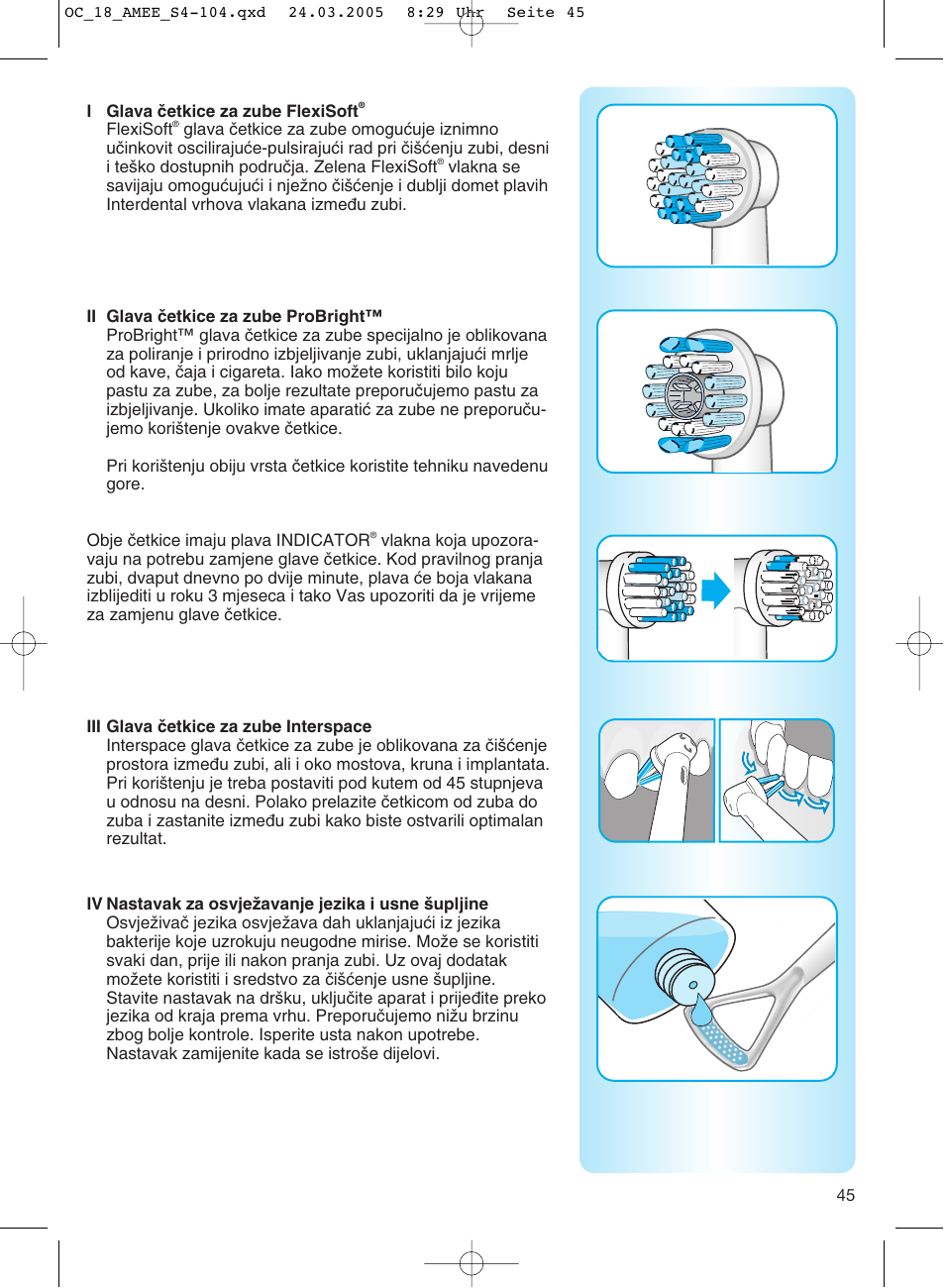 OC_18_AMEE_S4-104.qxd 24.03.2005 8:29 Uhr Seite 45

I Glava četkice za zube FlexiSoft®
FlexiSoft® glava četkice za zube omogućuje iznimno učinkovit oscilirajuće-pulsirajući rad pri čišćenju zubi, desni i teško dostupnih područja. Zelena FlexiSoft® vlakna se savijaju omogućujući i nježno čišćenje i dublji domet plavih Interdental vrhova vlakana između zubi.

II Glava četkice za zube ProBright™
ProBright™ glava četkice za zube specijalno je oblikovana za poliranje i prirodno izbjeljivanje zubi, uklanjajući mrlje od kave, čaja i cigareta. Iako možete koristiti bilo koju pastu za zube, za bolje rezultate preporučujemo pastu za izbjeljivanje. Ukoliko imate aparatić za zube ne preporučujemo korištenje ovakve četkice.

Pri korištenju obiju vrsta četkice koristite tehniku navedenu gore.

Obje četkice imaju plava INDICATOR® vlakna koja upozoravaju na potrebu zamjene glave četkice. Kod pravilnog pranja zubi, dvaput dnevno po dvije minute, plava će boja vlakana izblijediti u roku 3 mjeseca i tako Vas upozoriti da je vrijeme za zamjenu glave četkice.

III Glava četkice za zube Interspace
Interspace glava četkice za zube je oblikovana za čišćenje prostora između zubi, ali i oko mostova, kruna i implantata. Pri korištenju je treba postaviti pod kutem od 45 stupnjeva u odnosu na desni. Polako prelazite četkicom od zuba do zuba i zastanite između zubi kako biste ostvarili optimalan rezultat.

IV Nastavak za osvježavanje jezika i usne šupljine
Osvježivač jezika osvježava dah uklanjajući iz jezika bakterije koje uzrokuju neugodne mirise. Može se koristiti svaki dan, prije ili nakon pranja zubi. Uz ovaj dodatak možete koristiti i sredstvo za čišćenje usne šupljine. Stavite nastavak na dršku, uključite aparat i prijeđite preko jezika od kraja prema vrhu. Preporučujemo nižu brzinu zbog bolje kontrole. Isperite usta nakon upotrebe. Nastavak zamijenite kada se istroše dijelovi.

45