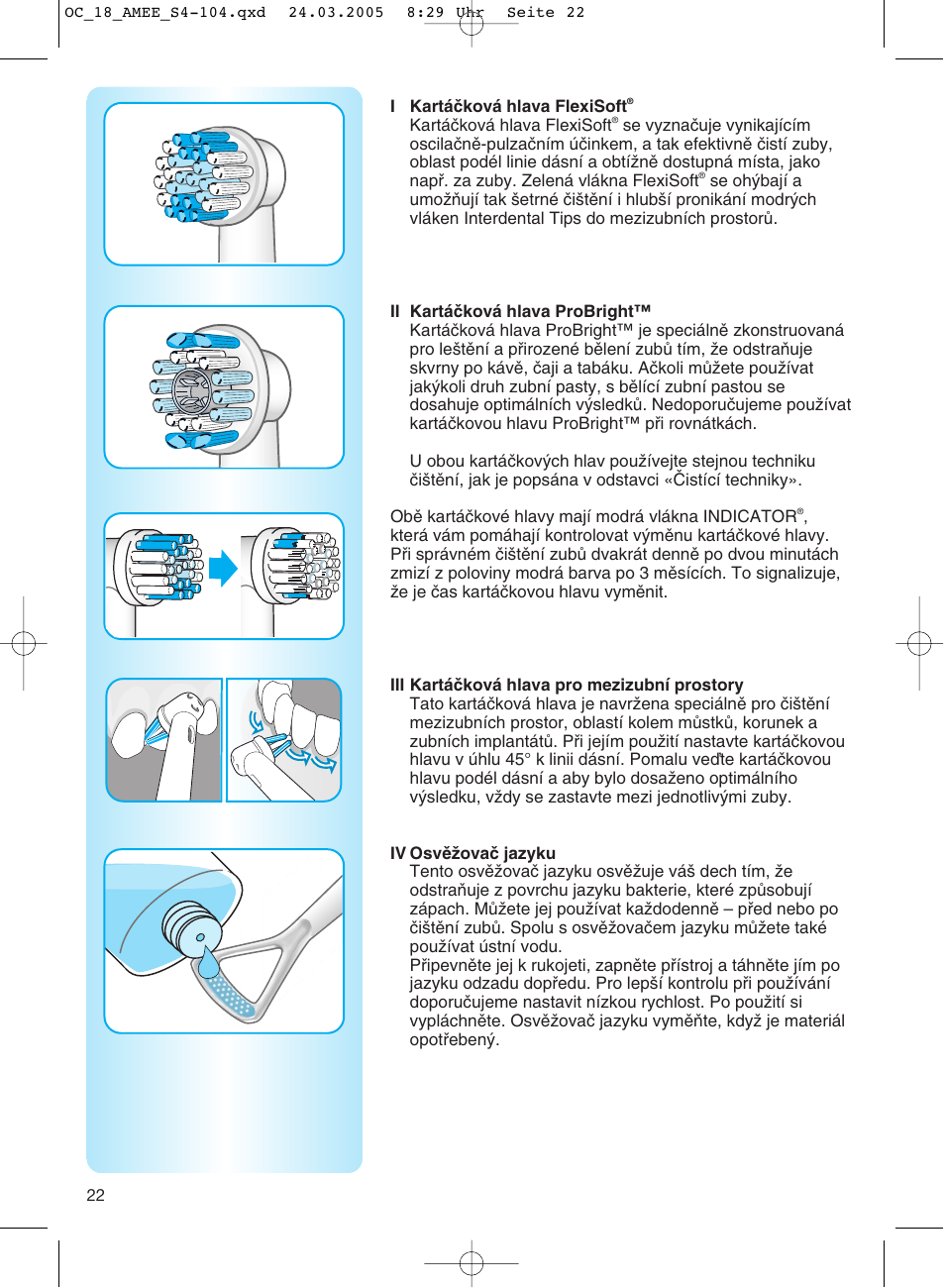 OC_18_AMEE_S4-104.qxd 24.03.2005 8:29 Uhr Seite 22

I Kartáčková hlava FlexiSoft®
Kartáčková hlava FlexiSoft® se vyznačuje vynikajícím oscilačně-pulzačním účinkem, a tak efektivně čistí zuby, oblast podél linie dásní a obtížně dostupná místa, jako např. za zuby. Zelená vlákna FlexiSoft® se ohýbají a umožňují tak šetrné čištění i hlubší pronikání modrých vláken Interdental Tips do mezizubních prostorů.

II Kartáčková hlava ProBright™
Kartáčková hlava ProBright™ je speciálně zkonstruovaná pro leštění a přirozené bělení zubů tím, že odstraňuje skvrny po kávě, čaji a tabáku. Ačkoli můžete používat jakýkoli druh zubní pasty, s bělící zubní pastou se dosahuje optimálních výsledků. Nedoporučujeme používat kartáčkovou hlavu ProBright™ při rovnátkách.

U obou kartáčkových hlav používejte stejnou techniku čištění, jak je popsána v odstavci «Čistící techniky».

Obě kartáčkové hlavy mají modrá vlákna INDICATOR®, která vám pomáhají kontrolovat výměnu kartáčkové hlavy. Při správném čištění zubů dvakrát denně po dvou minutách zmizí z poloviny modrá barva po 3 měsících. To signalizuje, že je čas kartáčkovou hlavu vyměnit.

III Kartáčková hlava pro mezizubní prostory
Tato kartáčková hlava je navržena speciálně pro čištění mezizubních prostor, oblastí kolem můstků, korunek a zubních implantátů. Při jejím použití nastavte kartáčkovou hlavu v úhlu 45° k linii dásní. Pomalu veďte kartáčkovou hlavu podél dásní a aby bylo dosaženo optimálního výsledku, vždy se zastavte mezi jednotlivými zuby.

IV Osvěžovač jazyku
Tento osvěžovač jazyku osvěžuje váš dech tím, že odstraňuje z povrchu jazyku bakterie, které způsobují zápach. Můžete jej používat každodenně – před nebo po čištění zubů. Spolu s osvěžovačem jazyku můžete také používat ústní vodu.
Připevněte jej k rukojeti, zapněte přístroj a táhněte jím po jazyku odzadu dopředu. Pro lepší kontrolu při používání doporučujeme nastavit nízkou rychlost. Po použití si vypláchněte. Osvěžovač jazyku vyměňte, když je materiál opotřebený.

22