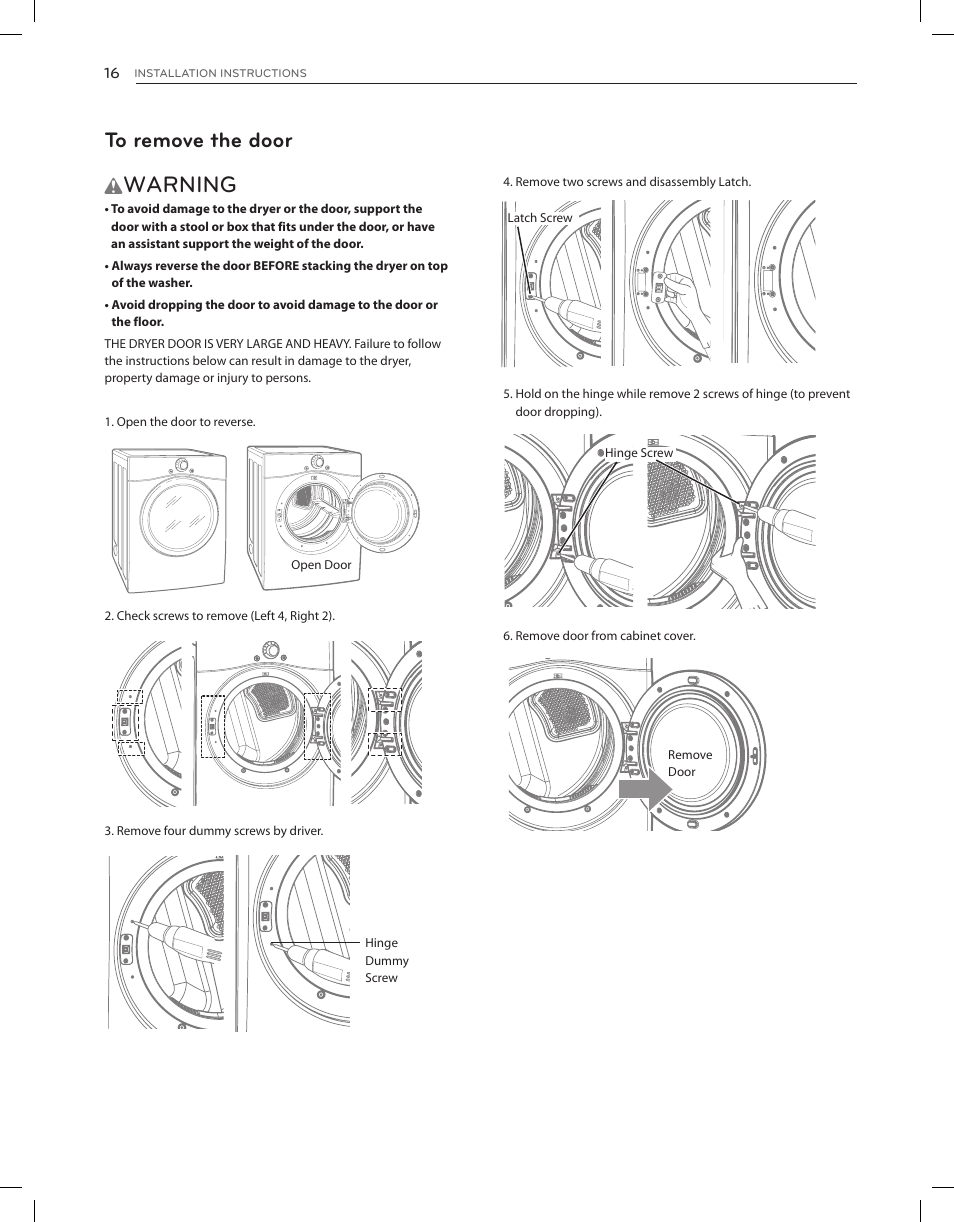 16 INSTALLATION INSTRUCTIONS

To remove the door

WARNING

• To avoid damage to the dryer or the door, support the door with a stool or box that fits under the door, or have an assistant support the weight of the door.

• Always reverse the door BEFORE stacking the dryer on top of the washer.

• Avoid dropping the door to avoid damage to the door or the floor.

THE DRYER DOOR IS VERY LARGE AND HEAVY. Failure to follow the instructions below can result in damage to the dryer, property damage or injury to persons.

1. Open the door to reverse.

Open Door

2. Check screws to remove (Left 4, Right 2).

3. Remove four dummy screws by driver.

Hinge Dummy Screw

4. Remove two screws and disassembly Latch.

Latch Screw

5. Hold on the hinge while remove 2 screws of hinge (to prevent door dropping).

Hinge Screw

6. Remove door from cabinet cover.

Remove Door