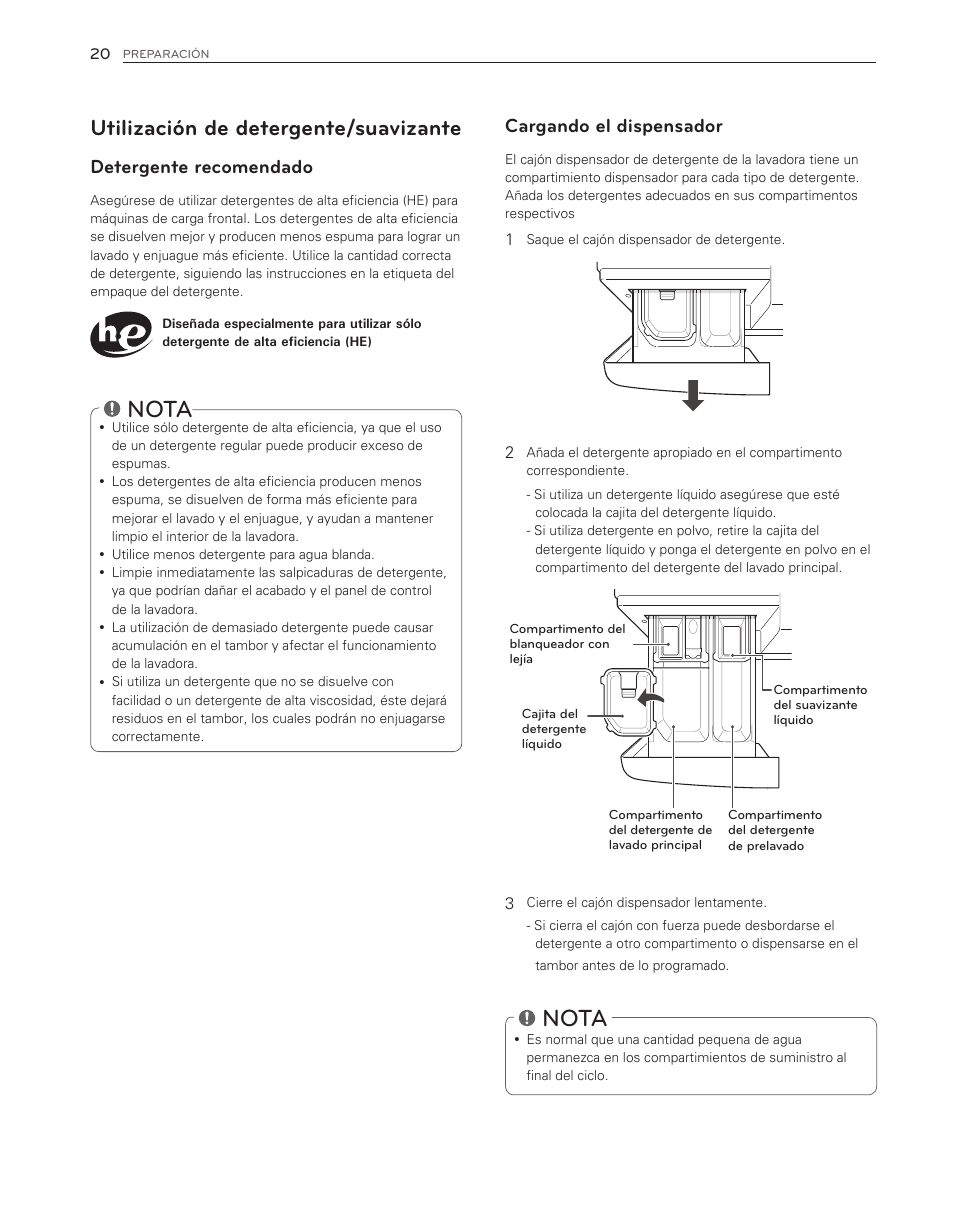 20 PREPARACIÓN

Utilización de detergente/suavizante

Detergente recomendado

Asegúrese de utilizar detergentes de alta eficiencia (HE) para máquinas de carga frontal. Los detergentes de alta eficiencia se disuelven mejor y producen menos espuma para lograr un lavado y enjuague más eficiente. Utilice la cantidad correcta de detergente, siguiendo las instrucciones en la etiqueta del empaque del detergente.

he

Diseñada especialmente para utilizar sólo detergente de alta eficiencia (HE)

NOTA
• Utilice sólo detergente de alta eficiencia, ya que el uso de un detergente regular puede producir exceso de espumas.
• Los detergentes de alta eficiencia producen menos espuma, se disuelven de forma más eficiente para mejorar el lavado y el enjuague, y ayudan a mantener limpio el interior de la lavadora.
• Utilice menos detergente para agua blanda.
• Limpie inmediatamente las salpicaduras de detergente, ya que podrían dañar el acabado y el panel de control de la lavadora.
• La utilización de demasiado detergente puede causar acumulación en el tambor y afectar el funcionamiento de la lavadora.
• Si utiliza un detergente que no se disuelve con facilidad o un detergente de alta viscosidad, éste dejará residuos en el tambor, los cuales podrán no enjuagarse correctamente.

Cargando el dispensador

El cajón dispensador de detergente de la lavadora tiene un compartimiento dispensador para cada tipo de detergente. Añada los detergentes adecuados en sus compartimentos respectivos

1 Saque el cajón dispensador de detergente.

2 Añada el detergente apropiado en el compartimento correspondiente.

- Si utiliza un detergente líquido asegúrese que esté colocada la cajita del detergente líquido.
- Si utiliza detergente en polvo, retire la cajita del detergente líquido y ponga el detergente en polvo en el compartimento del detergente del lavado principal.

Compartimento del blanqueador con lejía

Cajita del detergente líquido

Compartimento del suavizante líquido

Compartimento del detergente de lavado principal

Compartimento del detergente de prelavado

3 Cierre el cajón dispensador lentamente.

- Si cierra el cajón con fuerza puede desbordarse el detergente a otro compartimento o dispensarse en el tambor antes de lo programado.

NOTA
• Es normal que una cantidad pequena de agua permanezca en los compartimientos de suministro al final del ciclo.