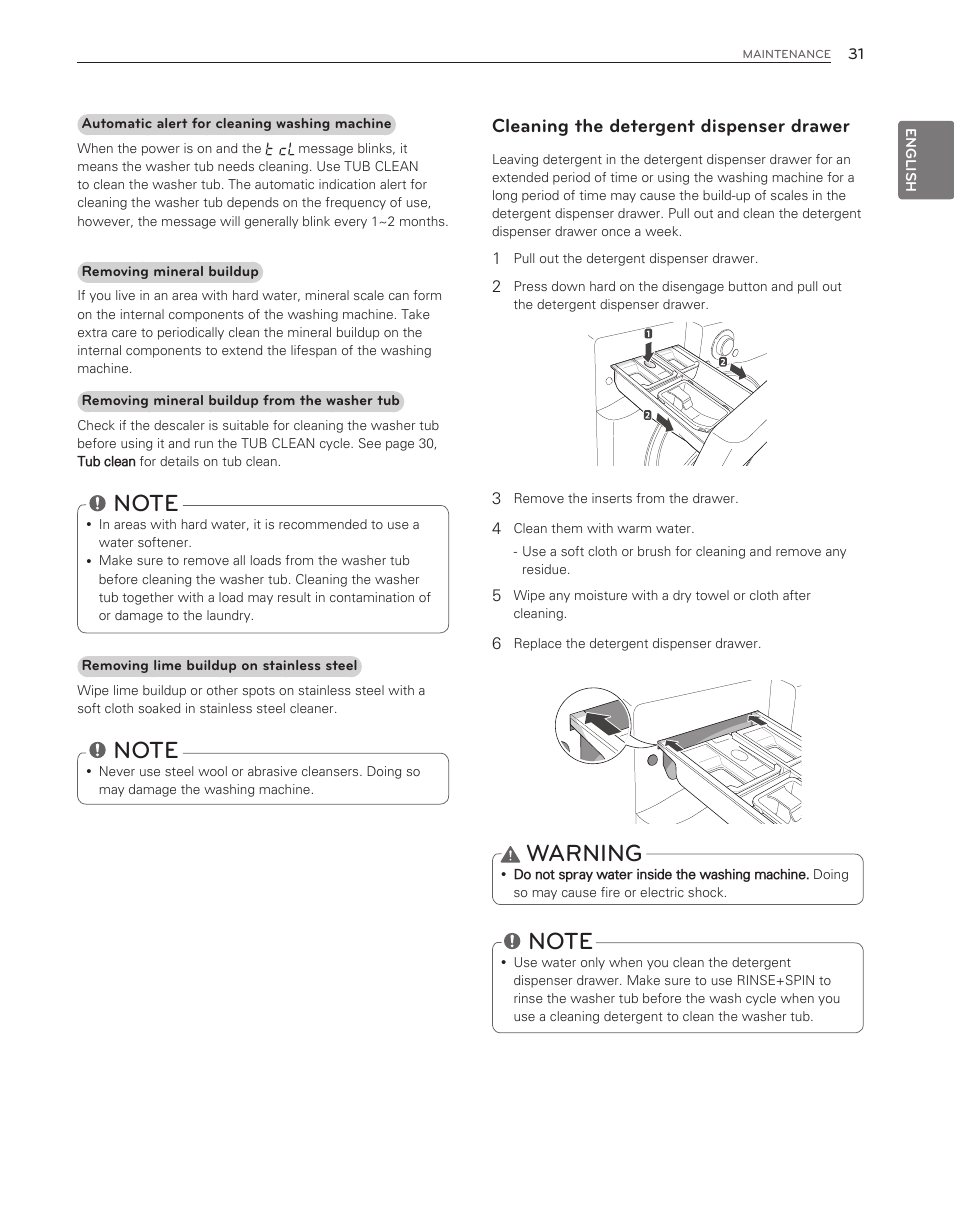 MAINTENANCE 31

ENGLISH

Automatic alert for cleaning washing machine

When the power is on and the tcL message blinks, it means the washer tub needs cleaning. Use TUB CLEAN to clean the washer tub. The automatic indication alert for cleaning the washer tub depends on the frequency of use, however, the message will generally blink every 1~2 months.

Removing mineral buildup

If you live in an area with hard water, mineral scale can form on the internal components of the washing machine. Take extra care to periodically clean the mineral buildup on the internal components to extend the lifespan of the washing machine.

Removing mineral buildup from the washer tub

Check if the descaler is suitable for cleaning the washer tub before using it and run the TUB CLEAN cycle. See page 30, Tub clean for details on tub clean.

NOTE

• In areas with hard water, it is recommended to use a water softener.
• Make sure to remove all loads from the washer tub before cleaning the washer tub. Cleaning the washer tub together with a load may result in contamination of or damage to the laundry.

Removing lime buildup on stainless steel

Wipe lime buildup or other spots on stainless steel with a soft cloth soaked in stainless steel cleaner.

NOTE

• Never use steel wool or abrasive cleansers. Doing so may damage the washing machine.

Cleaning the detergent dispenser drawer

Leaving detergent in the detergent dispenser drawer for an extended period of time or using the washing machine for a long period of time may cause the build-up of scales in the detergent dispenser drawer. Pull out and clean the detergent dispenser drawer once a week.

1 Pull out the detergent dispenser drawer.

2 Press down hard on the disengage button and pull out the detergent dispenser drawer.

1
2
2

3 Remove the inserts from the drawer.

4 Clean them with warm water.

- Use a soft cloth or brush for cleaning and remove any residue.

5 Wipe any moisture with a dry towel or cloth after cleaning.

6 Replace the detergent dispenser drawer.

WARNING

• Do not spray water inside the washing machine. Doing so may cause fire or electric shock.

NOTE

• Use water only when you clean the detergent dispenser drawer. Make sure to use RINSE+SPIN to rinse the washer tub before the wash cycle when you use a cleaning detergent to clean the washer tub.