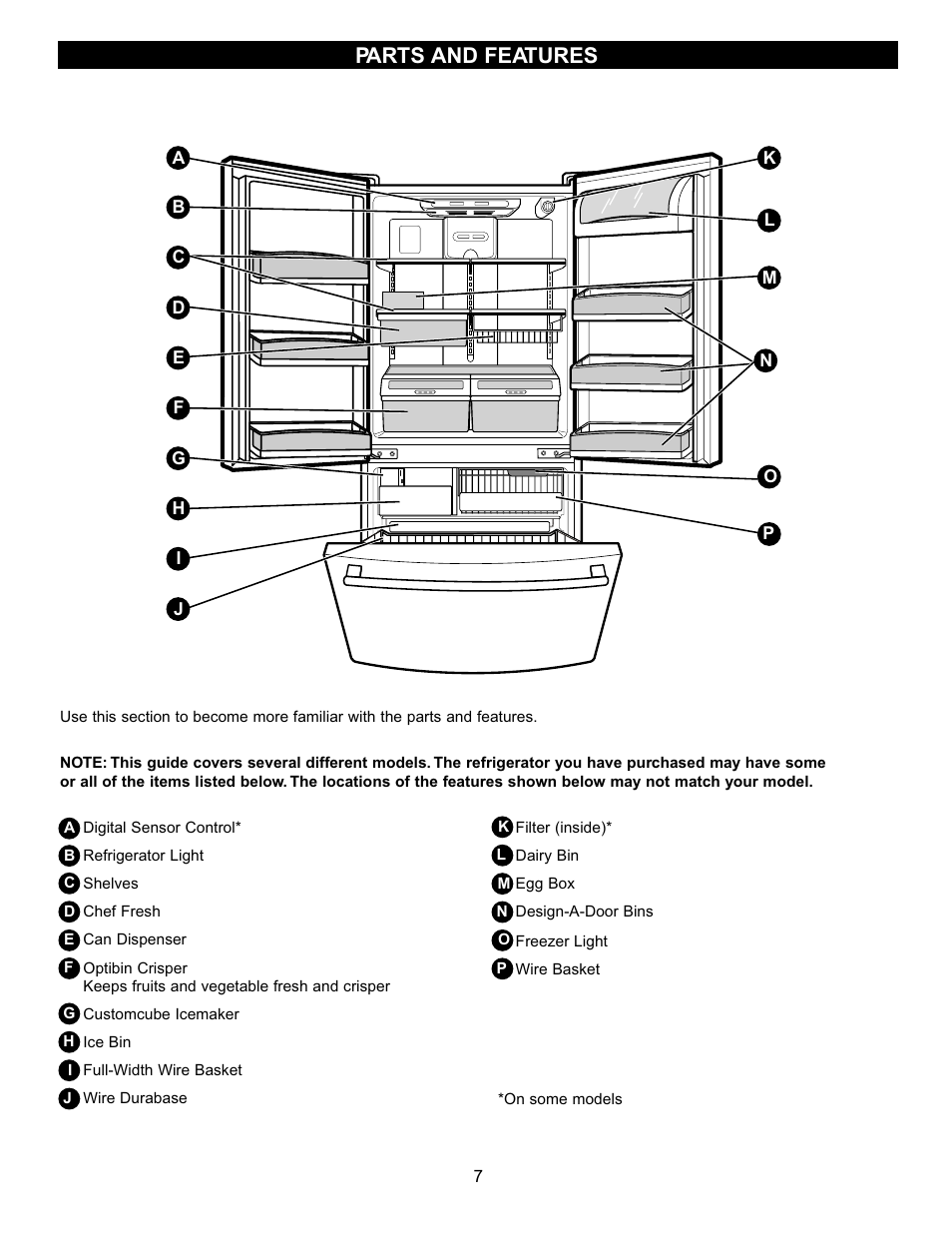 PARTS AND FEATURES

A
B
C
D
E
F
G
H
I
J
K
L
M
N
O
P

Use this section to become more familiar with the parts and features.

NOTE: This guide covers several different models. The refrigerator you have purchased may have some or all of the items listed below. The locations of the features shown below may not match your model.

A Digital Sensor Control*
B Refrigerator Light
C Shelves
D Chef Fresh
E Can Dispenser
F Optibin Crisper
Keeps fruits and vegetable fresh and crisper
G Customcube Icemaker
H Ice Bin
I Full-Width Wire Basket
J Wire Durabase

K Filter (inside)*
L Dairy Bin
M Egg Box
N Design-A-Door Bins
O Freezer Light
P Wire Basket

*On some models

7