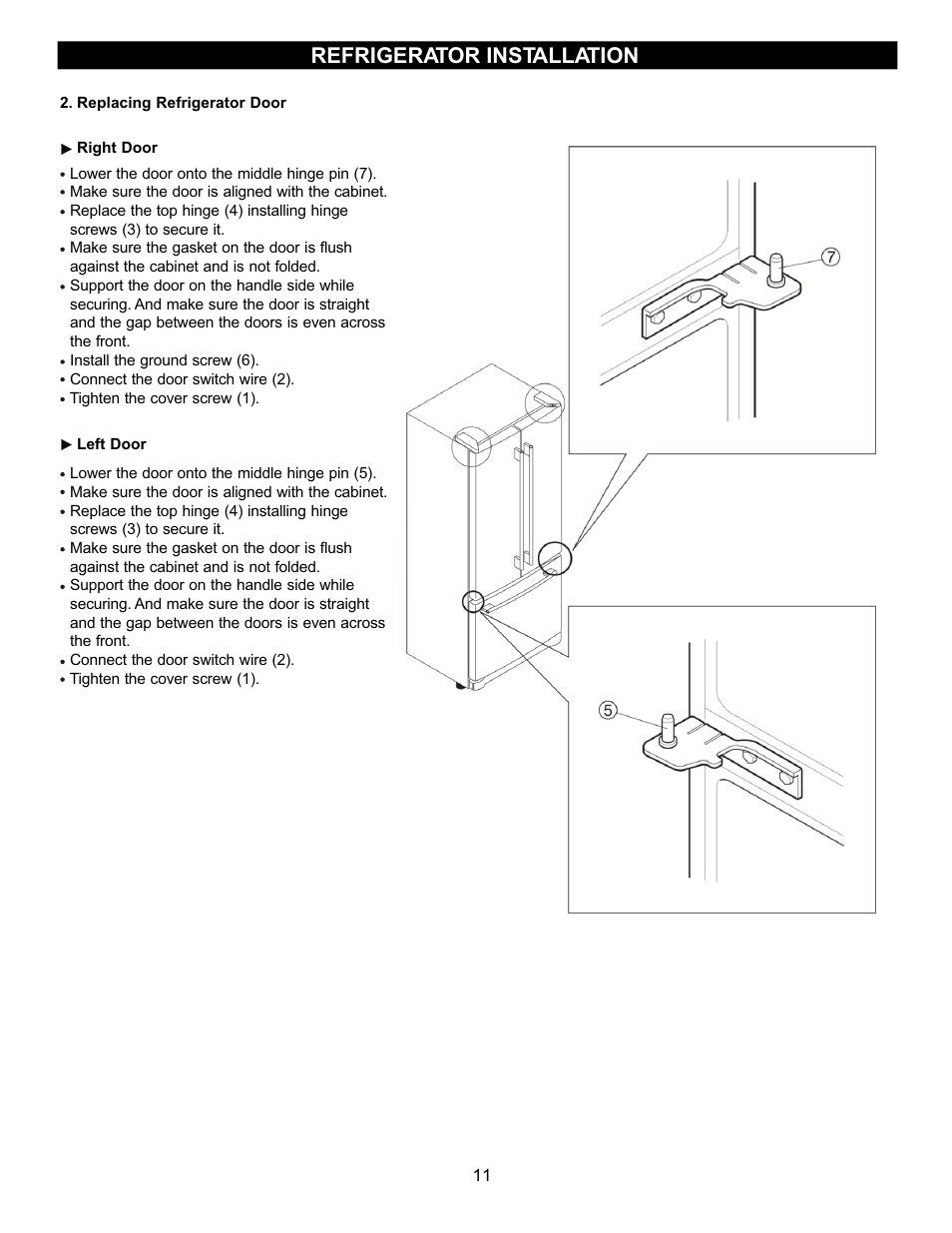 REFRIGERATOR INSTALLATION

2. Replacing Refrigerator Door

▶ Right Door

• Lower the door onto the middle hinge pin (7).
• Make sure the door is aligned with the cabinet.
• Replace the top hinge (4) installing hinge screws (3) to secure it.
• Make sure the gasket on the door is flush against the cabinet and is not folded.
• Support the door on the handle side while securing. And make sure the door is straight and the gap between the doors is even across the front.
• Install the ground screw (6).
• Connect the door switch wire (2).
• Tighten the cover screw (1).

▶ Left Door

• Lower the door onto the middle hinge pin (5).
• Make sure the door is aligned with the cabinet.
• Replace the top hinge (4) installing hinge screws (3) to secure it.
• Make sure the gasket on the door is flush against the cabinet and is not folded.
• Support the door on the handle side while securing. And make sure the door is straight and the gap between the doors is even across the front.
• Connect the door switch wire (2).
• Tighten the cover screw (1).

7

5

11