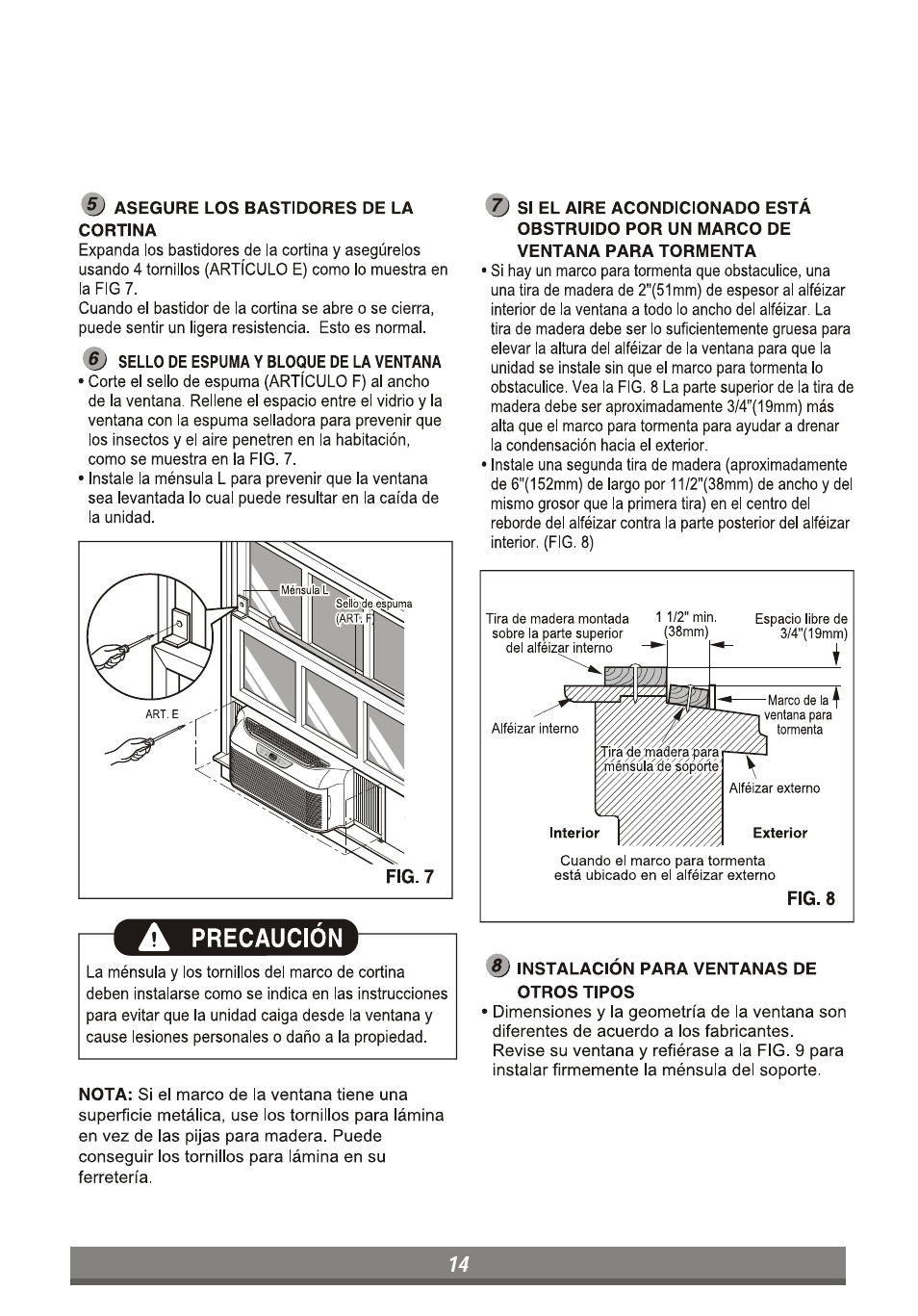 5 ASEGURE LOS BASTIDORES DE LA CORTINA
Expanda los bastidores de la cortina y asegúrelos usando 4 tornillos (ARTÍCULO E) como lo muestra en la FIG 7.
Cuando el bastidor de la cortina se abre o se cierra, puede sentir un ligera resistencia. Esto es normal.

6 SELLO DE ESPUMA Y BLOQUE DE LA VENTANA
• Corte el sello de espuma (ARTÍCULO F) al ancho de la ventana. Rellene el espacio entre el vidrio y la ventana con la espuma selladora para prevenir que los insectos y el aire penetren en la habitación, como se muestra en la FIG. 7.
• Instale la ménsula L para prevenir que la ventana sea levantada lo cual puede resultar en la caída de la unidad.

Ménsula L
Sello de espuma (ART. F)
ART. E
FIG. 7

PRECAUCIÓN
La ménsula y los tornillos del marco de cortina deben instalarse como se indica en las instrucciones para evitar que la unidad caiga desde la ventana y cause lesiones personales o daño a la propiedad.

NOTA: Si el marco de la ventana tiene una superficie metálica, use los tornillos para lámina en vez de las pijas para madera. Puede conseguir los tornillos para lámina en su ferretería.

7 SI EL AIRE ACONDICIONADO ESTÁ OBSTRUIDO POR UN MARCO DE VENTANA PARA TORMENTA
• Si hay un marco para tormenta que obstaculice, una una tira de madera de 2"(51mm) de espesor al alféizar interior de la ventana a todo lo ancho del alféizar. La tira de madera debe ser lo suficientemente gruesa para elevar la altura del alféizar de la ventana para que la unidad se instale sin que el marco para tormenta lo obstaculice. Vea la FIG. 8 La parte superior de la tira de madera debe ser aproximadamente 3/4"(19mm) más alta que el marco para tormenta para ayudar a drenar la condensación hacia el exterior.
• Instale una segunda tira de madera (aproximadamente de 6"(152mm) de largo por 11/2"(38mm) de ancho y del mismo grosor que la primera tira) en el centro del reborde del alféizar contra la parte posterior del alféizar interior. (FIG. 8)

Tira de madera montada sobre la parte superior del alféizar interno
1 1/2" min. (38mm)
Espacio libre de 3/4"(19mm)
Marco de la ventana para tormenta
Alféizar interno
Tira de madera para ménsula de soporte
Alféizar externo
Interior
Exterior
Cuando el marco para tormenta está ubicado en el alféizar externo
FIG. 8

8 INSTALACIÓN PARA VENTANAS DE OTROS TIPOS
• Dimensiones y la geometría de la ventana son diferentes de acuerdo a los fabricantes. Revise su ventana y refiérase a la FIG. 9 para instalar firmemente la ménsula del soporte.

14