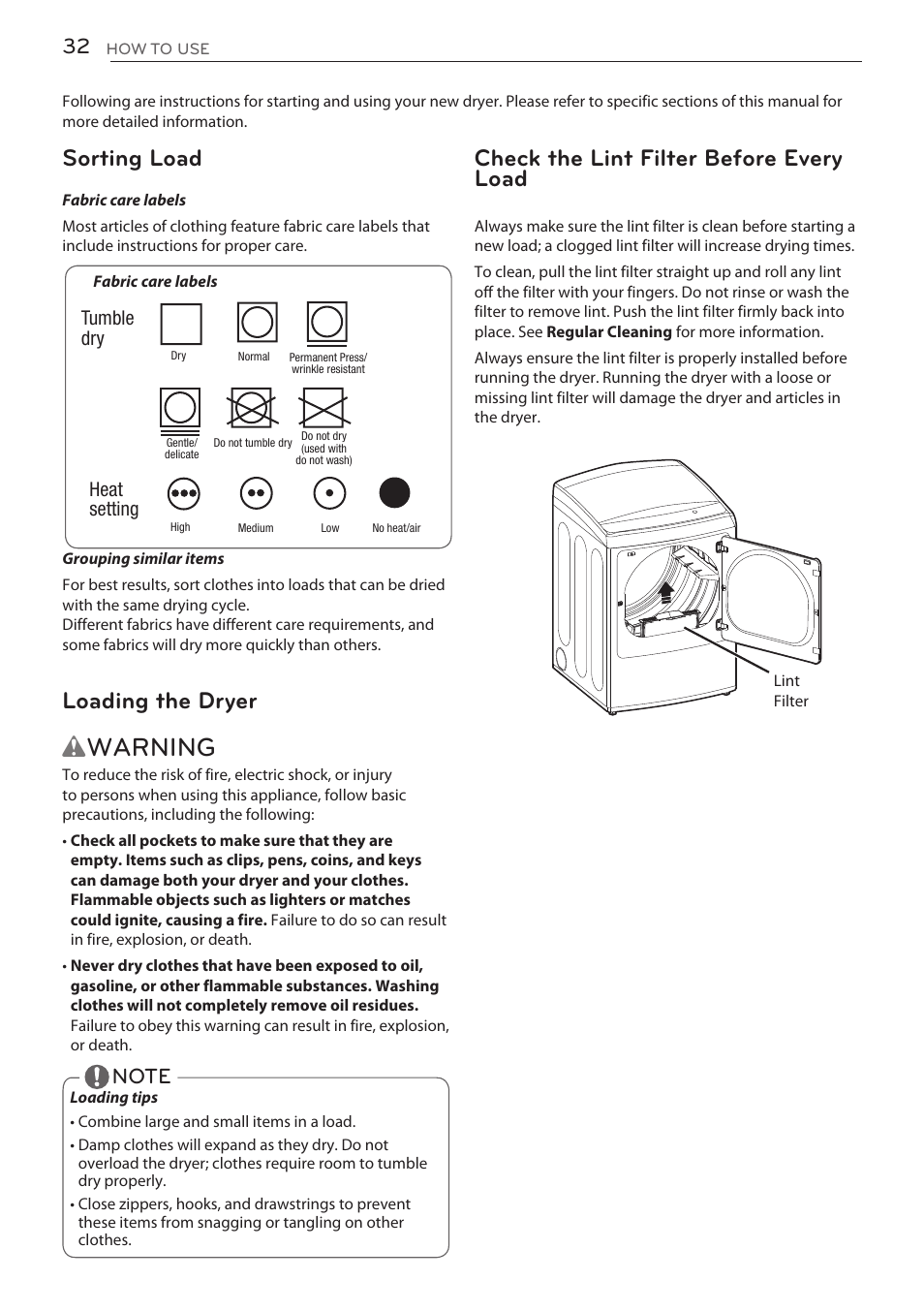 32 HOW TO USE

Following are instructions for starting and using your new dryer. Please refer to specific sections of this manual for more detailed information.

Sorting Load

Fabric care labels

Most articles of clothing feature fabric care labels that include instructions for proper care.

Fabric care labels

Tumble dry

Dry

Normal

Permanent Press/ wrinkle resistant

Gentle/ delicate

Do not tumble dry

Do not dry (used with do not wash)

Heat setting

High

Medium

Low

No heat/air

Grouping similar items

For best results, sort clothes into loads that can be dried with the same drying cycle.
Different fabrics have different care requirements, and some fabrics will dry more quickly than others.

Loading the Dryer

WARNING

To reduce the risk of fire, electric shock, or injury to persons when using this appliance, follow basic precautions, including the following:

• Check all pockets to make sure that they are empty. Items such as clips, pens, coins, and keys can damage both your dryer and your clothes. Flammable objects such as lighters or matches could ignite, causing a fire. Failure to do so can result in fire, explosion, or death.

• Never dry clothes that have been exposed to oil, gasoline, or other flammable substances. Washing clothes will not completely remove oil residues. Failure to obey this warning can result in fire, explosion, or death.

NOTE

Loading tips

• Combine large and small items in a load.

• Damp clothes will expand as they dry. Do not overload the dryer; clothes require room to tumble dry properly.

• Close zippers, hooks, and drawstrings to prevent these items from snagging or tangling on other clothes.

Check the Lint Filter Before Every Load

Always make sure the lint filter is clean before starting a new load; a clogged lint filter will increase drying times.

To clean, pull the lint filter straight up and roll any lint off the filter with your fingers. Do not rinse or wash the filter to remove lint. Push the lint filter firmly back into place. See Regular Cleaning for more information.

Always ensure the lint filter is properly installed before running the dryer. Running the dryer with a loose or missing lint filter will damage the dryer and articles in the dryer.

Lint Filter